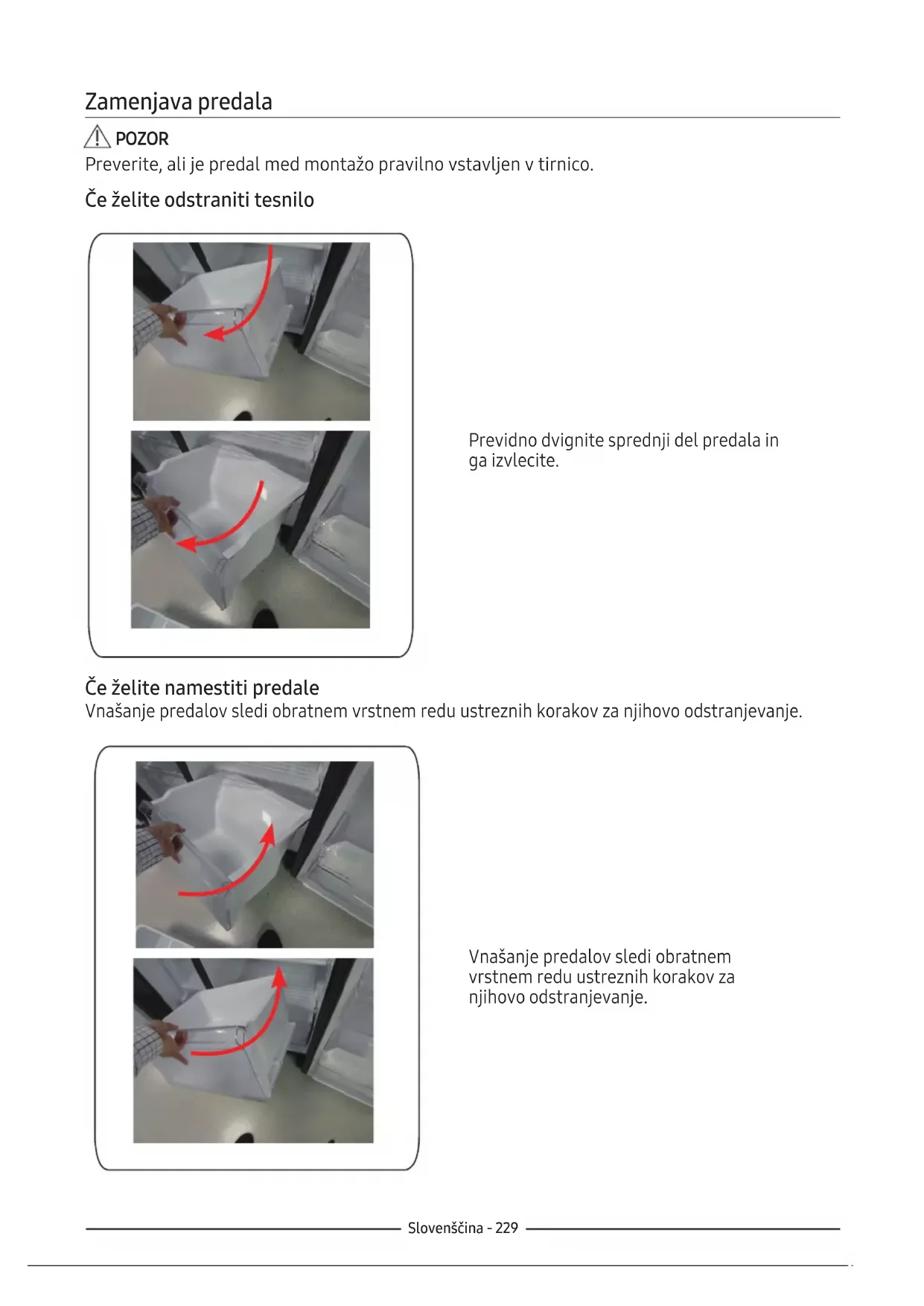 Zamenjava predala

POZOR

Preverite, ali je predal med montažo pravilno vstavljen v tirnico.

Če želite odstraniti tesnilo

Previdno dvignite sprednji del predala in ga izvlecite.

Če želite namestiti predale

Vnašanje predalov sledi obratnem vrstnem redu ustreznih korakov za njihovo odstranjevanje.

Vnašanje predalov sledi obratnem vrstnem redu ustreznih korakov za njihovo odstranjevanje.

Slovenščina - 229