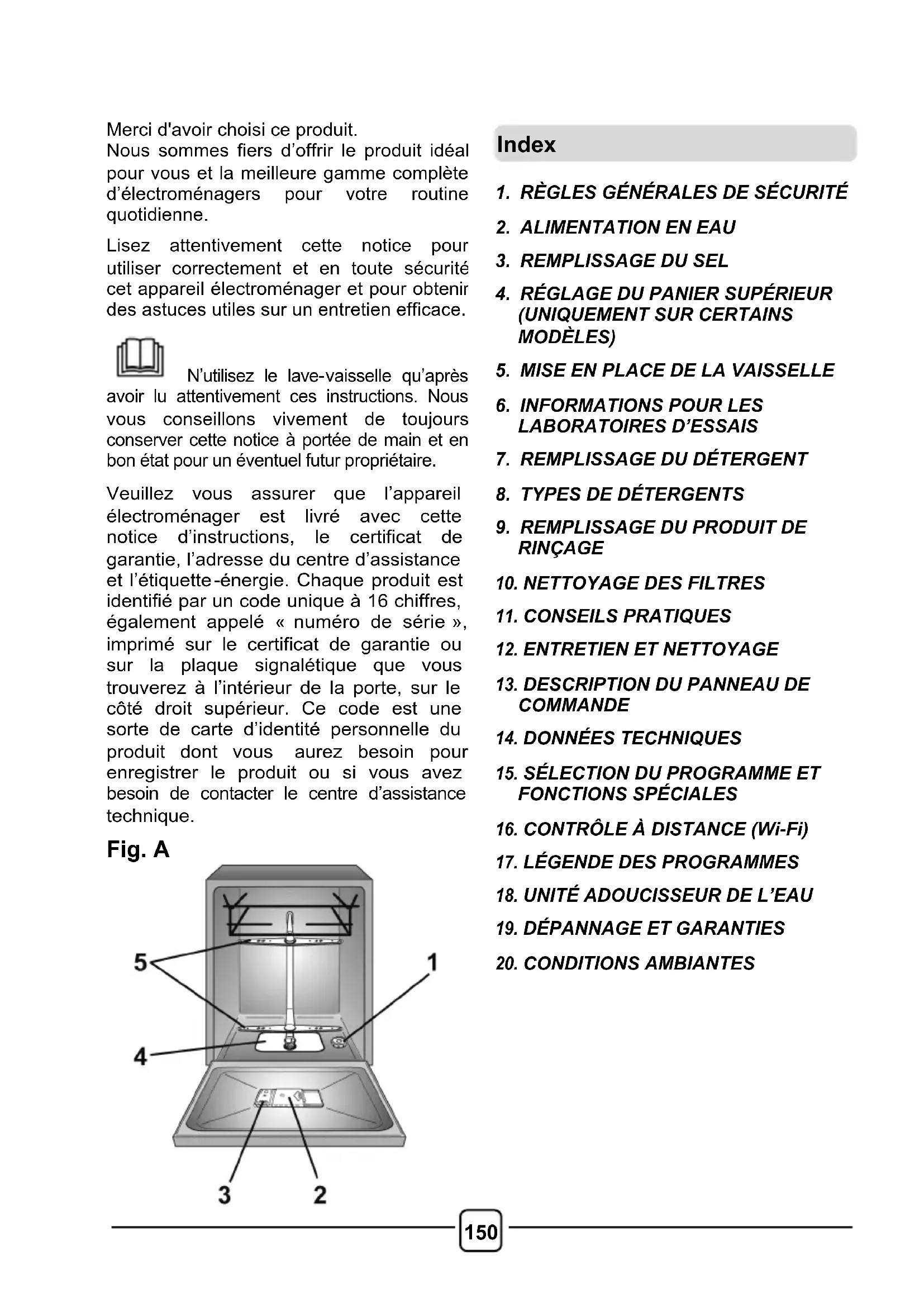 Merci d'avoir choisi ce produit.
Nous sommes fiers d'offrir le produit idéal pour vous et la meilleure gamme complète d'électroménagers pour votre routine quotidienne.

Lisez attentivement cette notice pour utiliser correctement et en toute sécurité cet appareil électroménager et pour obtenir des astuces utiles sur un entretien efficace.

N'utilisez le lave-vaisselle qu'après avoir lu attentivement ces instructions. Nous vous conseillons vivement de toujours conserver cette notice à portée de main et en bon état pour un éventuel futur propriétaire.

Veuillez vous assurer que l'appareil électroménager est livré avec cette notice d'instructions, le certificat de garantie, l'adresse du centre d'assistance et l'étiquette-énergie. Chaque produit est identifié par un code unique à 16 chiffres, également appelé « numéro de série », imprimé sur le certificat de garantie ou sur la plaque signalétique que vous trouverez à l'intérieur de la porte, sur le côté droit supérieur. Ce code est une sorte de carte d'identité personnelle du produit dont vous aurez besoin pour enregistrer le produit ou si vous avez besoin de contacter le centre d'assistance technique.

Fig. A

5
1
4
3
2

Index

1. RÈGLES GÉNÉRALES DE SÉCURITÉ
2. ALIMENTATION EN EAU
3. REMPLISSAGE DU SEL
4. RÉGLAGE DU PANIER SUPÉRIEUR (UNIQUEMENT SUR CERTAINS MODÈLES)
5. MISE EN PLACE DE LA VAISSELLE
6. INFORMATIONS POUR LES LABORATOIRES D'ESSAIS
7. REMPLISSAGE DU DÉTERGENT
8. TYPES DE DÉTERGENTS
9. REMPLISSAGE DU PRODUIT DE RINÇAGE
10. NETTOYAGE DES FILTRES
11. CONSEILS PRATIQUES
12. ENTRETIEN ET NETTOYAGE
13. DESCRIPTION DU PANNEAU DE COMMANDE
14. DONNÉES TECHNIQUES
15. SÉLECTION DU PROGRAMME ET FONCTIONS SPÉCIALES
16. CONTRÔLE À DISTANCE (Wi-Fi)
17. LÉGENDE DES PROGRAMMES
18. UNITÉ ADOUCISSEUR DE L'EAU
19. DÉPANNAGE ET GARANTIES
20. CONDITIONS AMBIANTES

150