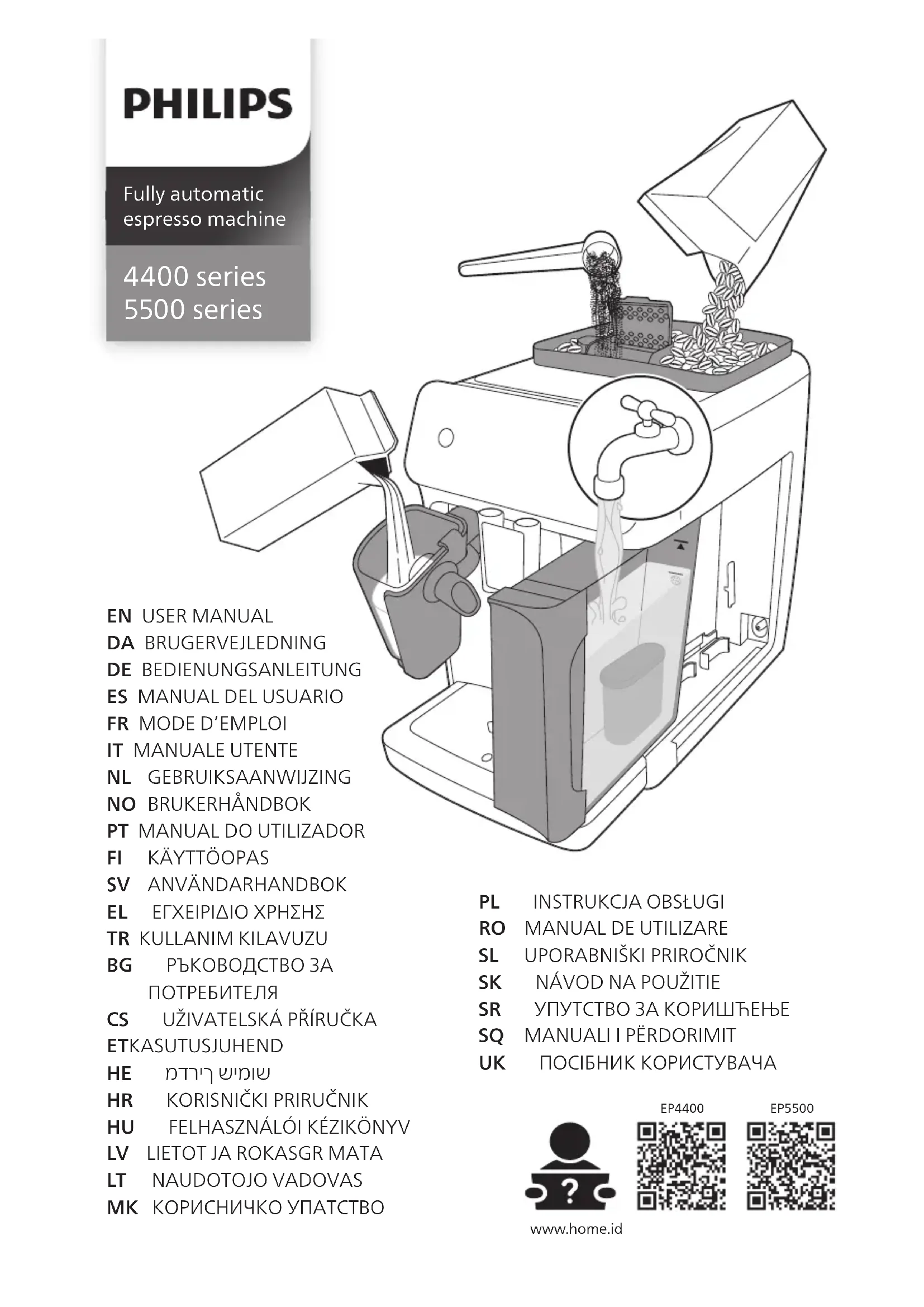 PHILIPS

Fully automatic espresso machine

4400 series
5500 series

EN USER MANUAL
DA BRUGERVEJLEDNING
DE BEDIENUNGSANLEITUNG
ES MANUAL DEL USUARIO
FR MODE D'EMPLOI
IT MANUALE UTENTE
NL GEBRUIKSAANWIJZING
NO BRUKERHÅNDBOK
PT MANUAL DO UTILIZADOR
FI KÄYTTÖOPAS
SV ANVÄNDARHANDBOK
EL ΕΓΧΕΙΡΙΔΙΟ ΧΡΗΣΗΣ
TR KULLANIM KILAVUZU
BG РЪКОВОДСТВО ЗА ПОТРЕБИТЕЛЯ
CS UŽIVATELSKÁ PŘÍRUČKA
ETKASUTUSJUHEND
HE שומיש ךירדמ
HR KORISNIČKI PRIRUČNIK
HU FELHASZNÁLÓI KÉZIKÖNYV
LV LIETOT JA ROKASGR MATA
LT NAUDOTOJO VADOVAS
MK КОРИСНИЧКО УПАТСТВО

PL INSTRUKCJA OBSŁUGI
RO MANUAL DE UTILIZARE
SL UPORABNIŠKI PRIROČNIK
SK NÁVOD NA POUŽITIE
SR УПУТСТВО ЗА КОРИШЋЕЊЕ
SQ MANUALI I PËRDORIMIT
UK ПОСІБНИК КОРИСТУВАЧА

EP4400
EP5500

?

www.home.id