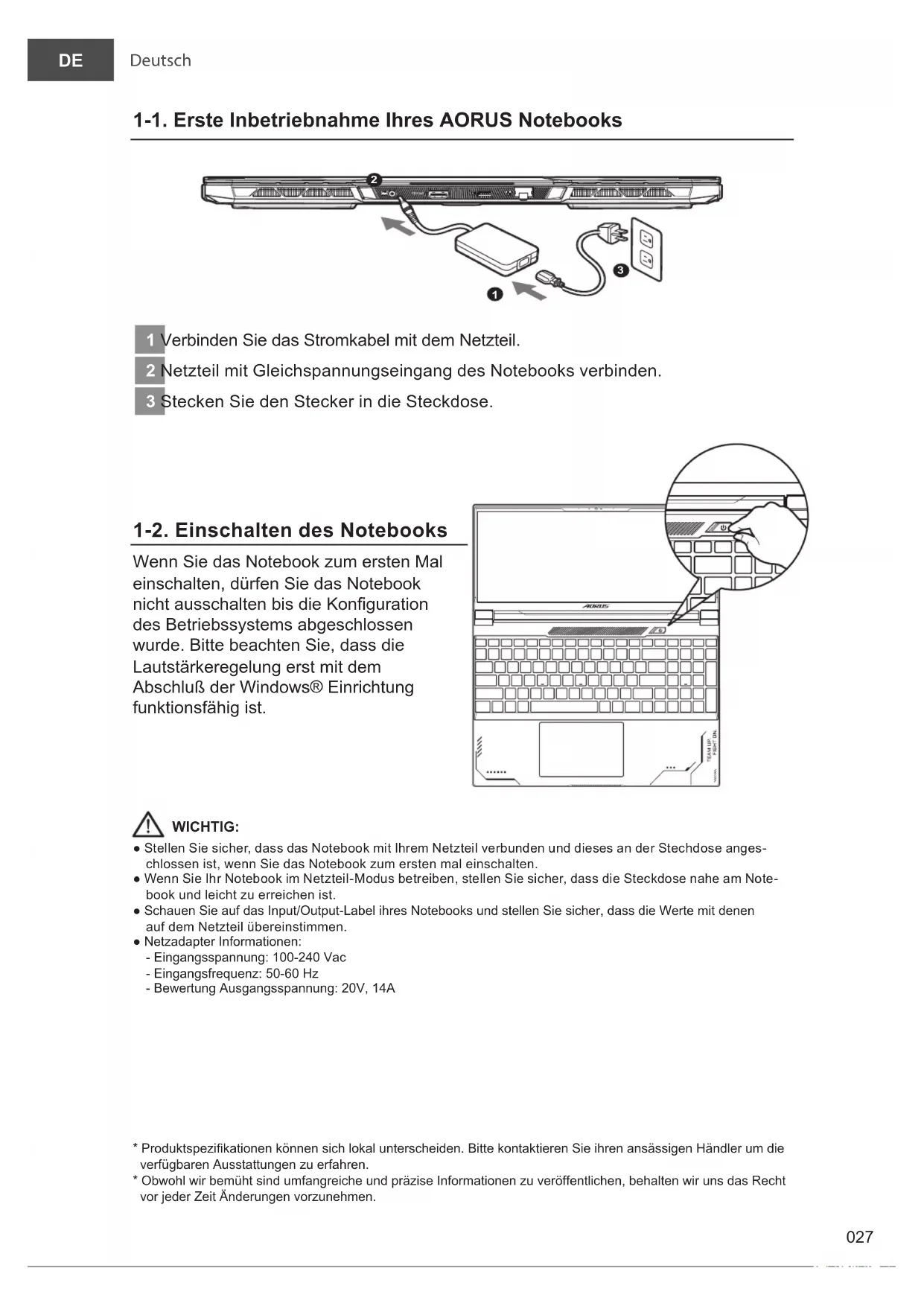 DE Deutsch

1-1. Erste Inbetriebnahme Ihres AORUS Notebooks

2
3
1

1 Verbinden Sie das Stromkabel mit dem Netzteil.
2 Netzteil mit Gleichspannungseingang des Notebooks verbinden.
3 Stecken Sie den Stecker in die Steckdose.

1-2. Einschalten des Notebooks

Wenn Sie das Notebook zum ersten Mal einschalten, dürfen Sie das Notebook nicht ausschalten bis die Konfiguration des Betriebssystems abgeschlossen wurde. Bitte beachten Sie, dass die Lautstärkeregelung erst mit dem Abschluß der Windows® Einrichtung funktionsfähig ist.

AORUS

TEAM UP. FIGHT ON.

WICHTIG:
● Stellen Sie sicher, dass das Notebook mit Ihrem Netzteil verbunden und dieses an der Stechdose angeschlossen ist, wenn Sie das Notebook zum ersten mal einschalten.
● Wenn Sie Ihr Notebook im Netzteil-Modus betreiben, stellen Sie sicher, dass die Steckdose nahe am Notebook und leicht zu erreichen ist.
● Schauen Sie auf das Input/Output-Label ihres Notebooks und stellen Sie sicher, dass die Werte mit denen auf dem Netzteil übereinstimmen.
● Netzadapter Informationen:
- Eingangsspannung: 100-240 Vac
- Eingangsfrequenz: 50-60 Hz
- Bewertung Ausgangsspannung: 20V, 14A

* Produktspezifikationen können sich lokal unterscheiden. Bitte kontaktieren Sie ihren ansässigen Händler um die verfügbaren Ausstattungen zu erfahren.
* Obwohl wir bemüht sind umfangreiche und präzise Informationen zu veröffentlichen, behalten wir uns das Recht vor jeder Zeit Änderungen vorzunehmen.

027