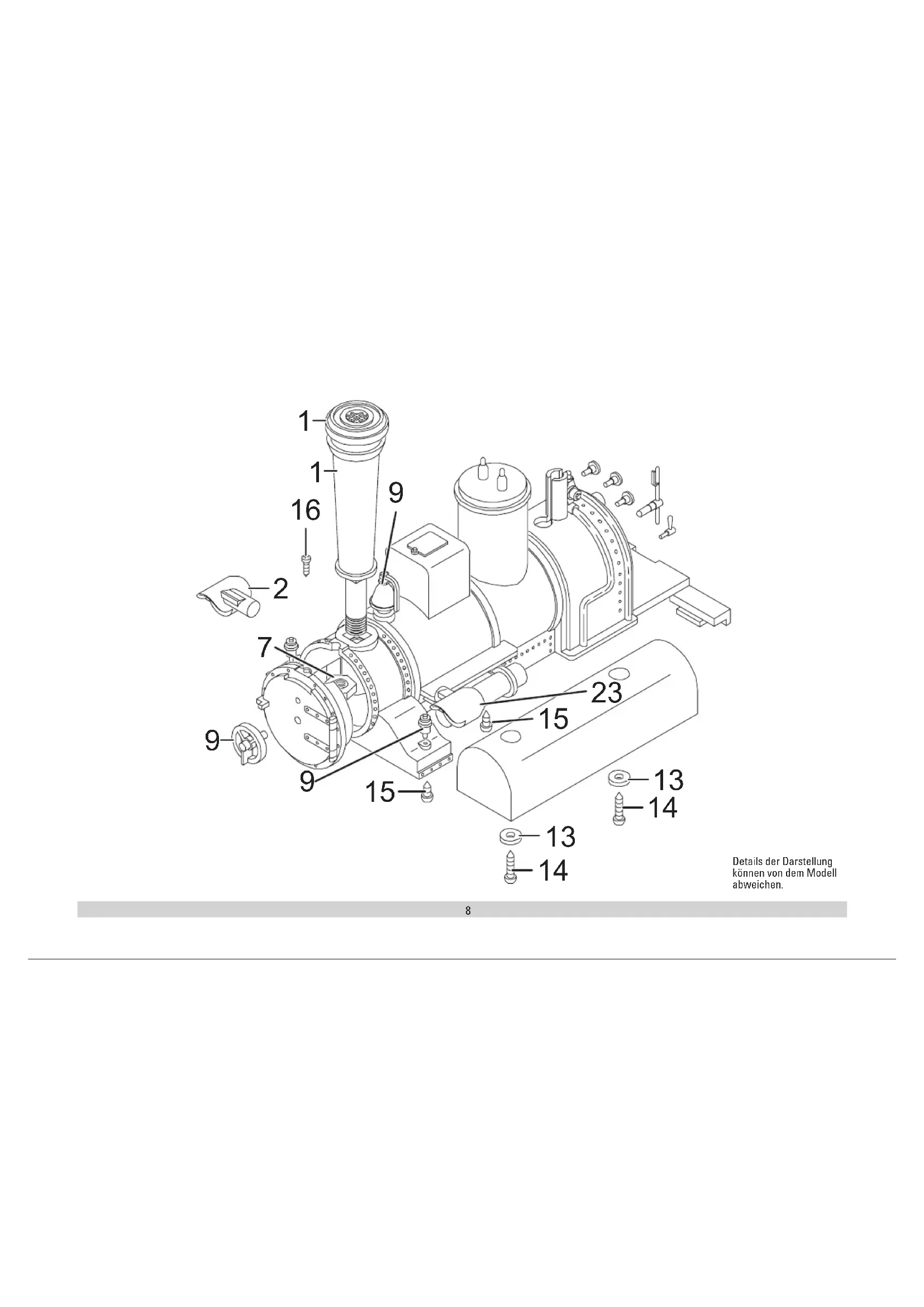 1
1
9
16
2
7
23
15
9
9
15
13
14
13
14

Details der Darstellung können von dem Modell abweichen.

8