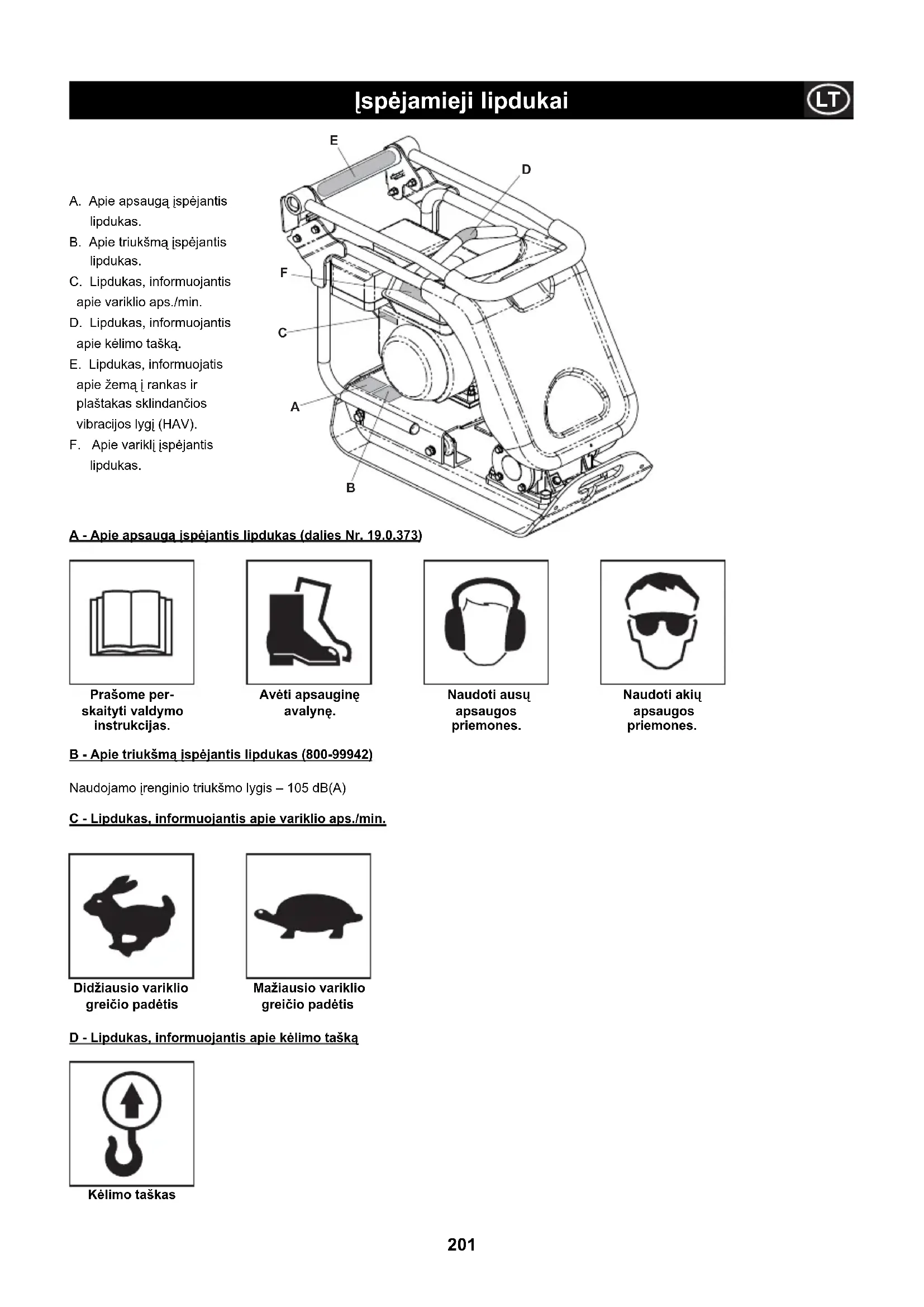 Įspėjamieji lipdukai

LT

A. Apie apsaugą įspėjantis lipdukas.
B. Apie triukšmą įspėjantis lipdukas.
C. Lipdukas, informuojantis apie variklio aps./min.
D. Lipdukas, informuojantis apie kėlimo tašką.
E. Lipdukas, informuojatis apie žemą į rankas ir plaštakas sklindančios vibracijos lygį (HAV).
F. Apie variklį įspėjantis lipdukas.

E
D
F
C
A
B

A - Apie apsaugą įspėjantis lipdukas (dalies Nr. 19.0.373)

Prašome perskaityti valdymo instrukcijas.

Avėti apsauginę avalynę.

Naudoti ausų apsaugos priemones.

Naudoti akių apsaugos priemones.

B - Apie triukšmą įspėjantis lipdukas (800-99942)

Naudojamo įrenginio triukšmo lygis – 105 dB(A)

C - Lipdukas, informuojantis apie variklio aps./min.

Didžiausio variklio greičio padėtis

Mažiausio variklio greičio padėtis

D - Lipdukas, informuojantis apie kėlimo tašką

Kėlimo taškas

201