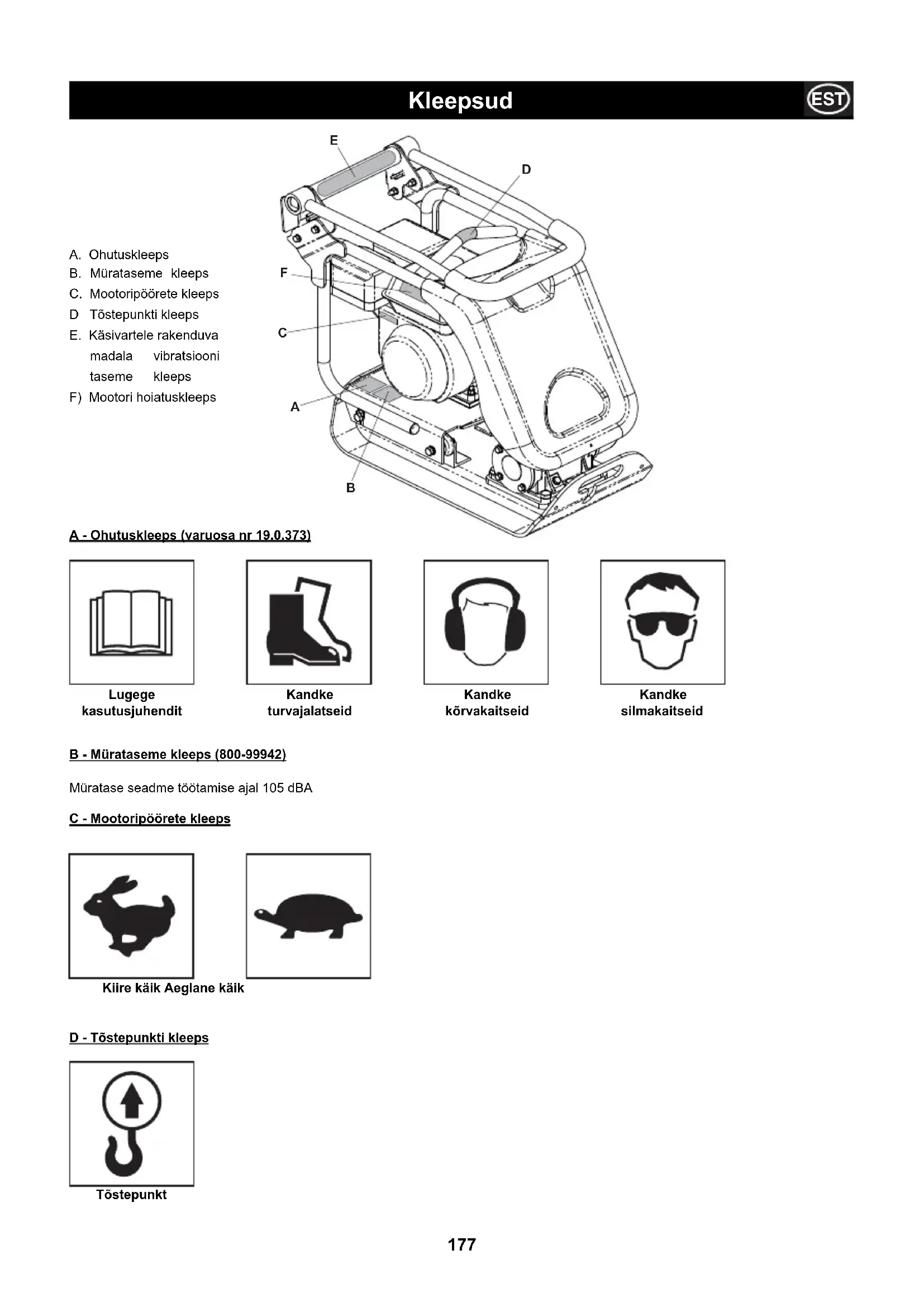 Kleepsud

EST

A. Ohutuskleeps
B. Mürataseme kleeps
C. Mootoripöörete kleeps
D Tõstepunkti kleeps
E. Käsivartele rakenduva madala vibratsiooni taseme kleeps
F) Mootori hoiatuskleeps

E
D
F
C
A
B

A - Ohutuskleeps (varuosa nr 19.0.373)

Lugege kasutusjuhendit

Kandke turvajalatseid

Kandke kõrvakaitseid

Kandke silmakaitseid

B - Mürataseme kleeps (800-99942)

Müratase seadme töötamise ajal 105 dBA

C - Mootoripöörete kleeps

Kiire käik Aeglane käik

D - Tõstepunkti kleeps

Tõstepunkt

177