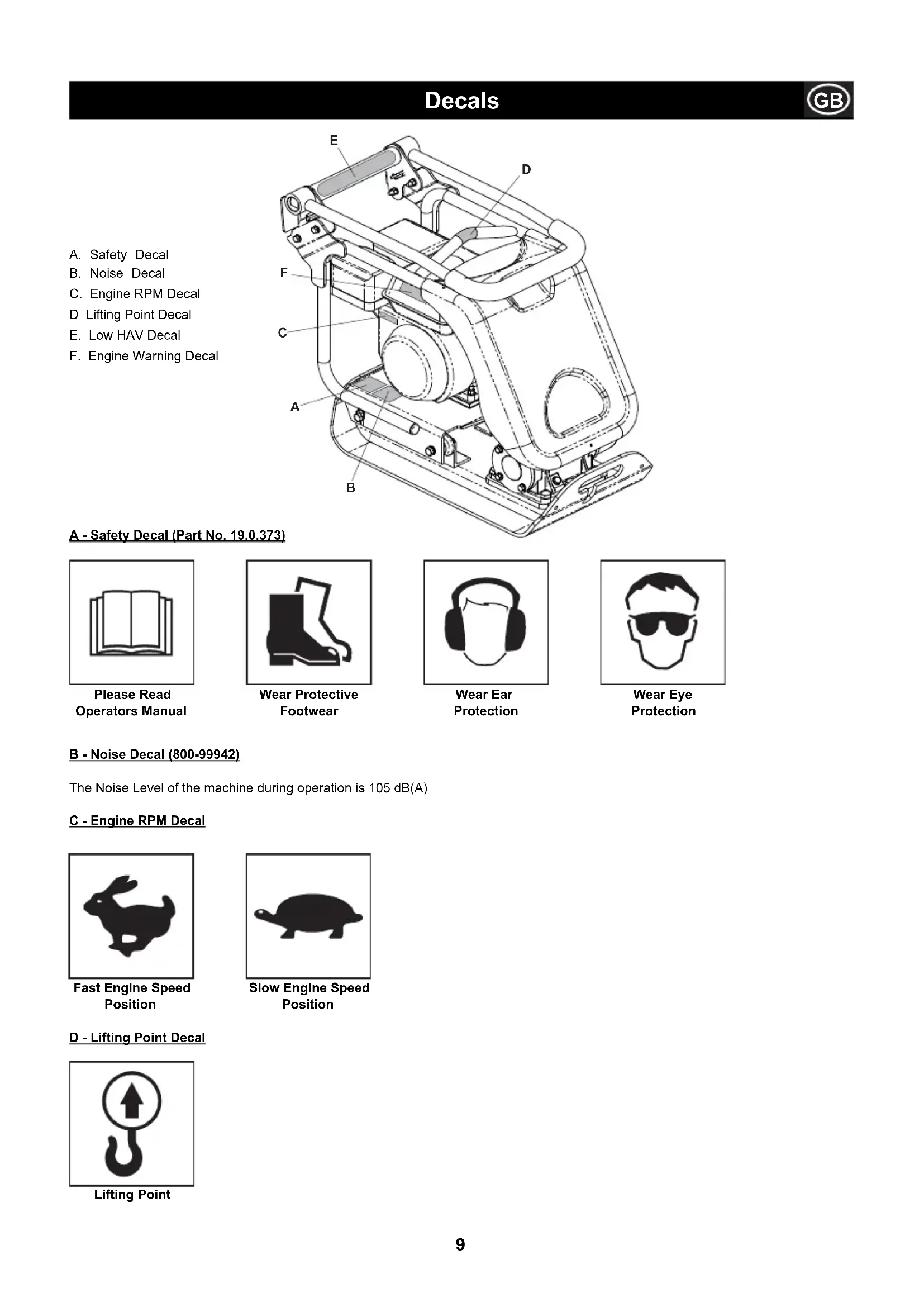 Decals

GB

A. Safety Decal
B. Noise Decal
C. Engine RPM Decal
D Lifting Point Decal
E. Low HAV Decal
F. Engine Warning Decal

E
D
F
C
A
B

A - Safety Decal (Part No. 19.0.373)

Please Read Operators Manual

Wear Protective Footwear

Wear Ear Protection

Wear Eye Protection

B - Noise Decal (800-99942)

The Noise Level of the machine during operation is 105 dB(A)

C - Engine RPM Decal

Fast Engine Speed Position

Slow Engine Speed Position

D - Lifting Point Decal

Lifting Point

9