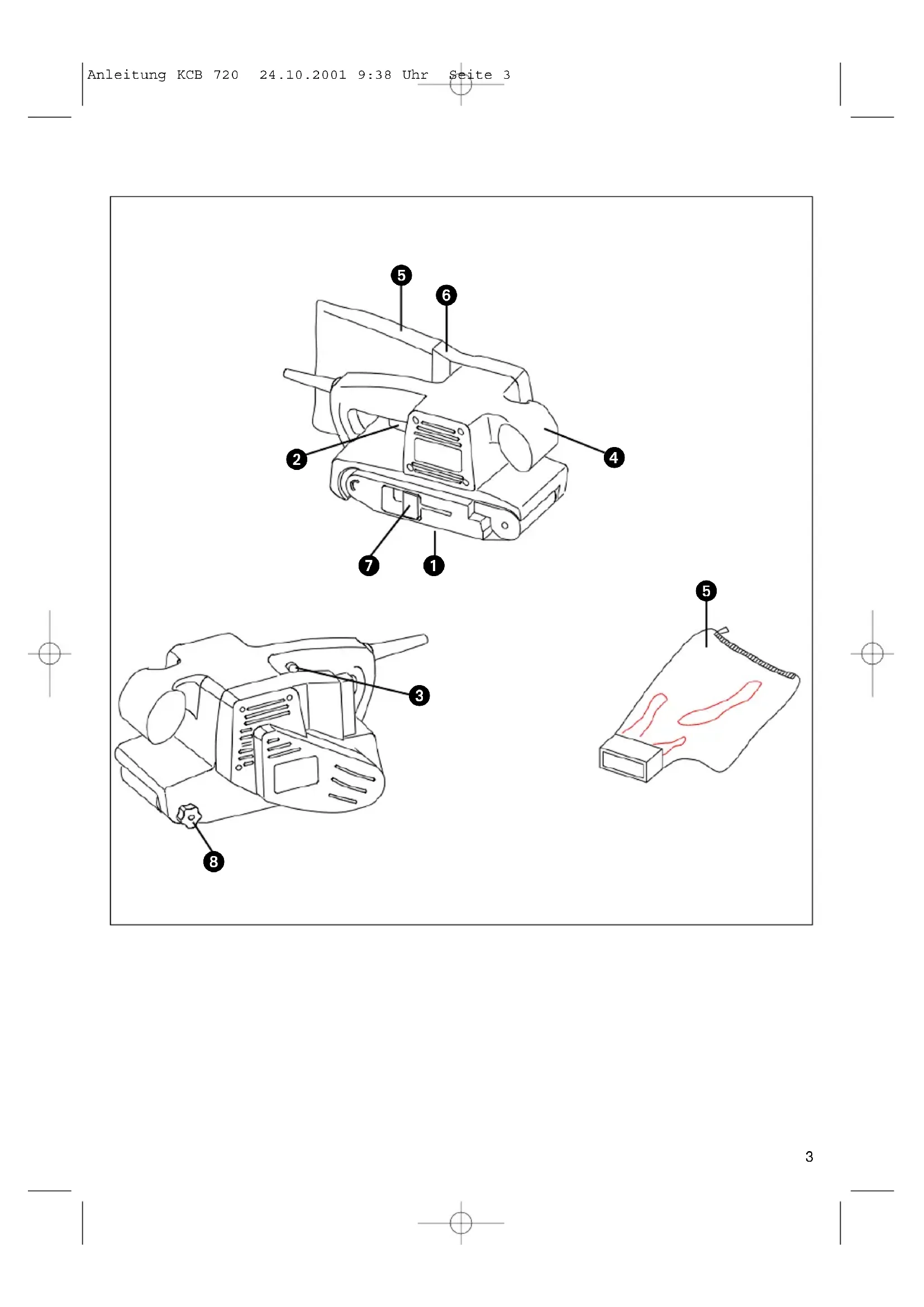 Anleitung KCB 720   24.10.2001 9:38 Uhr   Seite 3

5
6
2
4
7
1
5
3
8

3