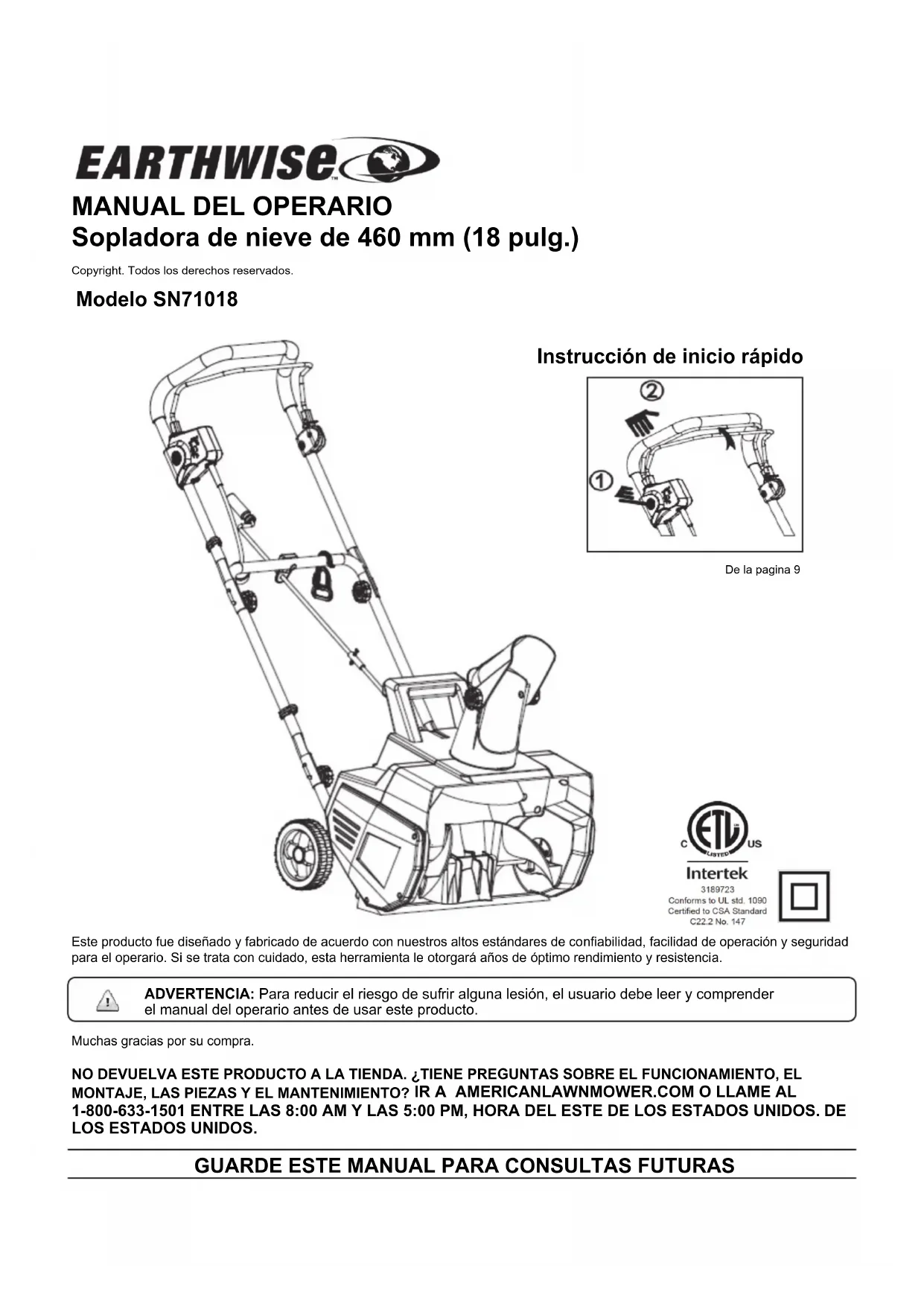 EARTHWISE™

MANUAL DEL OPERARIO
Sopladora de nieve de 460 mm (18 pulg.)

Copyright. Todos los derechos reservados.

Modelo SN71018

Instrucción de inicio rápido

②

①

De la pagina 9

C ETL LISTED US
Intertek
3189723
Conforms to UL std. 1090
Certified to CSA Standard
C22.2 No. 147

Este producto fue diseñado y fabricado de acuerdo con nuestros altos estándares de confiabilidad, facilidad de operación y seguridad para el operario. Si se trata con cuidado, esta herramienta le otorgará años de óptimo rendimiento y resistencia.

ADVERTENCIA: Para reducir el riesgo de sufrir alguna lesión, el usuario debe leer y comprender el manual del operario antes de usar este producto.

Muchas gracias por su compra.

NO DEVUELVA ESTE PRODUCTO A LA TIENDA. ¿TIENE PREGUNTAS SOBRE EL FUNCIONAMIENTO, EL MONTAJE, LAS PIEZAS Y EL MANTENIMIENTO? IR A AMERICANLAWNMOWER.COM O LLAME AL 1-800-633-1501 ENTRE LAS 8:00 AM Y LAS 5:00 PM, HORA DEL ESTE DE LOS ESTADOS UNIDOS. DE LOS ESTADOS UNIDOS.

GUARDE ESTE MANUAL PARA CONSULTAS FUTURAS