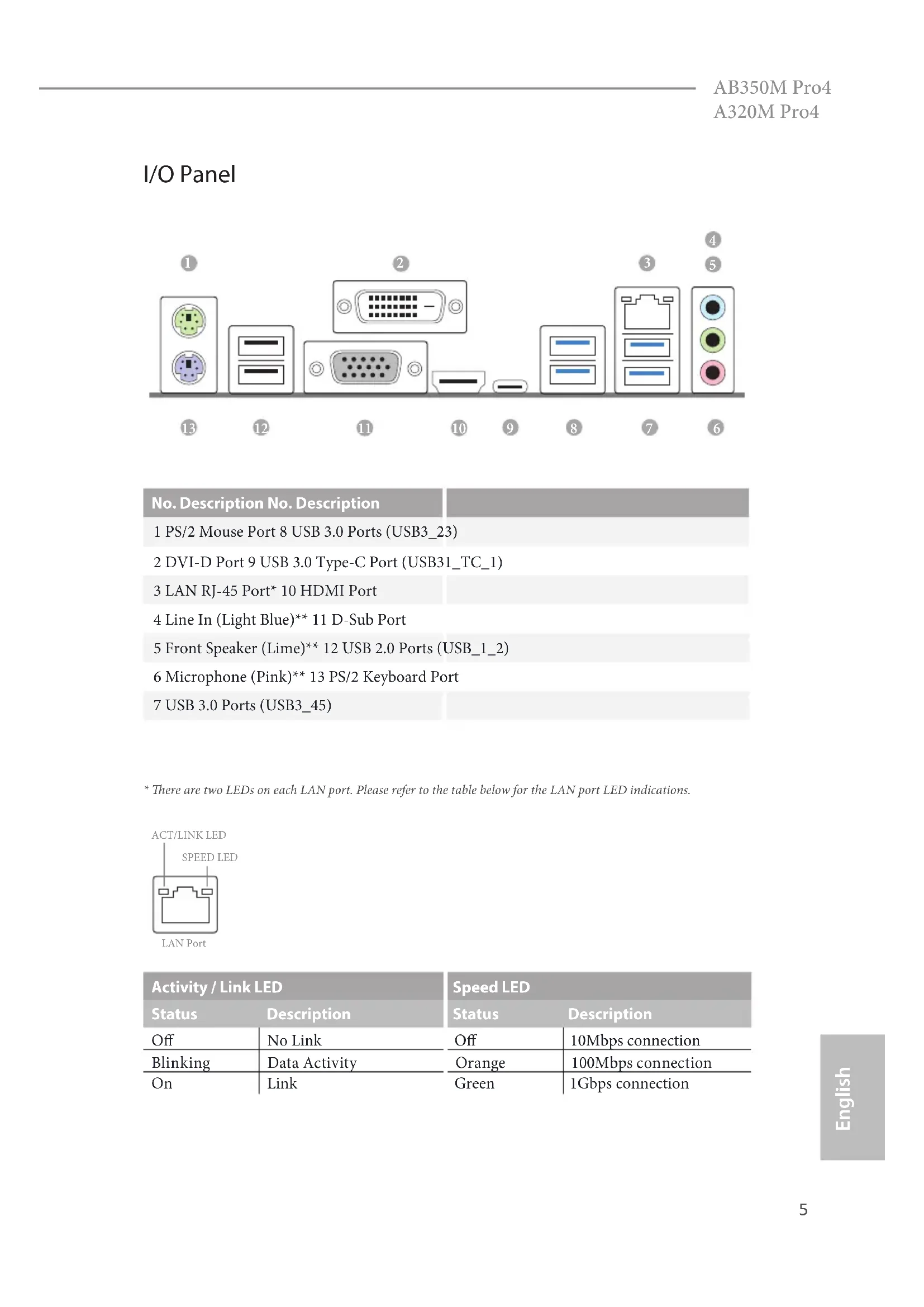 AB350M Pro4
A320M Pro4

I/O Panel

1 2 3 4 5

13 12 11 10 9 8 7 6

| No. Description No. Description | |
|---|---|
| 1 PS/2 Mouse Port 8 USB 3.0 Ports (USB3_23) | |
| 2 DVI-D Port 9 USB 3.0 Type-C Port (USB31_TC_1) | |
| 3 LAN RJ-45 Port* 10 HDMI Port | |
| 4 Line In (Light Blue)** 11 D-Sub Port | |
| 5 Front Speaker (Lime)** 12 USB 2.0 Ports (USB_1_2) | |
| 6 Microphone (Pink)** 13 PS/2 Keyboard Port | |
| 7 USB 3.0 Ports (USB3_45) | |

* There are two LEDs on each LAN port. Please refer to the table below for the LAN port LED indications.

ACT/LINK LED
SPEED LED
LAN Port

| Activity / Link LED | | Speed LED | |
|---|---|---|---|
| Status | Description | Status | Description |
| Off | No Link | Off | 10Mbps connection |
| Blinking | Data Activity | Orange | 100Mbps connection |
| On | Link | Green | 1Gbps connection |

English

5