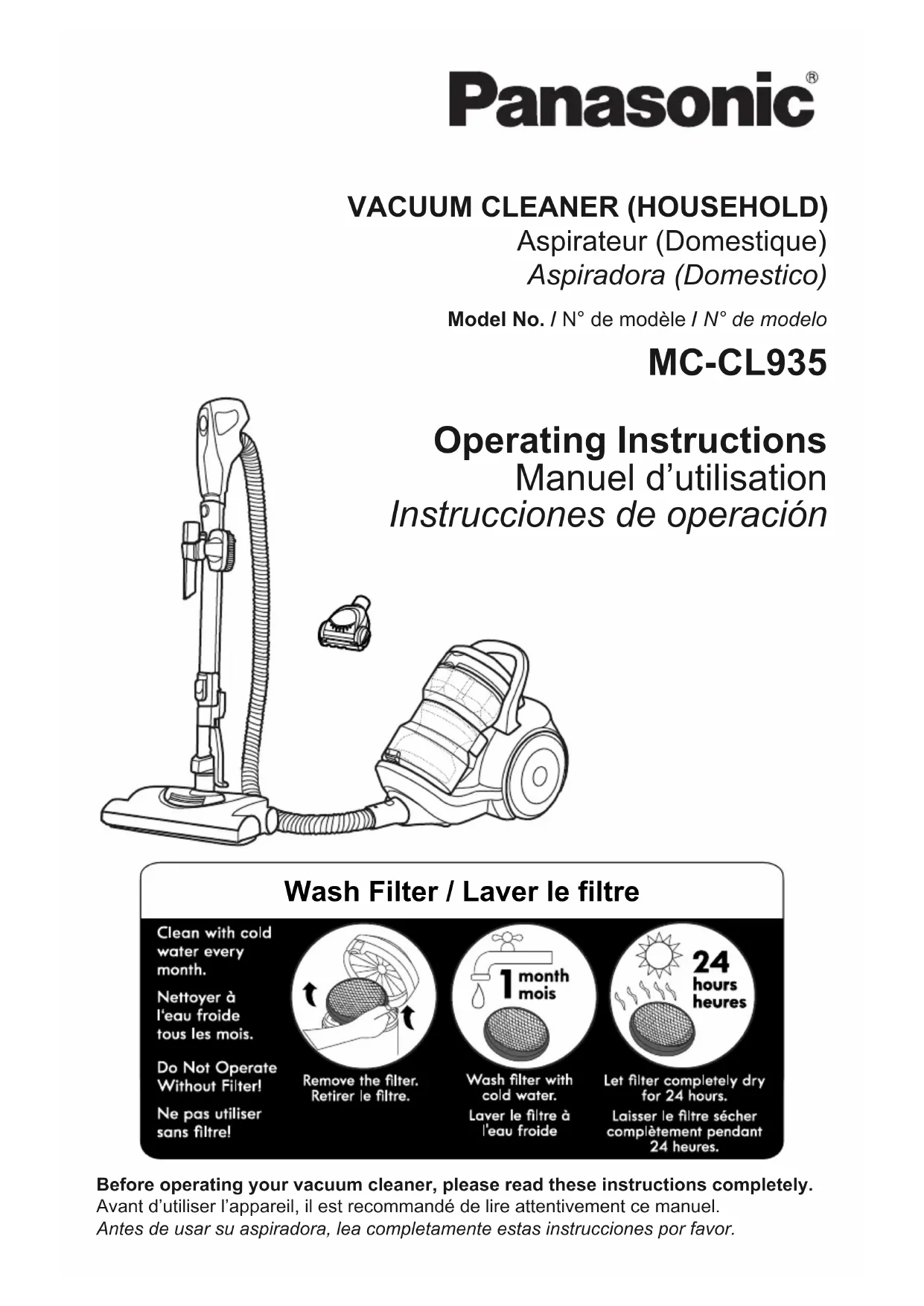 Panasonic®

VACUUM CLEANER (HOUSEHOLD)
Aspirateur (Domestique)
Aspiradora (Domestico)

Model No. / N° de modèle / N° de modelo

MC-CL935

Operating Instructions
Manuel d'utilisation
Instrucciones de operación

Wash Filter / Laver le filtre

Clean with cold water every month.

Nettoyer à l'eau froide tous les mois.

Do Not Operate Without Filter!

Ne pas utiliser sans filtre!

Remove the filter.
Retirer le filtre.

1 month
mois

Wash filter with cold water.
Laver le filtre à l'eau froide

24 hours
heures

Let filter completely dry for 24 hours.
Laisser le filtre sécher complètement pendant 24 heures.

Before operating your vacuum cleaner, please read these instructions completely.
Avant d'utiliser l'appareil, il est recommandé de lire attentivement ce manuel.
Antes de usar su aspiradora, lea completamente estas instrucciones por favor.