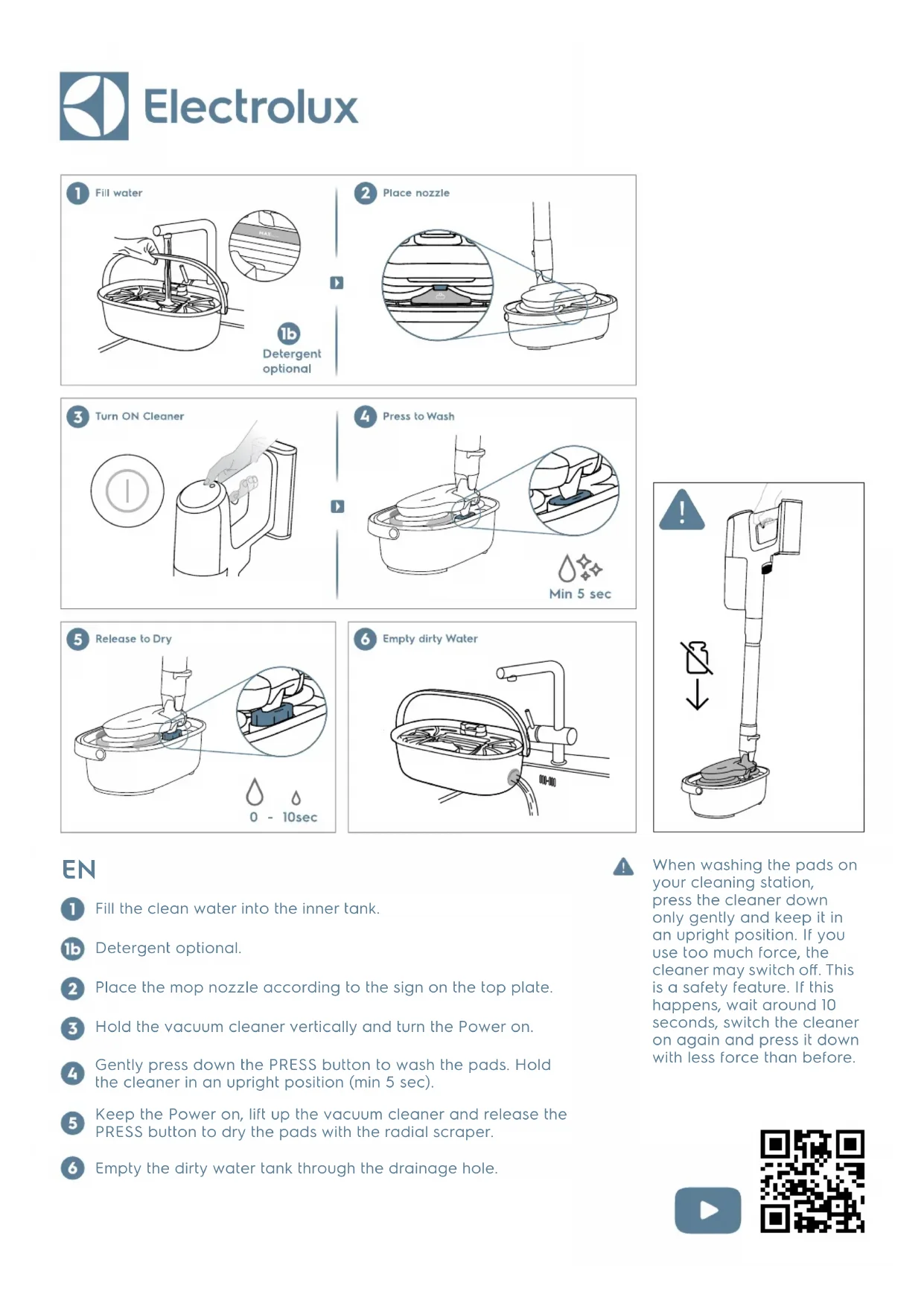 Electrolux

1 Fill water

MAX

1b Detergent optional

2 Place nozzle

3 Turn ON Cleaner

4 Press to Wash

Min 5 sec

5 Release to Dry

0 - 10sec

6 Empty dirty Water

EN

1 Fill the clean water into the inner tank.

1b Detergent optional.

2 Place the mop nozzle according to the sign on the top plate.

3 Hold the vacuum cleaner vertically and turn the Power on.

4 Gently press down the PRESS button to wash the pads. Hold the cleaner in an upright position (min 5 sec).

5 Keep the Power on, lift up the vacuum cleaner and release the PRESS button to dry the pads with the radial scraper.

6 Empty the dirty water tank through the drainage hole.

When washing the pads on your cleaning station, press the cleaner down only gently and keep it in an upright position. If you use too much force, the cleaner may switch off. This is a safety feature. If this happens, wait around 10 seconds, switch the cleaner on again and press it down with less force than before.