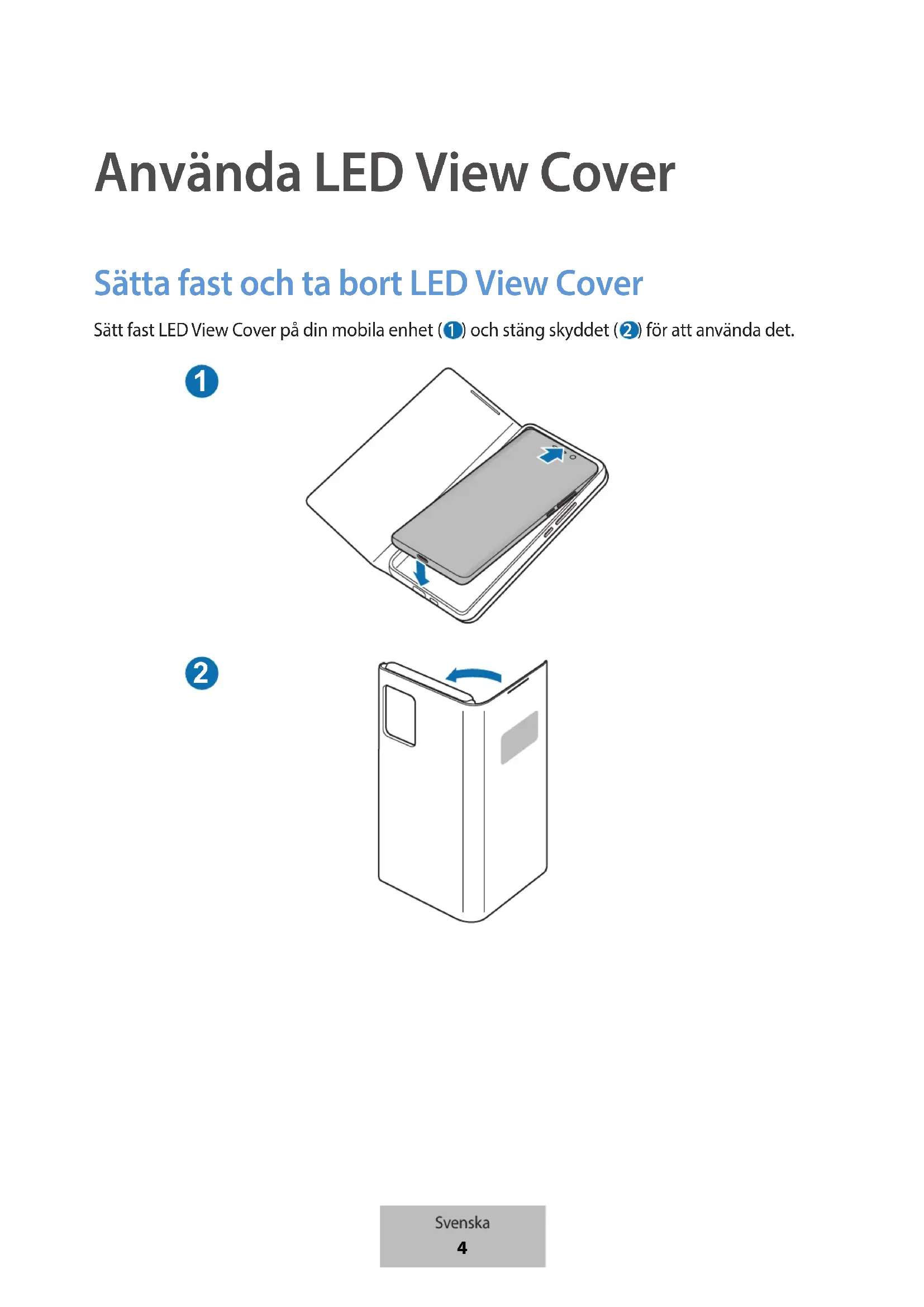 Använda LED View Cover

Sätta fast och ta bort LED View Cover

Sätt fast LED View Cover på din mobila enhet (1) och stäng skyddet (2) för att använda det.

1

2

Svenska
4