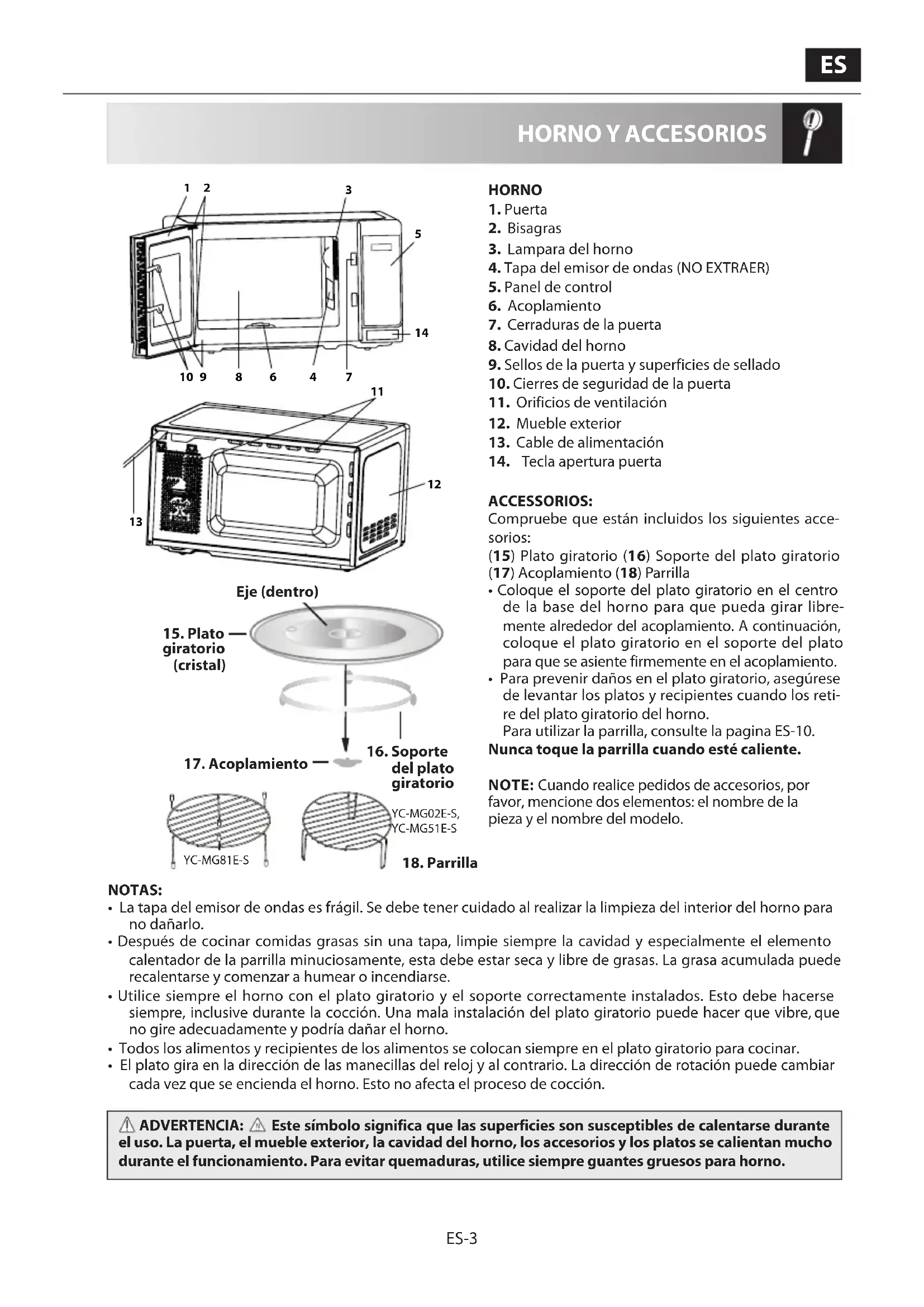 ES

HORNO Y ACCESORIOS

1 2 3 5 14 10 9 8 6 4 7 11 12 13

Eje (dentro)

15. Plato giratorio (cristal)

17. Acoplamiento

16. Soporte del plato giratorio

YC-MG02E-S, YC-MG51E-S

YC-MG81E-S

18. Parrilla

HORNO
1. Puerta
2. Bisagras
3. Lampara del horno
4. Tapa del emisor de ondas (NO EXTRAER)
5. Panel de control
6. Acoplamiento
7. Cerraduras de la puerta
8. Cavidad del horno
9. Sellos de la puerta y superficies de sellado
10. Cierres de seguridad de la puerta
11. Orificios de ventilación
12. Mueble exterior
13. Cable de alimentación
14. Tecla apertura puerta

ACCESSORIOS:
Compruebe que están incluidos los siguientes accesorios:
(15) Plato giratorio (16) Soporte del plato giratorio (17) Acoplamiento (18) Parrilla
• Coloque el soporte del plato giratorio en el centro de la base del horno para que pueda girar libremente alrededor del acoplamiento. A continuación, coloque el plato giratorio en el soporte del plato para que se asiente firmemente en el acoplamiento.
• Para prevenir daños en el plato giratorio, asegúrese de levantar los platos y recipientes cuando los retire del plato giratorio del horno.
Para utilizar la parrilla, consulte la pagina ES-10.
Nunca toque la parrilla cuando esté caliente.

NOTE: Cuando realice pedidos de accesorios, por favor, mencione dos elementos: el nombre de la pieza y el nombre del modelo.

NOTAS:
• La tapa del emisor de ondas es frágil. Se debe tener cuidado al realizar la limpieza del interior del horno para no dañarlo.
• Después de cocinar comidas grasas sin una tapa, limpie siempre la cavidad y especialmente el elemento calentador de la parrilla minuciosamente, esta debe estar seca y libre de grasas. La grasa acumulada puede recalentarse y comenzar a humear o incendiarse.
• Utilice siempre el horno con el plato giratorio y el soporte correctamente instalados. Esto debe hacerse siempre, inclusive durante la cocción. Una mala instalación del plato giratorio puede hacer que vibre, que no gire adecuadamente y podría dañar el horno.
• Todos los alimentos y recipientes de los alimentos se colocan siempre en el plato giratorio para cocinar.
• El plato gira en la dirección de las manecillas del reloj y al contrario. La dirección de rotación puede cambiar cada vez que se encienda el horno. Esto no afecta el proceso de cocción.

ADVERTENCIA: Este símbolo significa que las superficies son susceptibles de calentarse durante el uso. La puerta, el mueble exterior, la cavidad del horno, los accesorios y los platos se calientan mucho durante el funcionamiento. Para evitar quemaduras, utilice siempre guantes gruesos para horno.

ES-3