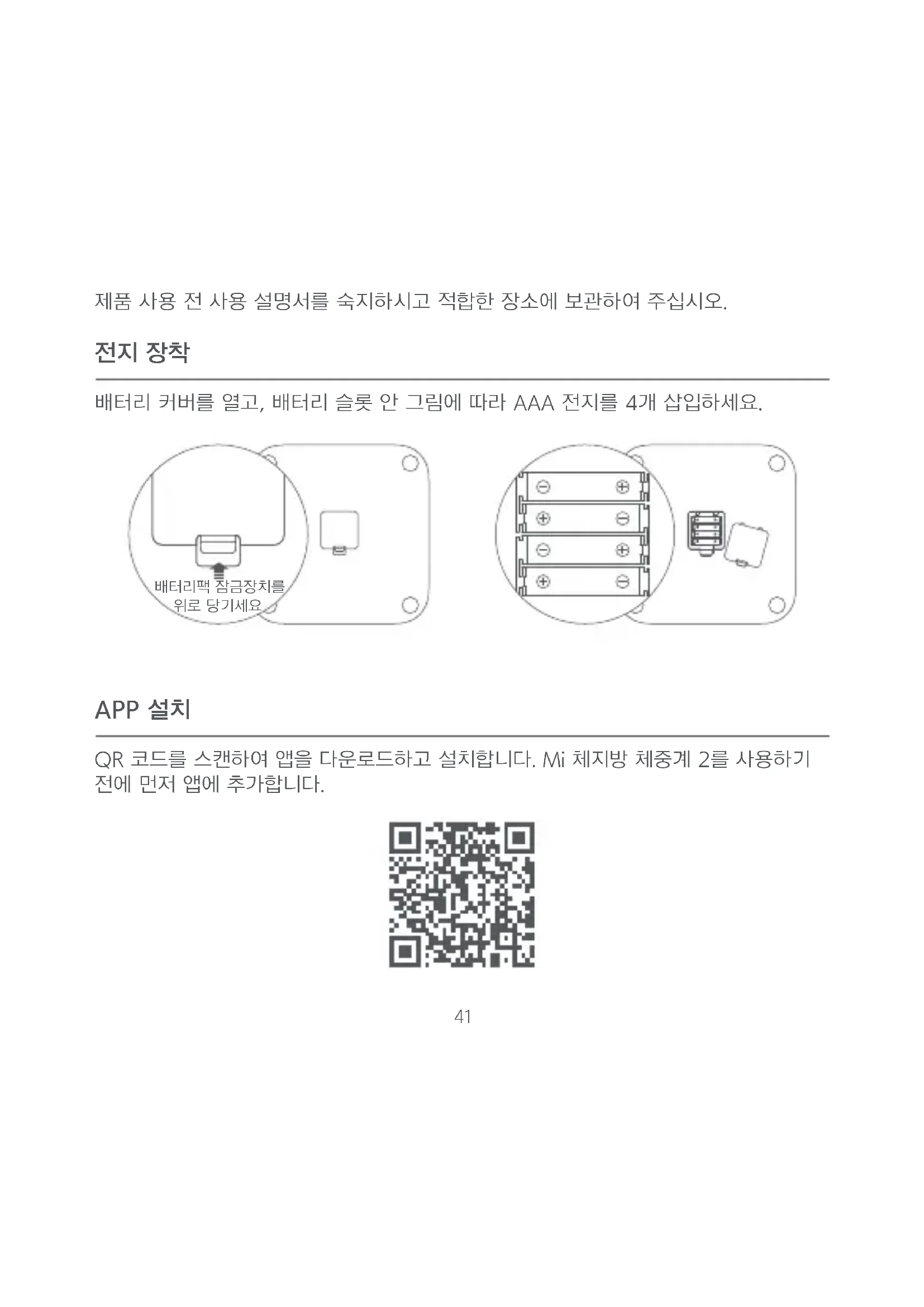 제품 사용 전 사용 설명서를 숙지하시고 적합한 장소에 보관하여 주십시오.

전지 장착

배터리 커버를 열고, 배터리 슬롯 안 그림에 따라 AAA 전지를 4개 삽입하세요.

배터리팩 잠금장치를 위로 당기세요

APP 설치

QR 코드를 스캔하여 앱을 다운로드하고 설치합니다. Mi 체지방 체중계 2를 사용하기 전에 먼저 앱에 추가합니다.

41