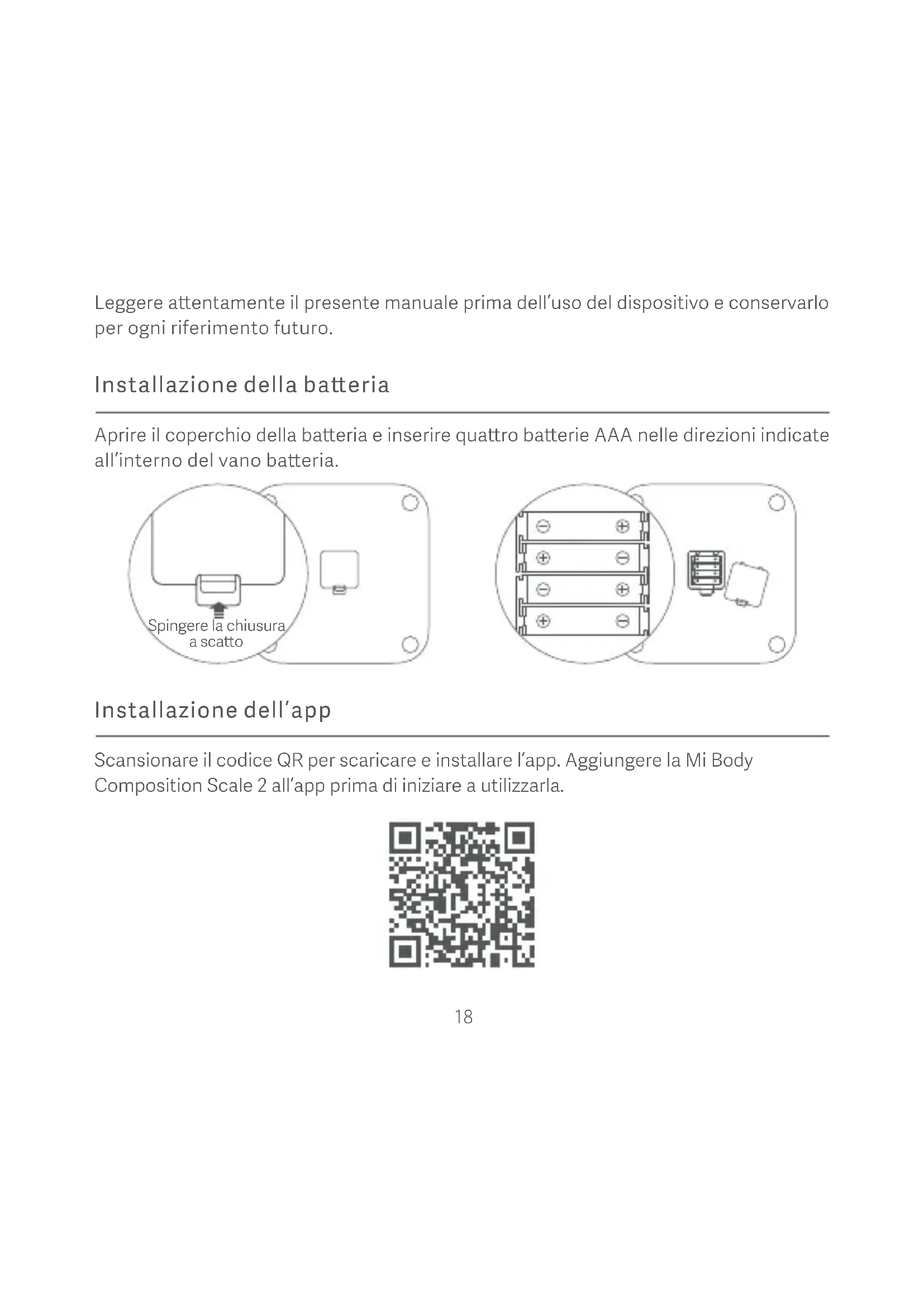 Leggere attentamente il presente manuale prima dell'uso del dispositivo e conservarlo per ogni riferimento futuro.

Installazione della batteria

Aprire il coperchio della batteria e inserire quattro batterie AAA nelle direzioni indicate all'interno del vano batteria.

Spingere la chiusura a scatto

Installazione dell'app

Scansionare il codice QR per scaricare e installare l'app. Aggiungere la Mi Body Composition Scale 2 all'app prima di iniziare a utilizzarla.

18