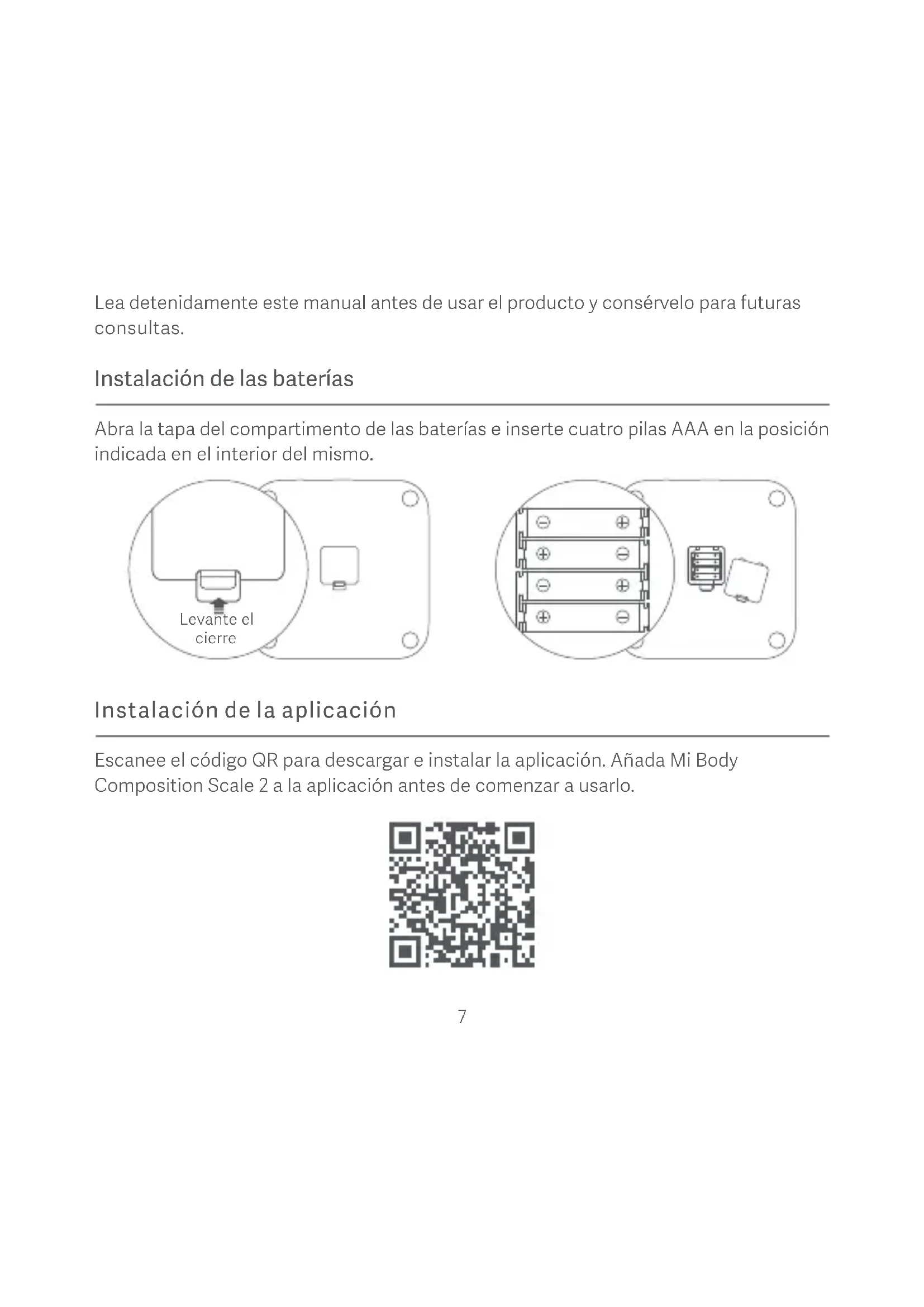 Lea detenidamente este manual antes de usar el producto y consérvelo para futuras consultas.

Instalación de las baterías

Abra la tapa del compartimento de las baterías e inserte cuatro pilas AAA en la posición indicada en el interior del mismo.

Levante el cierre

Instalación de la aplicación

Escanee el código QR para descargar e instalar la aplicación. Añada Mi Body Composition Scale 2 a la aplicación antes de comenzar a usarlo.

7