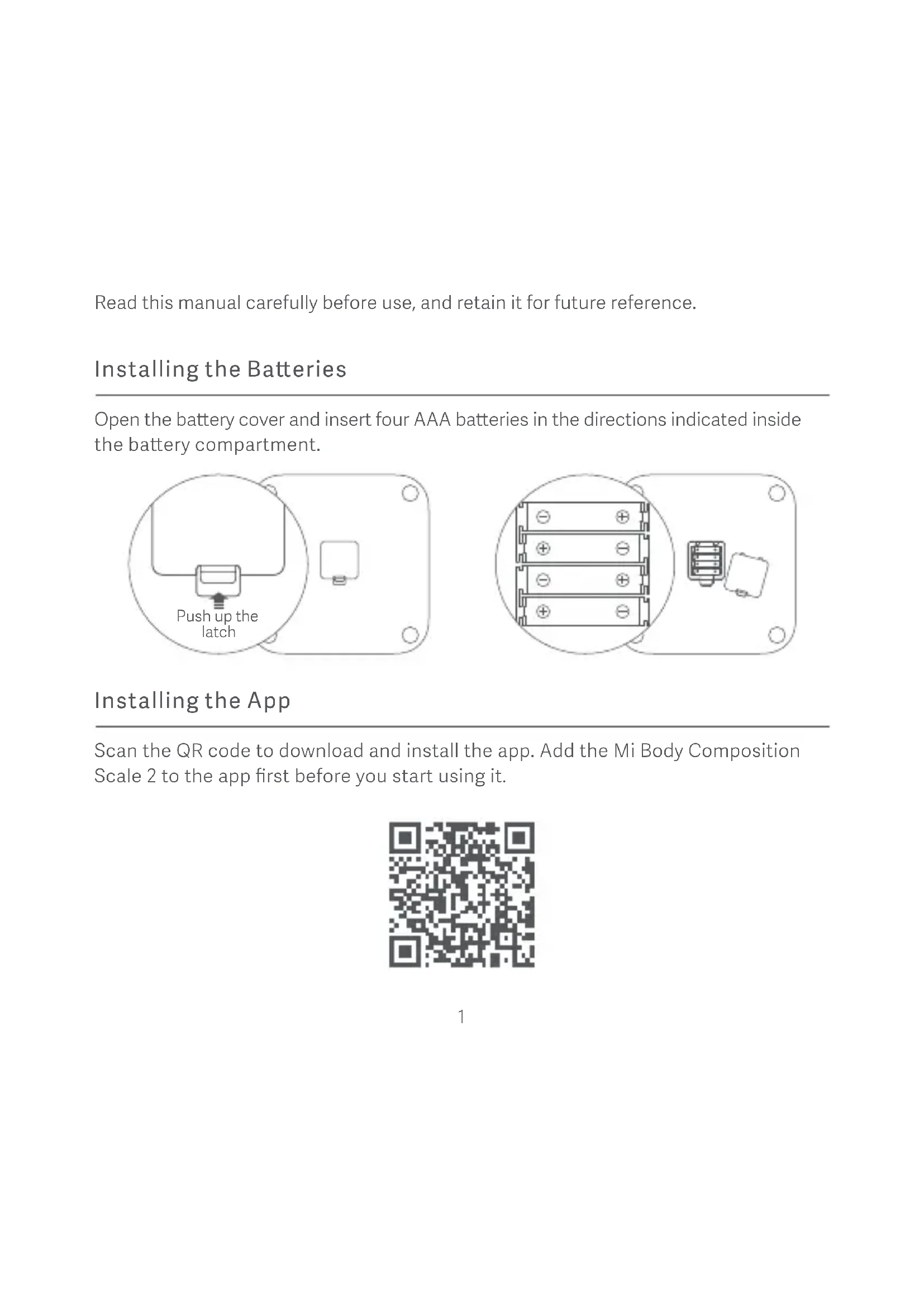 Read this manual carefully before use, and retain it for future reference.

Installing the Batteries

Open the battery cover and insert four AAA batteries in the directions indicated inside the battery compartment.

Push up the latch

Installing the App

Scan the QR code to download and install the app. Add the Mi Body Composition Scale 2 to the app first before you start using it.

1