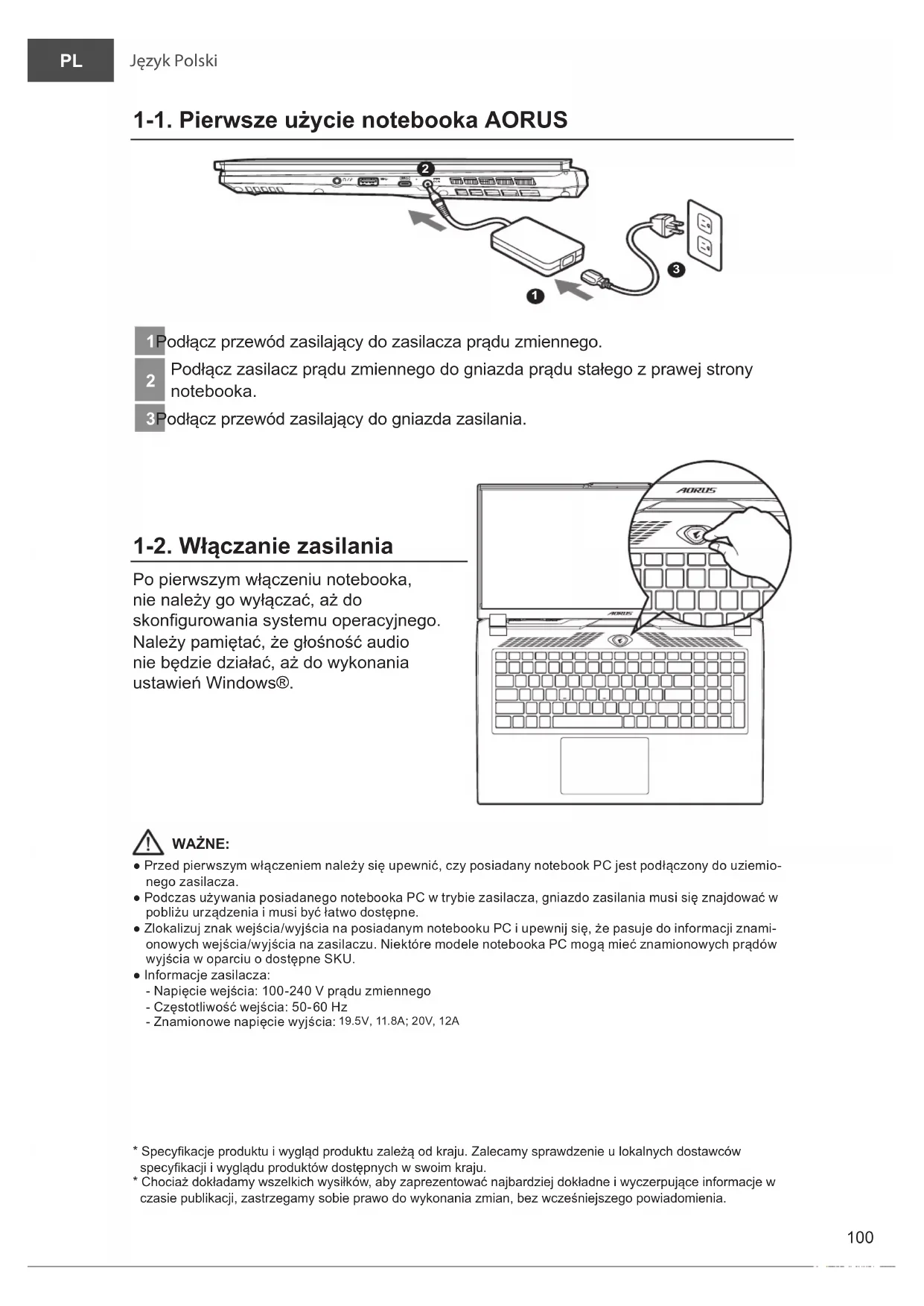 PL Język Polski

1-1. Pierwsze użycie notebooka AORUS

2

3

1

1 Podłącz przewód zasilający do zasilacza prądu zmiennego.

2 Podłącz zasilacz prądu zmiennego do gniazda prądu stałego z prawej strony notebooka.

3 Podłącz przewód zasilający do gniazda zasilania.

1-2. Włączanie zasilania

Po pierwszym włączeniu notebooka, nie należy go wyłączać, aż do skonfigurowania systemu operacyjnego. Należy pamiętać, że głośność audio nie będzie działać, aż do wykonania ustawień Windows®.

AORUS

AORUS

WAŻNE:
● Przed pierwszym włączeniem należy się upewnić, czy posiadany notebook PC jest podłączony do uziemionego zasilacza.
● Podczas używania posiadanego notebooka PC w trybie zasilacza, gniazdo zasilania musi się znajdować w pobliżu urządzenia i musi być łatwo dostępne.
● Zlokalizuj znak wejścia/wyjścia na posiadanym notebooku PC i upewnij się, że pasuje do informacji znamionowych wejścia/wyjścia na zasilaczu. Niektóre modele notebooka PC mogą mieć znamionowych prądów wyjścia w oparciu o dostępne SKU.
● Informacje zasilacza:
- Napięcie wejścia: 100-240 V prądu zmiennego
- Częstotliwość wejścia: 50-60 Hz
- Znamionowe napięcie wyjścia: 19.5V, 11.8A; 20V, 12A

* Specyfikacje produktu i wygląd produktu zależą od kraju. Zalecamy sprawdzenie u lokalnych dostawców specyfikacji i wyglądu produktów dostępnych w swoim kraju.
* Chociaż dokładamy wszelkich wysiłków, aby zaprezentować najbardziej dokładne i wyczerpujące informacje w czasie publikacji, zastrzegamy sobie prawo do wykonania zmian, bez wcześniejszego powiadomienia.

100