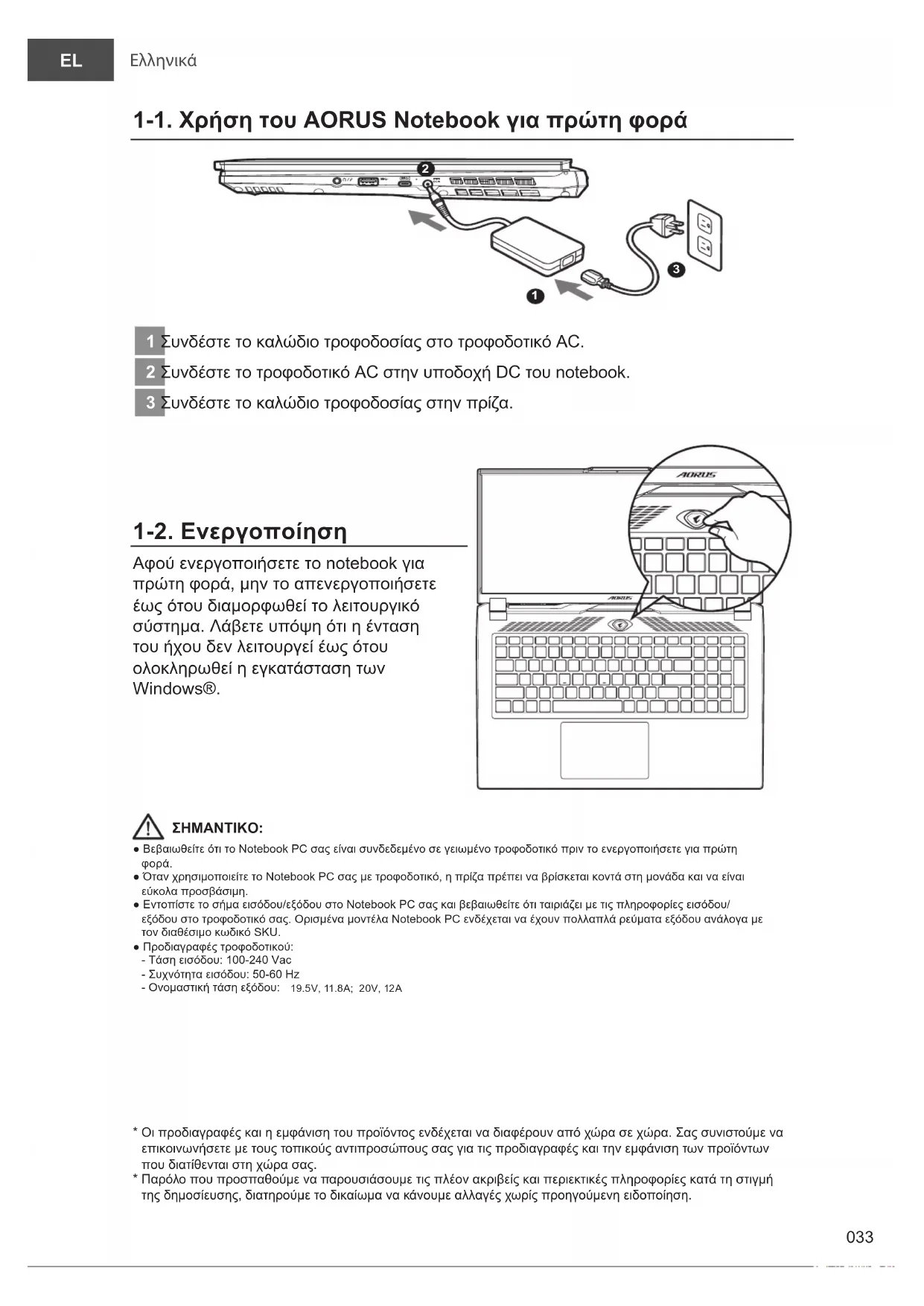 EL Ελληνικά

1-1. Χρήση του AORUS Notebook για πρώτη φορά

2

3

1

1 Συνδέστε το καλώδιο τροφοδοσίας στο τροφοδοτικό AC.
2 Συνδέστε το τροφοδοτικό AC στην υποδοχή DC του notebook.
3 Συνδέστε το καλώδιο τροφοδοσίας στην πρίζα.

1-2. Ενεργοποίηση

Αφού ενεργοποιήσετε το notebook για πρώτη φορά, μην το απενεργοποιήσετε έως ότου διαμορφωθεί το λειτουργικό σύστημα. Λάβετε υπόψη ότι η ένταση του ήχου δεν λειτουργεί έως ότου ολοκληρωθεί η εγκατάσταση των Windows®.

AORUS

AORUS

ΣΗΜΑΝΤΙΚΟ:
● Βεβαιωθείτε ότι το Notebook PC σας είναι συνδεδεμένο σε γειωμένο τροφοδοτικό πριν το ενεργοποιήσετε για πρώτη φορά.
● Όταν χρησιμοποιείτε το Notebook PC σας με τροφοδοτικό, η πρίζα πρέπει να βρίσκεται κοντά στη μονάδα και να είναι εύκολα προσβάσιμη.
● Εντοπίστε το σήμα εισόδου/εξόδου στο Notebook PC σας και βεβαιωθείτε ότι ταιριάζει με τις πληροφορίες εισόδου/εξόδου στο τροφοδοτικό σας. Ορισμένα μοντέλα Notebook PC ενδέχεται να έχουν πολλαπλά ρεύματα εξόδου ανάλογα με τον διαθέσιμο κωδικό SKU.
● Προδιαγραφές τροφοδοτικού:
- Τάση εισόδου: 100-240 Vac
- Συχνότητα εισόδου: 50-60 Hz
- Ονομαστική τάση εξόδου: 19.5V, 11.8A; 20V, 12A

* Οι προδιαγραφές και η εμφάνιση του προϊόντος ενδέχεται να διαφέρουν από χώρα σε χώρα. Σας συνιστούμε να επικοινωνήσετε με τους τοπικούς αντιπροσώπους σας για τις προδιαγραφές και την εμφάνιση των προϊόντων που διατίθενται στη χώρα σας.
* Παρόλο που προσπαθούμε να παρουσιάσουμε τις πλέον ακριβείς και περιεκτικές πληροφορίες κατά τη στιγμή της δημοσίευσης, διατηρούμε το δικαίωμα να κάνουμε αλλαγές χωρίς προηγούμενη ειδοποίηση.

033