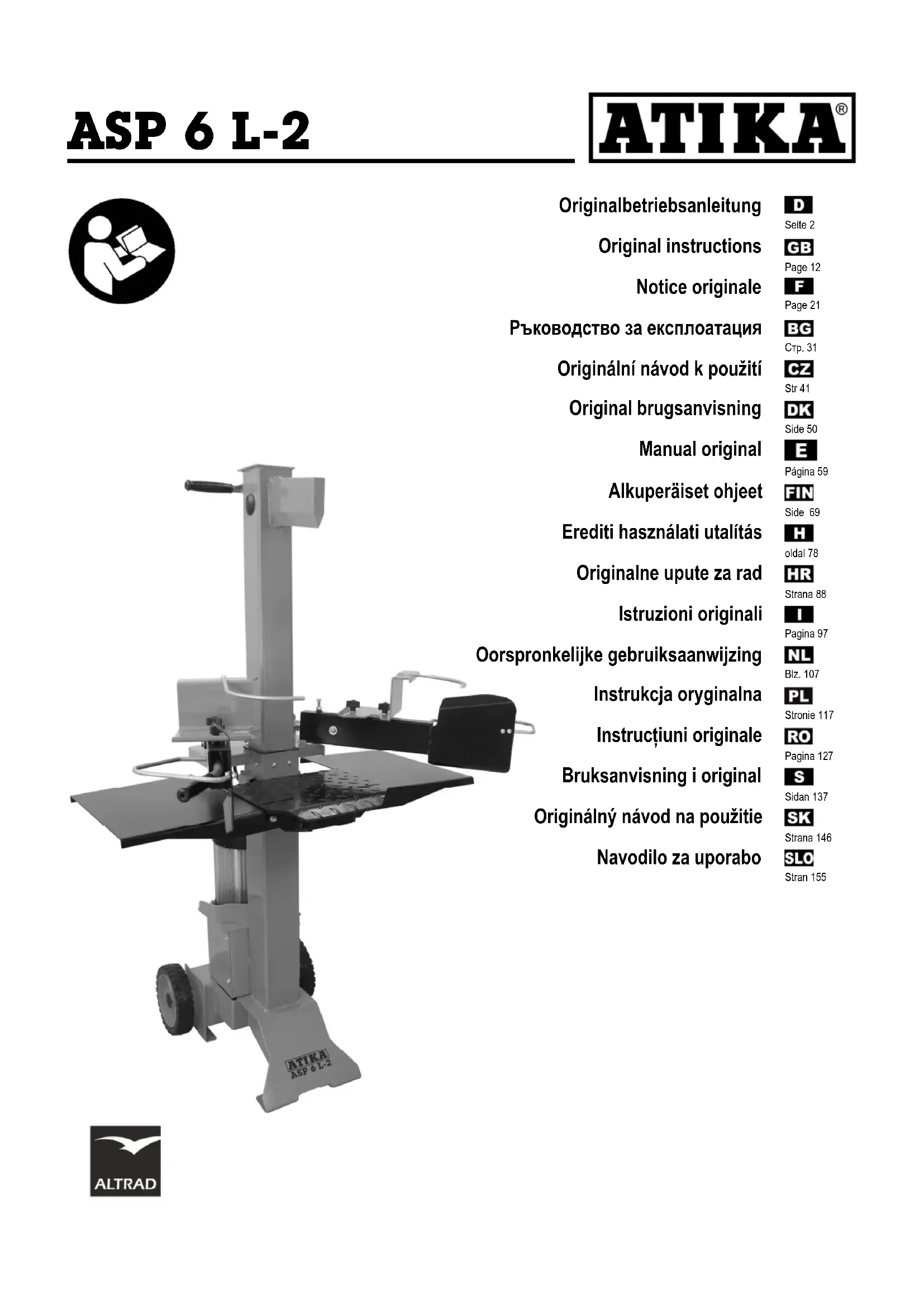 ASP 6 L-2

ATIKA®

Originalbetriebsanleitung D Seite 2

Original instructions GB Page 12

Notice originale F Page 21

Ръководство за експлоатация BG Стр. 31

Originální návod k použití CZ Str 41

Original brugsanvisning DK Side 50

Manual original E Página 59

Alkuperäiset ohjeet FIN Side 69

Erediti használati utalítás H oldal 78

Originalne upute za rad HR Strana 88

Istruzioni originali I Pagina 97

Oorspronkelijke gebruiksaanwijzing NL Blz. 107

Instrukcja oryginalna PL Stronie 117

Instrucțiuni originale RO Pagina 127

Bruksanvisning i original S Sidan 137

Originálný návod na použitie SK Strana 146

Navodilo za uporabo SLO Stran 155

ATIKA ASP 6 L-2

ALTRAD