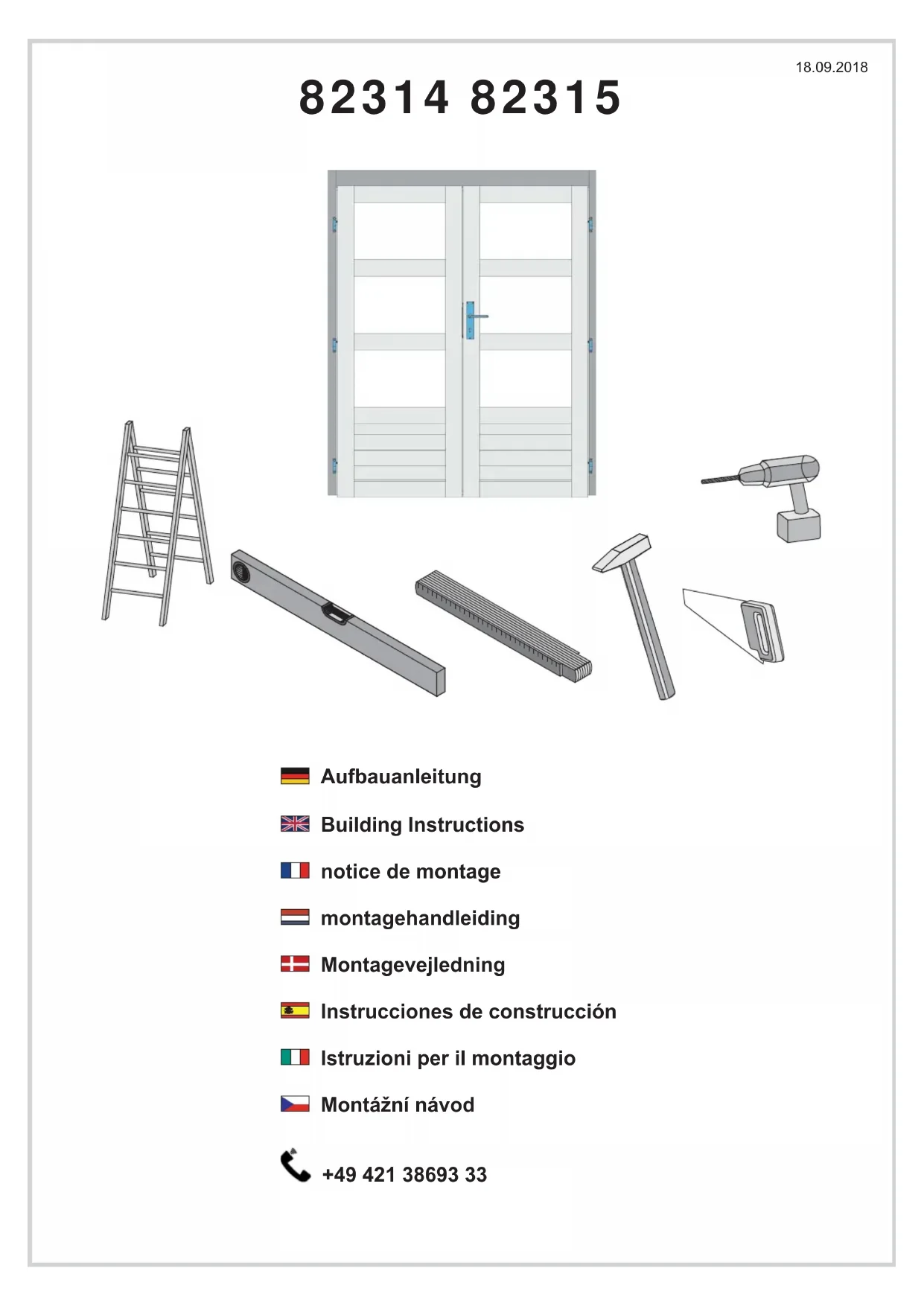 18.09.2018

82314 82315

Aufbauanleitung

Building Instructions

notice de montage

montagehandleiding

Montagevejledning

Instrucciones de construcción

Istruzioni per il montaggio

Montážní návod

+49 421 38693 33