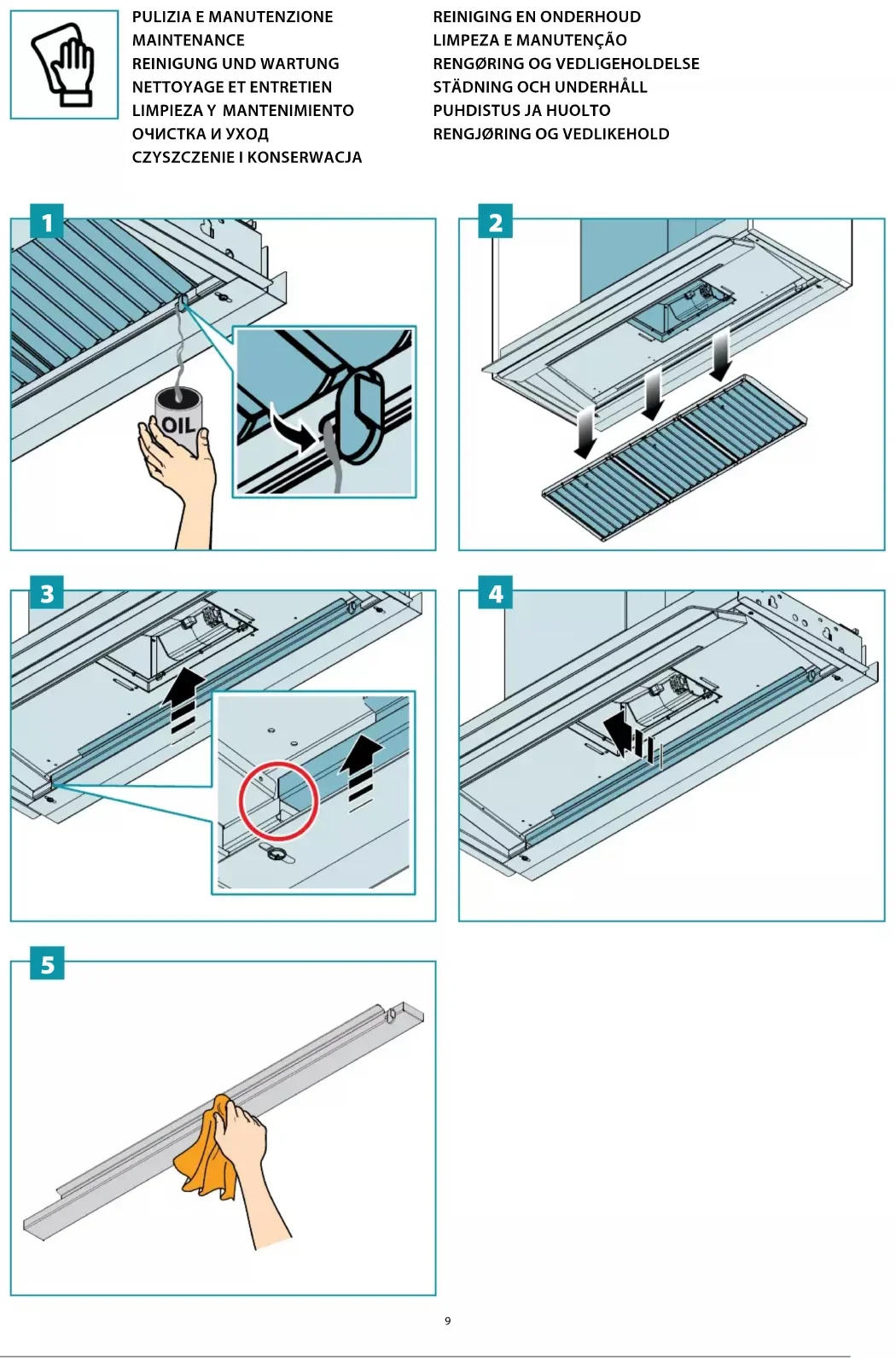 PULIZIA E MANUTENZIONE
MAINTENANCE
REINIGUNG UND WARTUNG
NETTOYAGE ET ENTRETIEN
LIMPIEZA Y MANTENIMIENTO
ОЧИСТКА И УХОД
CZYSZCZENIE I KONSERWACJA

REINIGING EN ONDERHOUD
LIMPEZA E MANUTENÇÃO
RENGØRING OG VEDLIGEHOLDELSE
STÄDNING OCH UNDERHÅLL
PUHDISTUS JA HUOLTO
RENGJØRING OG VEDLIKEHOLD

1

OIL

2

3

4

5

9