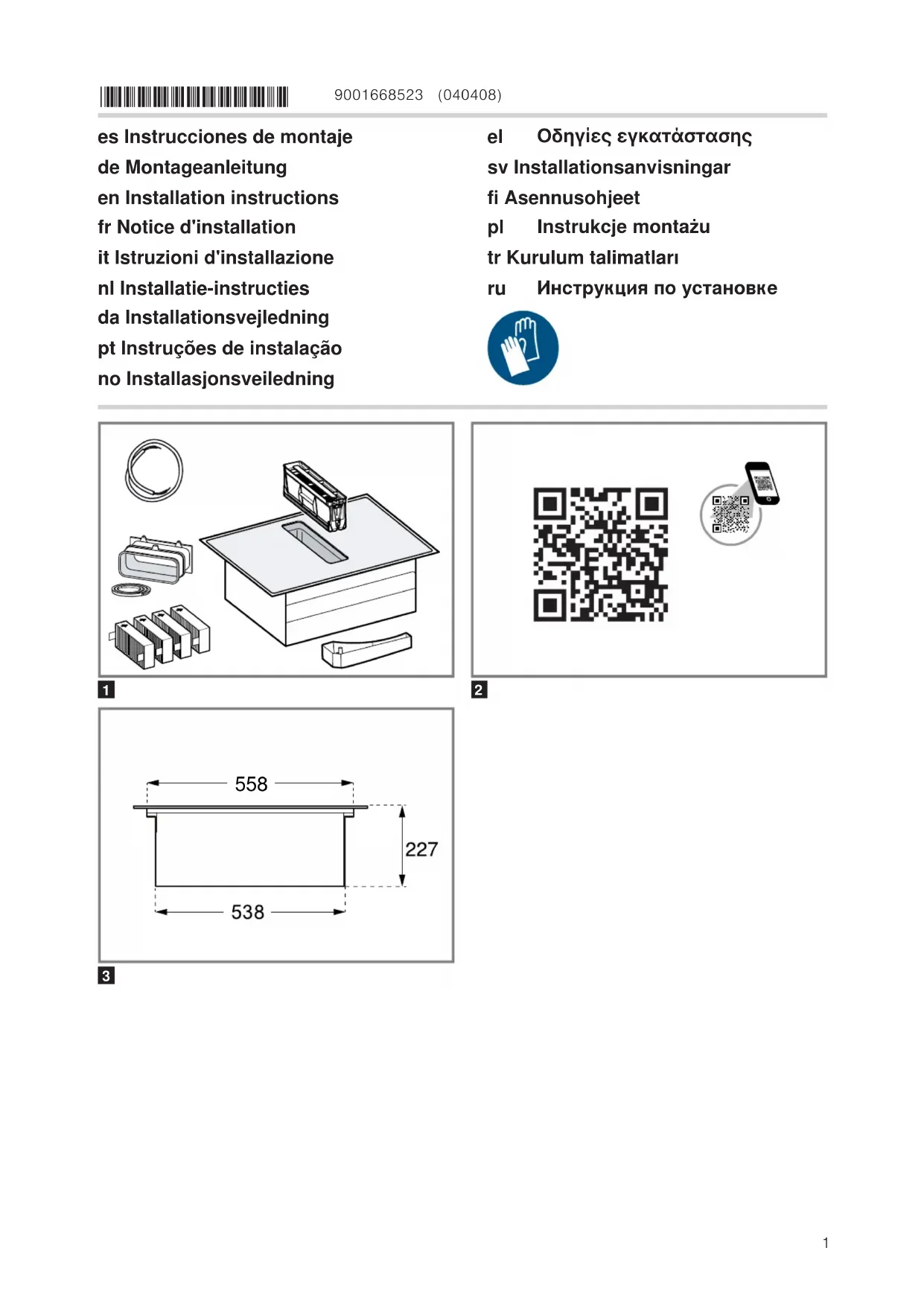 9001668523 (040408)

es Instrucciones de montaje
de Montageanleitung
en Installation instructions
fr Notice d'installation
it Istruzioni d'installazione
nl Installatie-instructies
da Installationsvejledning
pt Instruções de instalação
no Installasjonsveiledning

el Οδηγίες εγκατάστασης
sv Installationsanvisningar
fi Asennusohjeet
pl Instrukcje montażu
tr Kurulum talimatları
ru Инструкция по установке

1

2

558
227
538

3

1