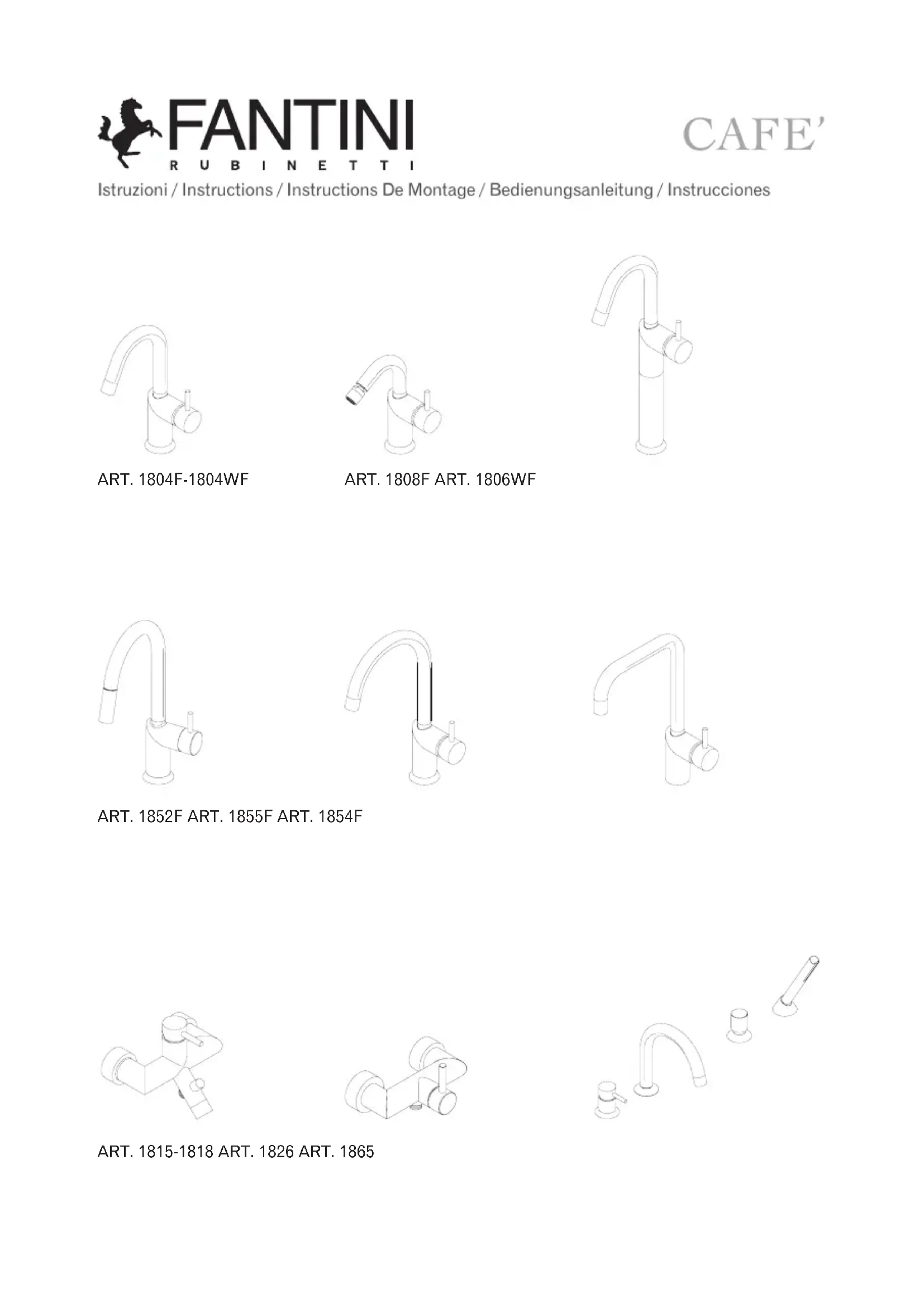 FANTINI
RUBINETTI

CAFE'

Istruzioni / Instructions / Instructions De Montage / Bedienungsanleitung / Instrucciones

ART. 1804F-1804WF ART. 1808F ART. 1806WF

ART. 1852F ART. 1855F ART. 1854F

ART. 1815-1818 ART. 1826 ART. 1865