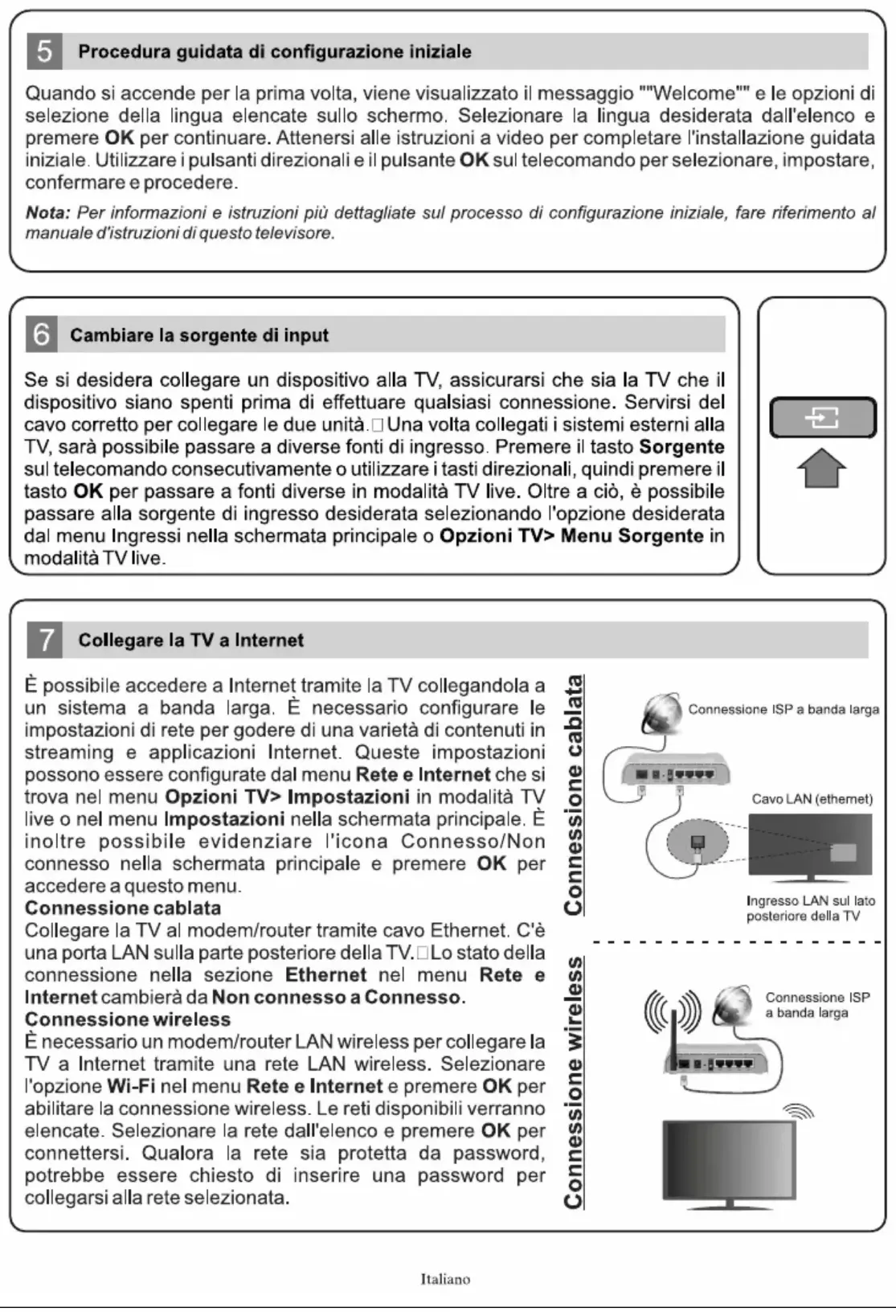 5 Procedura guidata di configurazione iniziale

Quando si accende per la prima volta, viene visualizzato il messaggio ""Welcome"" e le opzioni di selezione della lingua elencate sullo schermo. Selezionare la lingua desiderata dall'elenco e premere OK per continuare. Attenersi alle istruzioni a video per completare l'installazione guidata iniziale. Utilizzare i pulsanti direzionali e il pulsante OK sul telecomando per selezionare, impostare, confermare e procedere.

Nota: Per informazioni e istruzioni più dettagliate sul processo di configurazione iniziale, fare riferimento al manuale d'istruzioni di questo televisore.

6 Cambiare la sorgente di input

Se si desidera collegare un dispositivo alla TV, assicurarsi che sia la TV che il dispositivo siano spenti prima di effettuare qualsiasi connessione. Servirsi del cavo corretto per collegare le due unità.□Una volta collegati i sistemi esterni alla TV, sarà possibile passare a diverse fonti di ingresso. Premere il tasto Sorgente sul telecomando consecutivamente o utilizzare i tasti direzionali, quindi premere il tasto OK per passare a fonti diverse in modalità TV live. Oltre a ciò, è possibile passare alla sorgente di ingresso desiderata selezionando l'opzione desiderata dal menu Ingressi nella schermata principale o Opzioni TV> Menu Sorgente in modalità TV live.

7 Collegare la TV a Internet

È possibile accedere a Internet tramite la TV collegandola a un sistema a banda larga. È necessario configurare le impostazioni di rete per godere di una varietà di contenuti in streaming e applicazioni Internet. Queste impostazioni possono essere configurate dal menu Rete e Internet che si trova nel menu Opzioni TV> Impostazioni in modalità TV live o nel menu Impostazioni nella schermata principale. È inoltre possibile evidenziare l'icona Connesso/Non connesso nella schermata principale e premere OK per accedere a questo menu.
Connessione cablata
Collegare la TV al modem/router tramite cavo Ethernet. C'è una porta LAN sulla parte posteriore della TV.□Lo stato della connessione nella sezione Ethernet nel menu Rete e Internet cambierà da Non connesso a Connesso.
Connessione wireless
È necessario un modem/router LAN wireless per collegare la TV a Internet tramite una rete LAN wireless. Selezionare l'opzione Wi-Fi nel menu Rete e Internet e premere OK per abilitare la connessione wireless. Le reti disponibili verranno elencate. Selezionare la rete dall'elenco e premere OK per connettersi. Qualora la rete sia protetta da password, potrebbe essere chiesto di inserire una password per collegarsi alla rete selezionata.

Connessione cablata
Connessione ISP a banda larga
Cavo LAN (ethernet)
Ingresso LAN sul lato posteriore della TV

Connessione wireless
Connessione ISP a banda larga

Italiano