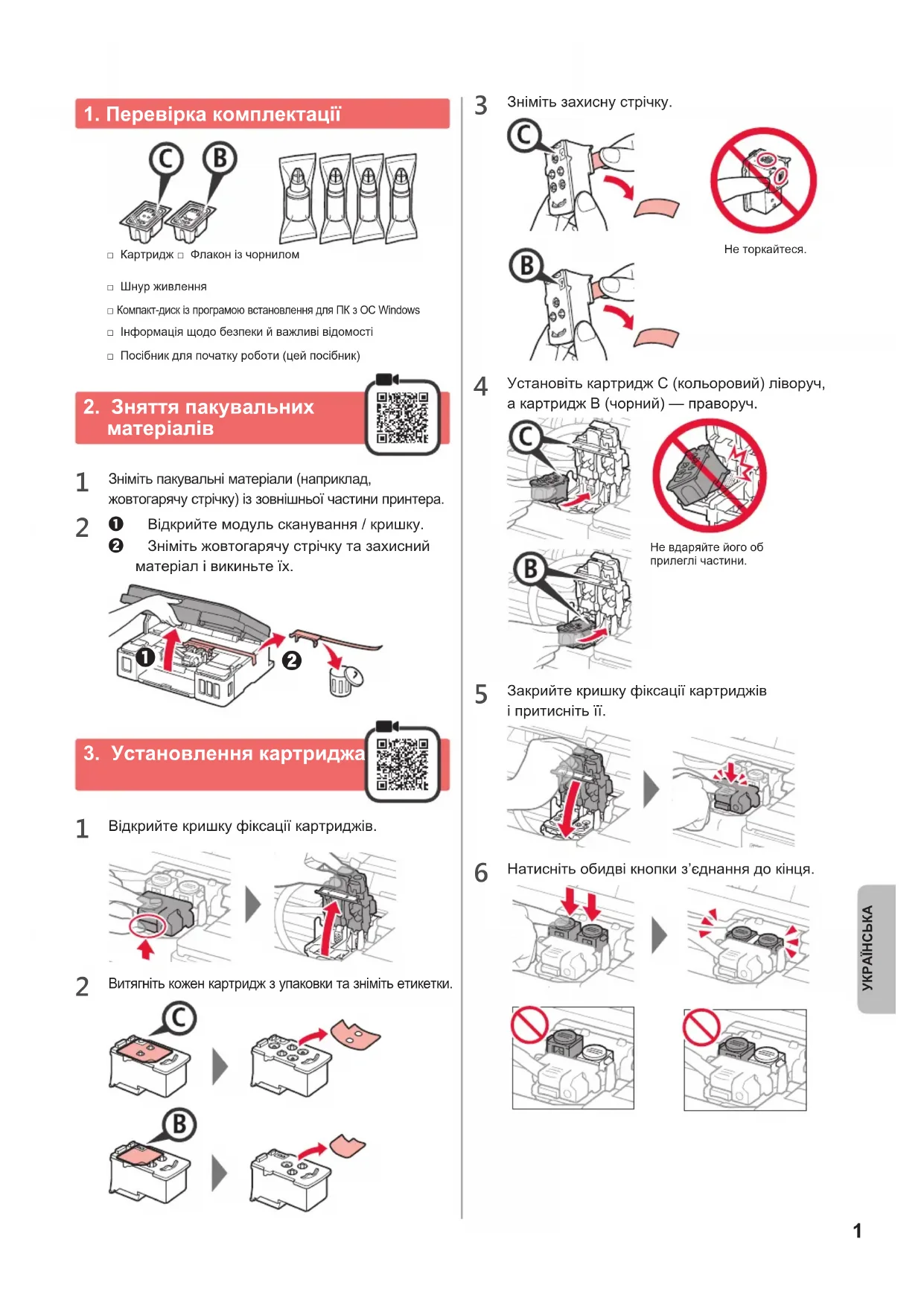 1. Перевірка комплектації

C B

□ Картридж □ Флакон із чорнилом

□ Шнур живлення

□ Компакт-диск із програмою встановлення для ПК з ОС Windows

□ Інформація щодо безпеки й важливі відомості

□ Посібник для початку роботи (цей посібник)

2. Зняття пакувальних матеріалів

1 Зніміть пакувальні матеріали (наприклад, жовтогарячу стрічку) із зовнішньої частини принтера.

2 ❶ Відкрийте модуль сканування / кришку.
❷ Зніміть жовтогарячу стрічку та захисний матеріал і викиньте їх.

❶ ❷

3. Установлення картриджа

1 Відкрийте кришку фіксації картриджів.

2 Витягніть кожен картридж з упаковки та зніміть етикетки.

C

B

3 Зніміть захисну стрічку.

C

B

Не торкайтеся.

4 Установіть картридж C (кольоровий) ліворуч, а картридж B (чорний) — праворуч.

C

B

Не вдаряйте його об прилеглі частини.

5 Закрийте кришку фіксації картриджів і притисніть її.

6 Натисніть обидві кнопки з'єднання до кінця.

УКРАЇНСЬКА

1