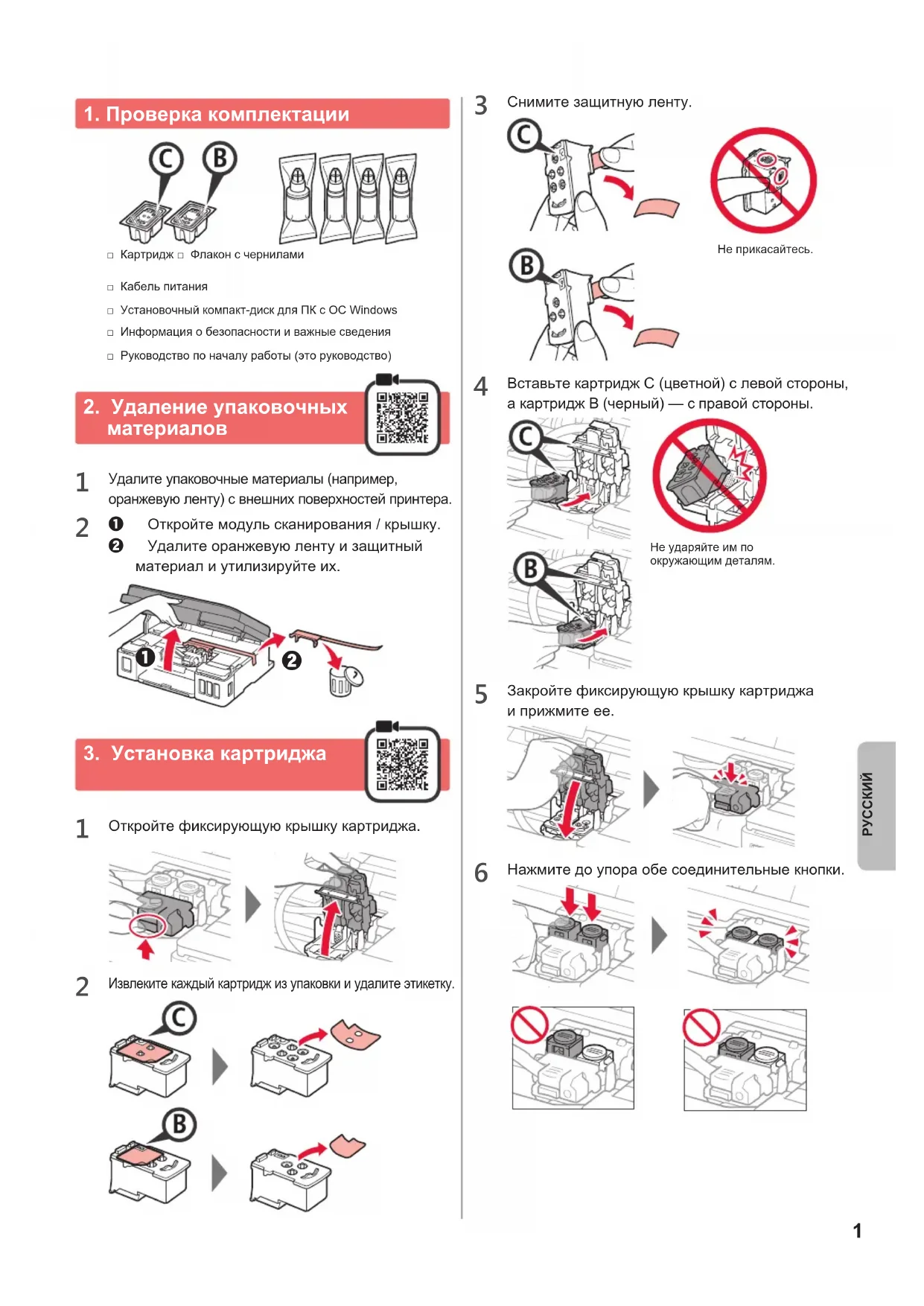 1. Проверка комплектации

C B

□ Картридж □ Флакон с чернилами

□ Кабель питания

□ Установочный компакт-диск для ПК с ОС Windows

□ Информация о безопасности и важные сведения

□ Руководство по началу работы (это руководство)

2. Удаление упаковочных материалов

1 Удалите упаковочные материалы (например, оранжевую ленту) с внешних поверхностей принтера.

2 ❶ Откройте модуль сканирования / крышку.
❷ Удалите оранжевую ленту и защитный материал и утилизируйте их.

❶ ❷

3. Установка картриджа

1 Откройте фиксирующую крышку картриджа.

2 Извлеките каждый картридж из упаковки и удалите этикетку.

C

B

3 Снимите защитную ленту.

C

Не прикасайтесь.

B

4 Вставьте картридж C (цветной) с левой стороны, а картридж B (черный) — с правой стороны.

C

Не ударяйте им по окружающим деталям.

B

5 Закройте фиксирующую крышку картриджа и прижмите ее.

6 Нажмите до упора обе соединительные кнопки.

РУССКИЙ

1