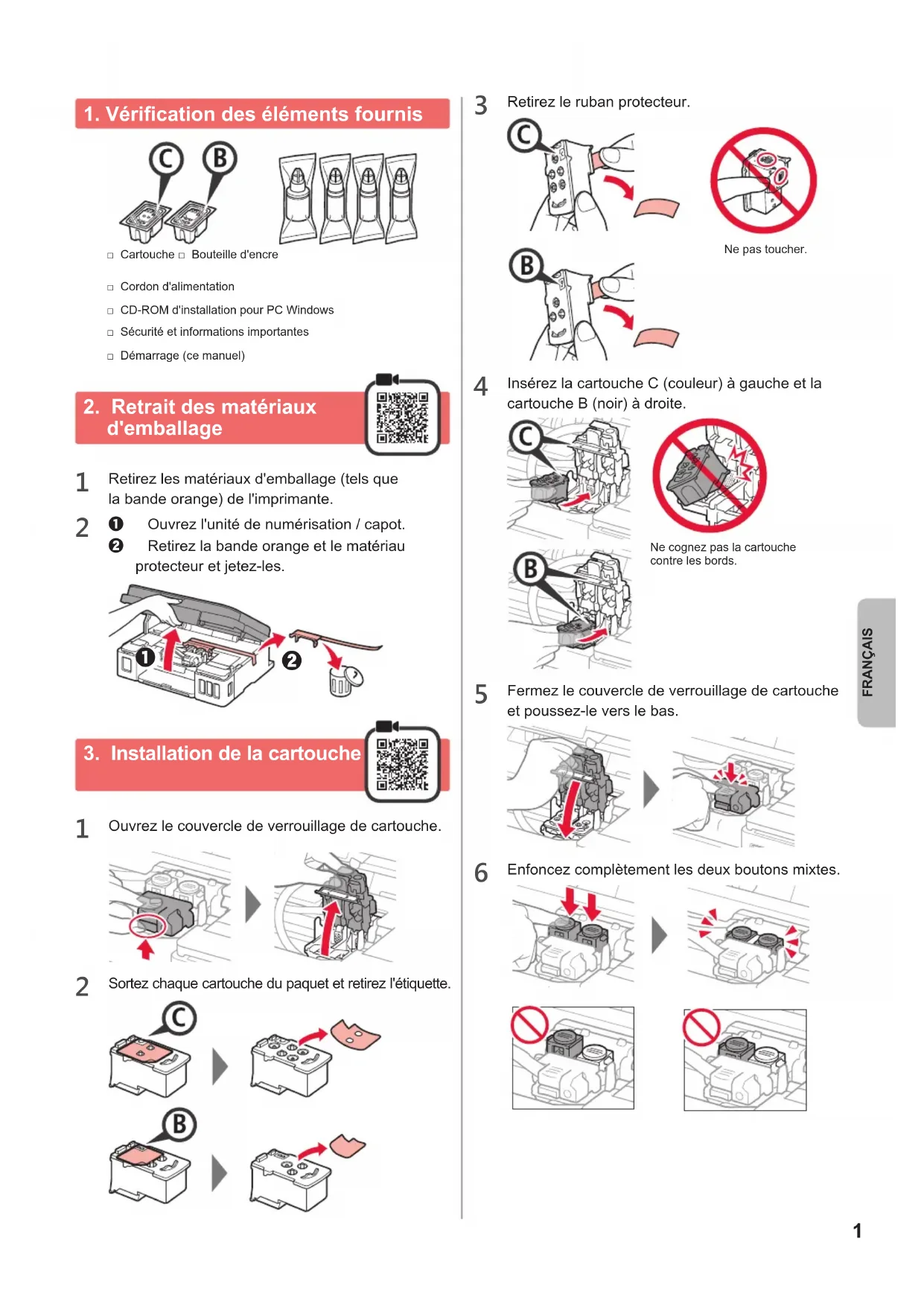 1. Vérification des éléments fournis

C B

□ Cartouche □ Bouteille d'encre

□ Cordon d'alimentation

□ CD-ROM d'installation pour PC Windows

□ Sécurité et informations importantes

□ Démarrage (ce manuel)

2. Retrait des matériaux d'emballage

1 Retirez les matériaux d'emballage (tels que la bande orange) de l'imprimante.

2 ❶ Ouvrez l'unité de numérisation / capot.
❷ Retirez la bande orange et le matériau protecteur et jetez-les.

❶ ❷

3. Installation de la cartouche

1 Ouvrez le couvercle de verrouillage de cartouche.

2 Sortez chaque cartouche du paquet et retirez l'étiquette.

C

B

3 Retirez le ruban protecteur.

C

Ne pas toucher.

B

4 Insérez la cartouche C (couleur) à gauche et la cartouche B (noir) à droite.

C

Ne cognez pas la cartouche contre les bords.

B

5 Fermez le couvercle de verrouillage de cartouche et poussez-le vers le bas.

6 Enfoncez complètement les deux boutons mixtes.

FRANÇAIS

1