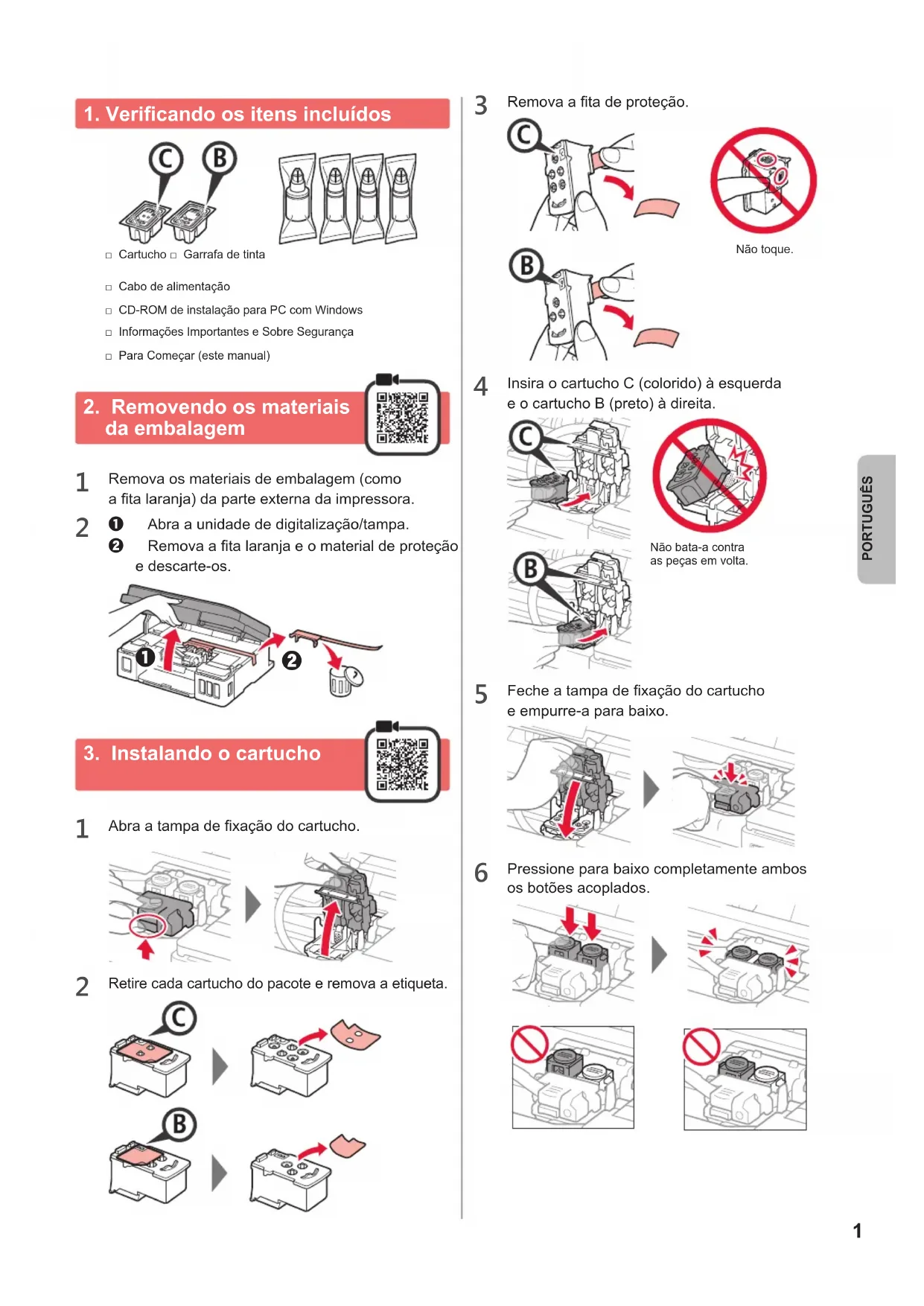 1. Verificando os itens incluídos

C B

□ Cartucho □ Garrafa de tinta

□ Cabo de alimentação

□ CD-ROM de instalação para PC com Windows

□ Informações Importantes e Sobre Segurança

□ Para Começar (este manual)

2. Removendo os materiais da embalagem

1 Remova os materiais de embalagem (como a fita laranja) da parte externa da impressora.

2 ❶ Abra a unidade de digitalização/tampa.
❷ Remova a fita laranja e o material de proteção e descarte-os.

❶ ❷

3. Instalando o cartucho

1 Abra a tampa de fixação do cartucho.

2 Retire cada cartucho do pacote e remova a etiqueta.

C

B

3 Remova a fita de proteção.

C

Não toque.

B

4 Insira o cartucho C (colorido) à esquerda e o cartucho B (preto) à direita.

C

Não bata-a contra as peças em volta.

B

5 Feche a tampa de fixação do cartucho e empurre-a para baixo.

6 Pressione para baixo completamente ambos os botões acoplados.

PORTUGUÊS

1