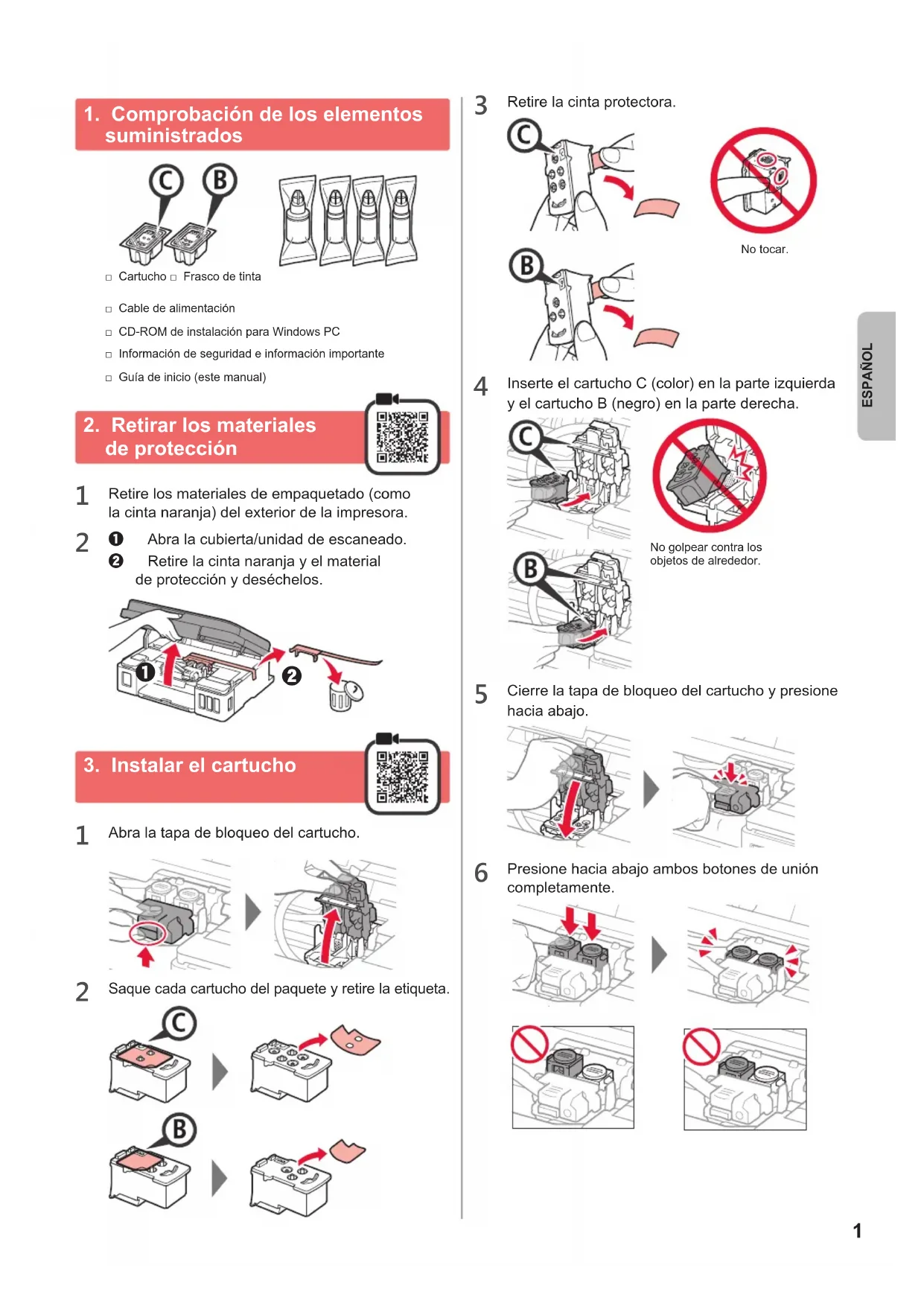 1. Comprobación de los elementos suministrados

C B

□ Cartucho □ Frasco de tinta

□ Cable de alimentación

□ CD-ROM de instalación para Windows PC

□ Información de seguridad e información importante

□ Guía de inicio (este manual)

2. Retirar los materiales de protección

1 Retire los materiales de empaquetado (como la cinta naranja) del exterior de la impresora.

2 ❶ Abra la cubierta/unidad de escaneado.
❷ Retire la cinta naranja y el material de protección y deséchelos.

❶ ❷

3. Instalar el cartucho

1 Abra la tapa de bloqueo del cartucho.

2 Saque cada cartucho del paquete y retire la etiqueta.

C

B

3 Retire la cinta protectora.

C

No tocar.

B

4 Inserte el cartucho C (color) en la parte izquierda y el cartucho B (negro) en la parte derecha.

C

No golpear contra los objetos de alrededor.

B

5 Cierre la tapa de bloqueo del cartucho y presione hacia abajo.

6 Presione hacia abajo ambos botones de unión completamente.

ESPAÑOL

1