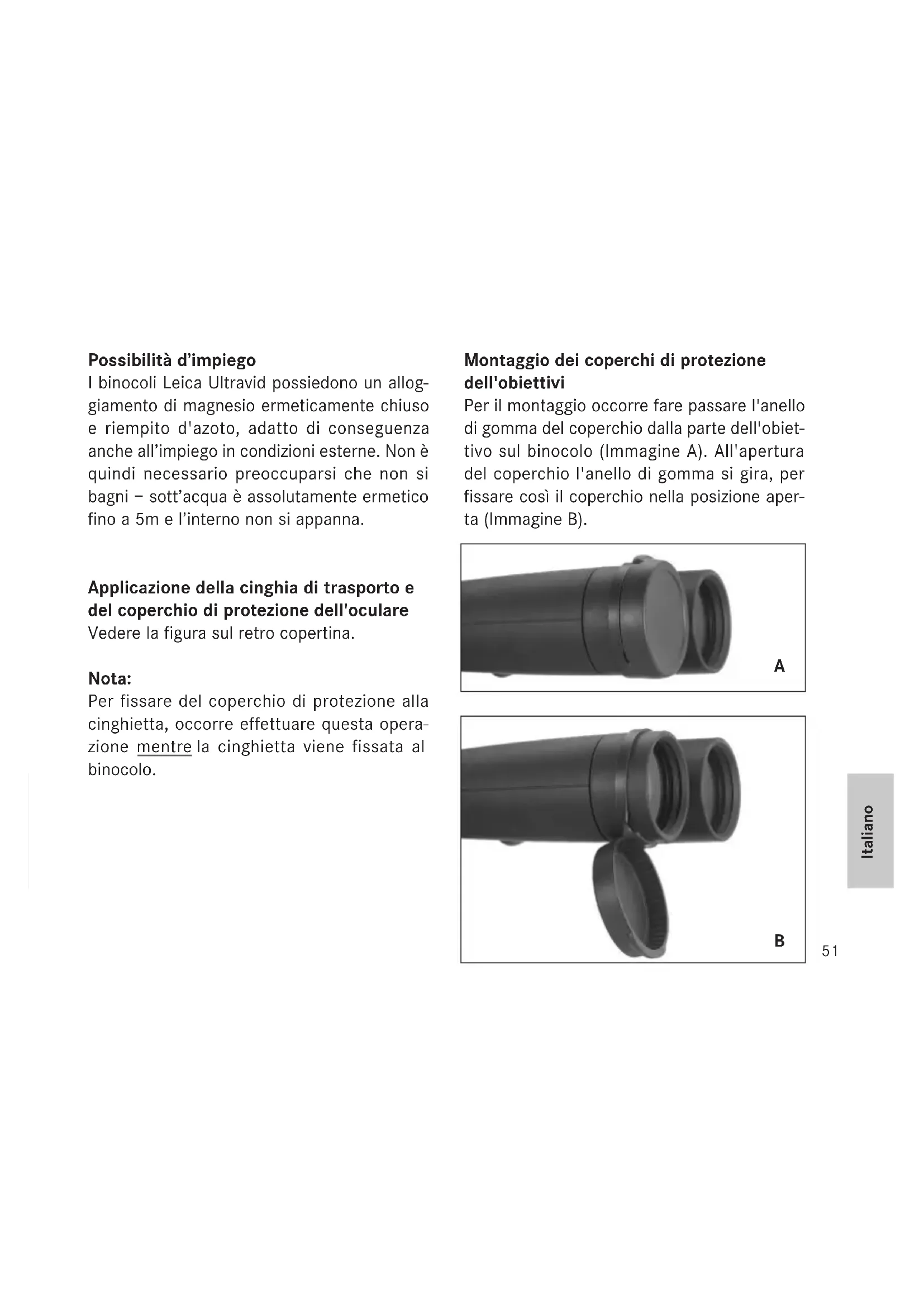 Possibilità d'impiego
I binocoli Leica Ultravid possiedono un alloggiamento di magnesio ermeticamente chiuso e riempito d'azoto, adatto di conseguenza anche all'impiego in condizioni esterne. Non è quindi necessario preoccuparsi che non si bagni – sott'acqua è assolutamente ermetico fino a 5m e l'interno non si appanna.

Applicazione della cinghia di trasporto e del coperchio di protezione dell'oculare
Vedere la figura sul retro copertina.

Nota:
Per fissare del coperchio di protezione alla cinghietta, occorre effettuare questa operazione mentre la cinghietta viene fissata al binocolo.

Montaggio dei coperchi di protezione dell'obiettivi
Per il montaggio occorre fare passare l'anello di gomma del coperchio dalla parte dell'obiettivo sul binocolo (Immagine A). All'apertura del coperchio l'anello di gomma si gira, per fissare così il coperchio nella posizione aperta (Immagine B).

A

B

Italiano

51