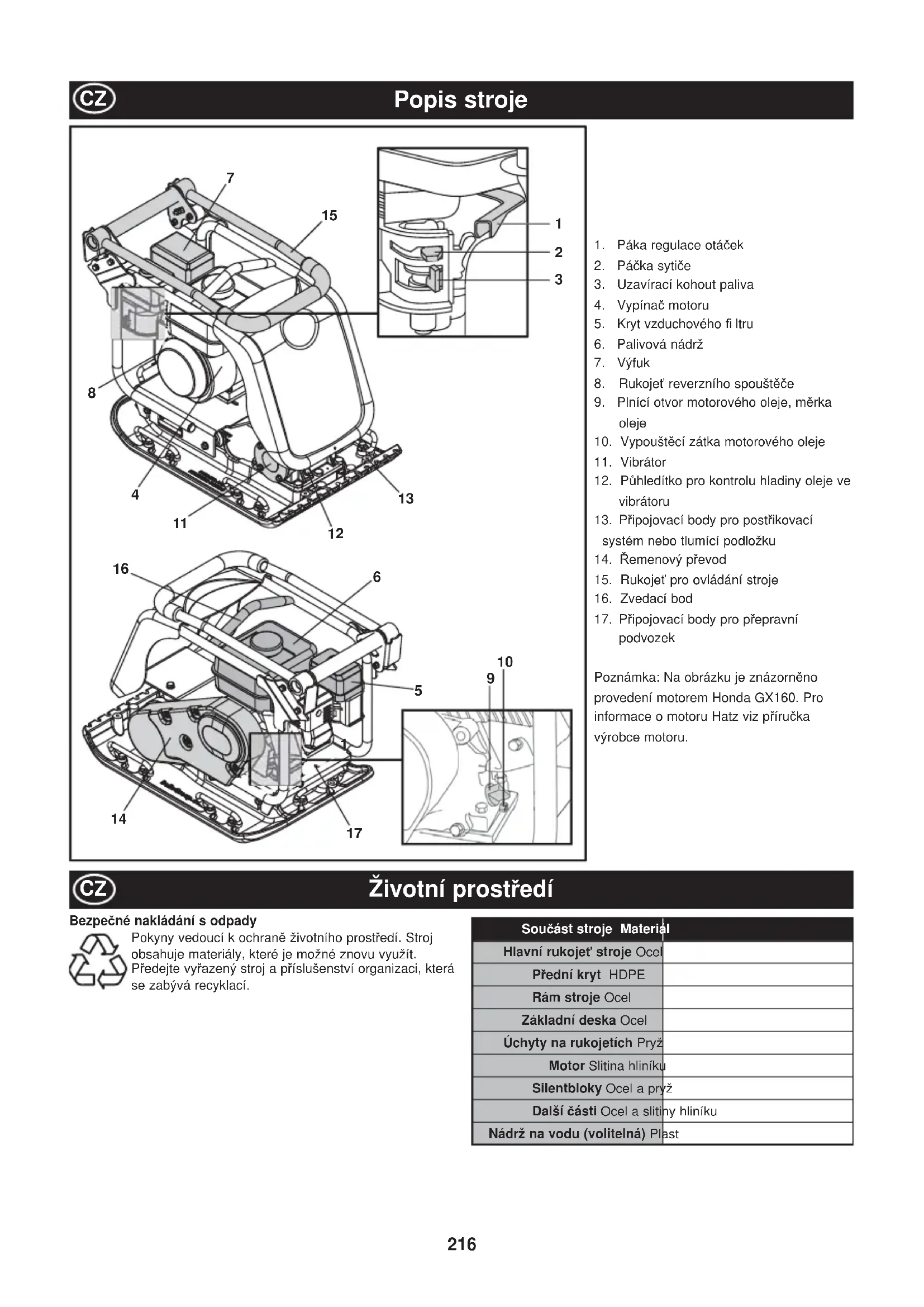 CZ

Popis stroje

7
15
1
2
3
8
4
11
12
13
16
6
10
9
5
1
14
17

1. Páka regulace otáček
2. Páčka sytiče
3. Uzavírací kohout paliva
4. Vypínač motoru
5. Kryt vzduchového fi ltru
6. Palivová nádrž
7. Výfuk
8. Rukojeť reverzního spouštěče
9. Plnící otvor motorového oleje, měrka oleje
10. Vypouštěcí zátka motorového oleje
11. Vibrátor
12. Půhledítko pro kontrolu hladiny oleje ve vibrátoru
13. Připojovací body pro postřikovací systém nebo tlumící podložku
14. Řemenový převod
15. Rukojeť pro ovládání stroje
16. Zvedací bod
17. Připojovací body pro přepravní podvozek

Poznámka: Na obrázku je znázorněno provedení motorem Honda GX160. Pro informace o motoru Hatz viz příručka výrobce motoru.

CZ

Životní prostředí

Bezpečné nakládání s odpady
Pokyny vedoucí k ochraně životního prostředí. Stroj obsahuje materiály, které je možné znovu využít. Předejte vyřazený stroj a příslušenství organizaci, která se zabývá recyklací.

| Součást stroje | Materiál |
|---|---|
| Hlavní rukojeť stroje | Ocel |
| Přední kryt | HDPE |
| Rám stroje | Ocel |
| Základní deska | Ocel |
| Úchyty na rukojetích | Pryž |
| Motor | Slitina hliníku |
| Silentbloky | Ocel a pryž |
| Další části | Ocel a slitiny hliníku |
| Nádrž na vodu (volitelná) | Plast |

216