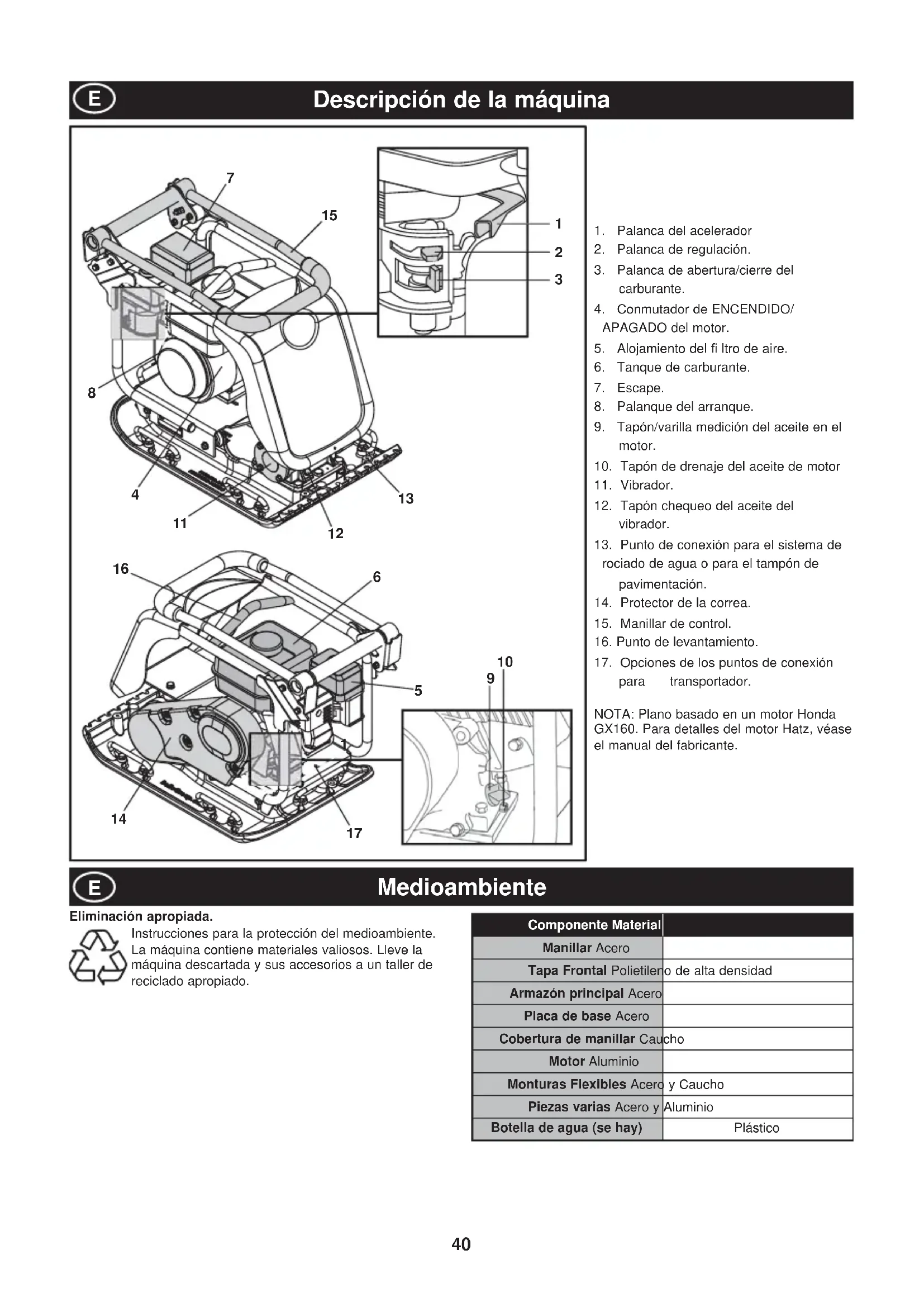 E Descripción de la máquina

7
15
1
2
3
8
4
11
12
13
16
6
10
9
5
14
17

1. Palanca del acelerador
2. Palanca de regulación.
3. Palanca de abertura/cierre del carburante.
4. Conmutador de ENCENDIDO/ APAGADO del motor.
5. Alojamiento del fi ltro de aire.
6. Tanque de carburante.
7. Escape.
8. Palanque del arranque.
9. Tapón/varilla medición del aceite en el motor.
10. Tapón de drenaje del aceite de motor
11. Vibrador.
12. Tapón chequeo del aceite del vibrador.
13. Punto de conexión para el sistema de rociado de agua o para el tampón de pavimentación.
14. Protector de la correa.
15. Manillar de control.
16. Punto de levantamiento.
17. Opciones de los puntos de conexión para transportador.

NOTA: Plano basado en un motor Honda GX160. Para detalles del motor Hatz, véase el manual del fabricante.

E Medioambiente

Eliminación apropiada.
Instrucciones para la protección del medioambiente. La máquina contiene materiales valiosos. Lleve la máquina descartada y sus accesorios a un taller de reciclado apropiado.

| Componente | Material |
|---|---|
| Manillar | Acero |
| Tapa Frontal | Polietileno de alta densidad |
| Armazón principal | Acero |
| Placa de base | Acero |
| Cobertura de manillar | Caucho |
| Motor | Aluminio |
| Monturas Flexibles | Acero y Caucho |
| Piezas varias | Acero y Aluminio |
| Botella de agua (se hay) | Plástico |

40