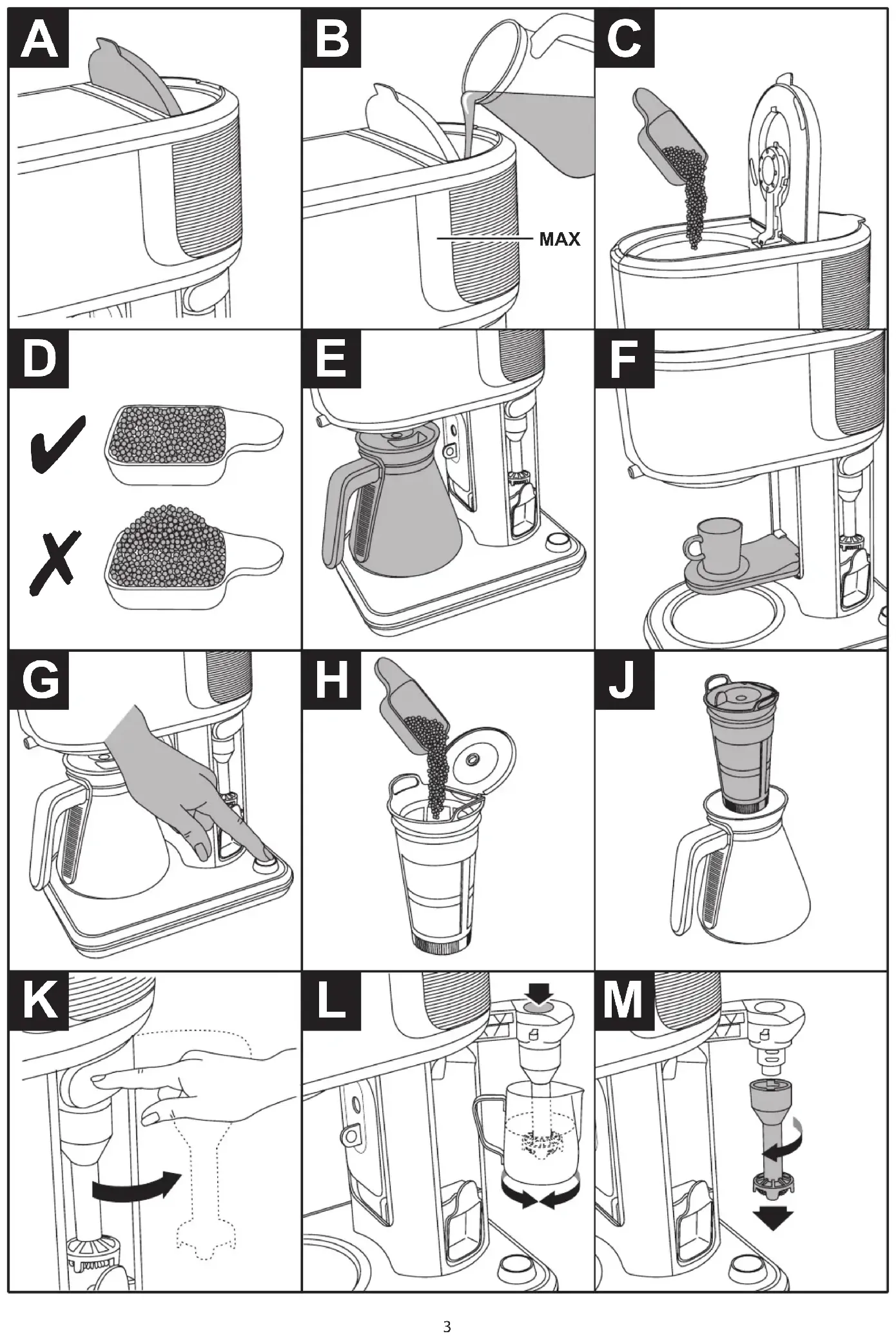 A

B

MAX

C

D

E

F

G

H

J

K

L

M

3