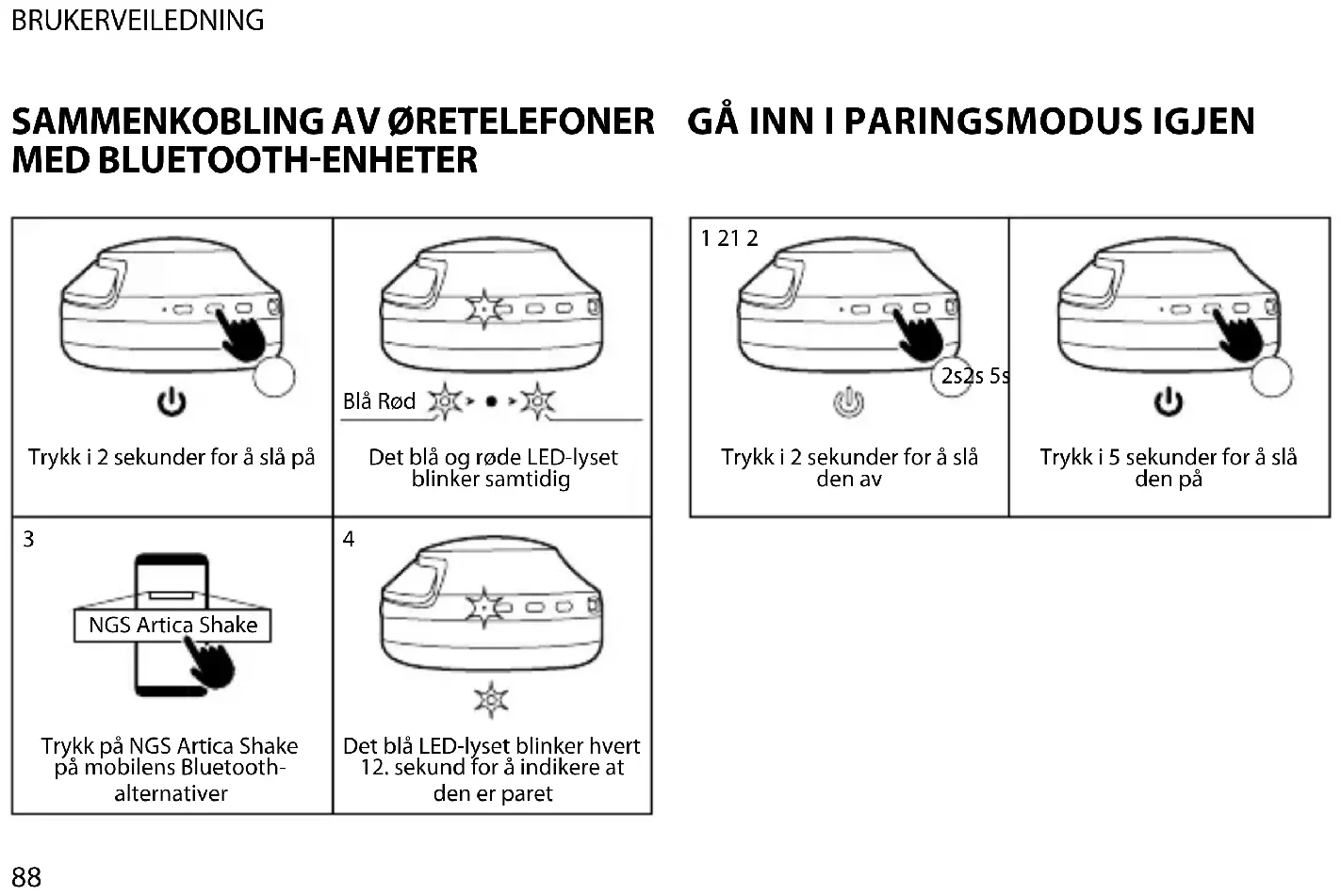 BRUKERVEILEDNING

SAMMENKOBLING AV ØRETELEFONER MED BLUETOOTH-ENHETER

Trykk i 2 sekunder for å slå på

Blå Rød

Det blå og røde LED-lyset blinker samtidig

3

NGS Artica Shake

Trykk på NGS Artica Shake på mobilens Bluetooth-alternativer

4

Det blå LED-lyset blinker hvert 12. sekund for å indikere at den er paret

GÅ INN I PARINGSMODUS IGJEN

1 21 2

2s2s 5s

Trykk i 2 sekunder for å slå den av

Trykk i 5 sekunder for å slå den på

88