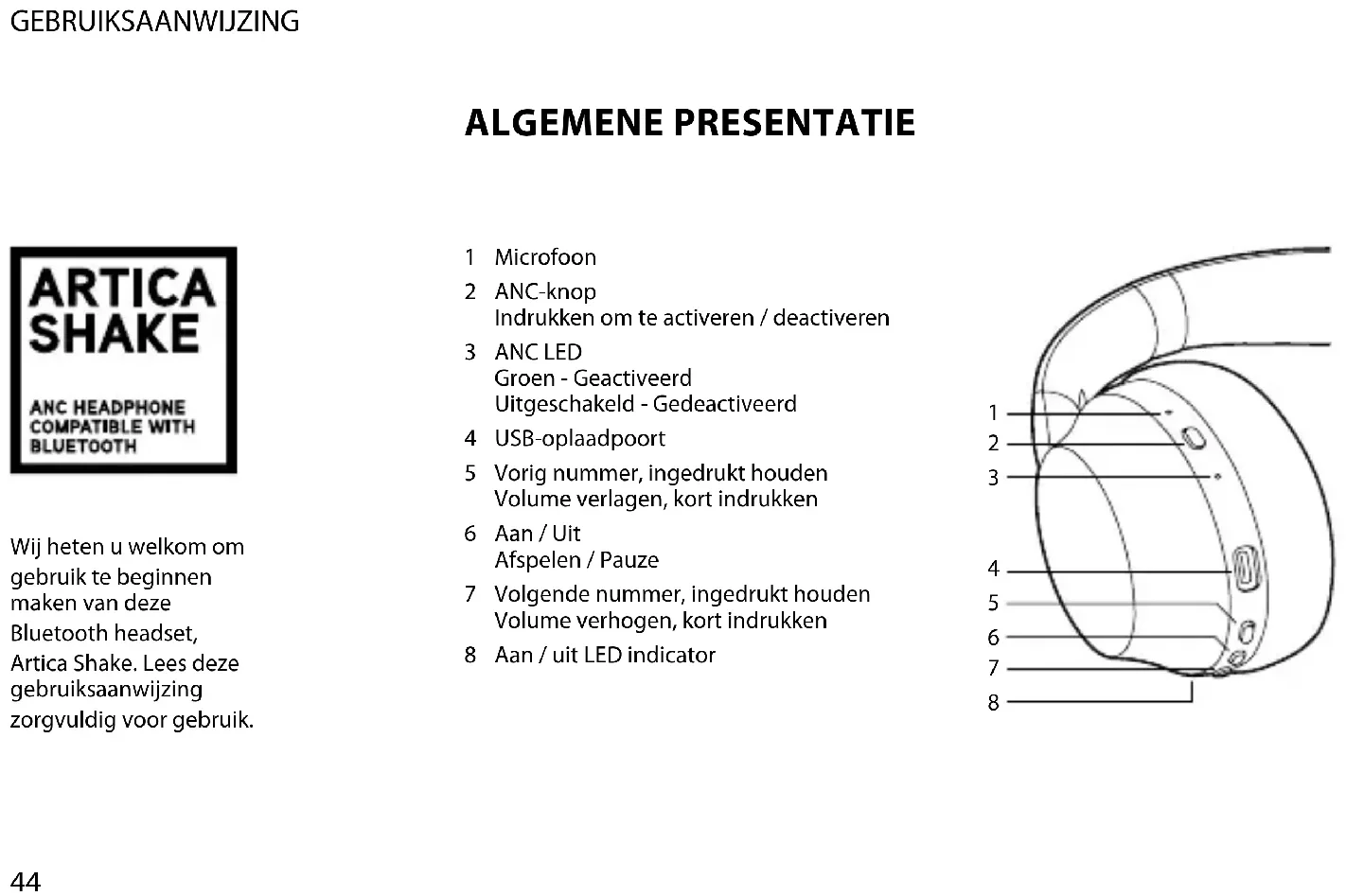 GEBRUIKSAANWIJZING

ALGEMENE PRESENTATIE

ARTICA SHAKE

ANC HEADPHONE COMPATIBLE WITH BLUETOOTH

Wij heten u welkom om gebruik te beginnen maken van deze Bluetooth headset, Artica Shake. Lees deze gebruiksaanwijzing zorgvuldig voor gebruik.

1 Microfoon
2 ANC-knop
Indrukken om te activeren / deactiveren
3 ANC LED
Groen - Geactiveerd
Uitgeschakeld - Gedeactiveerd
4 USB-oplaadpoort
5 Vorig nummer, ingedrukt houden
Volume verlagen, kort indrukken
6 Aan / Uit
Afspelen / Pauze
7 Volgende nummer, ingedrukt houden
Volume verhogen, kort indrukken
8 Aan / uit LED indicator

1
2
3
4
5
6
7
8

44