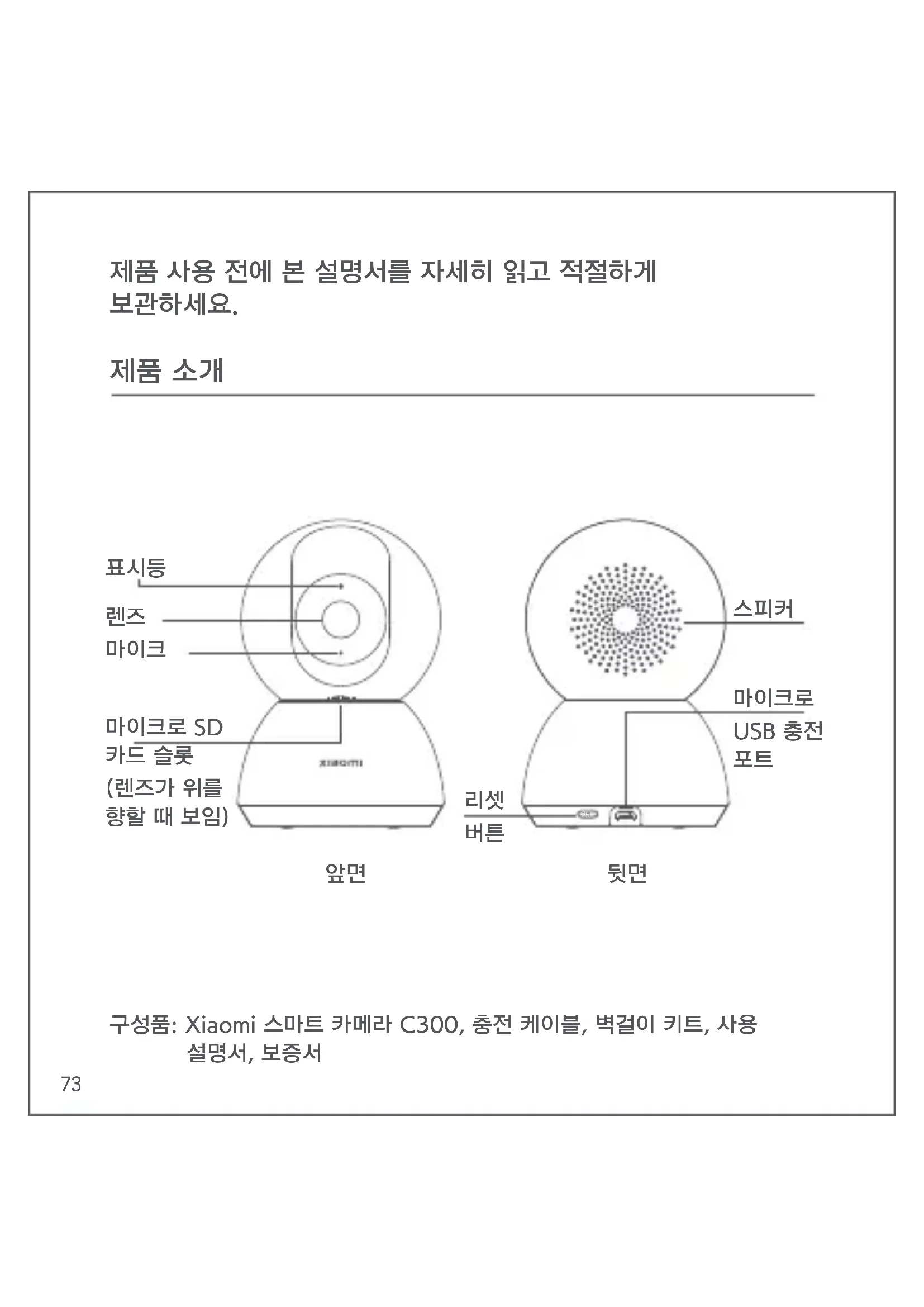 제품 사용 전에 본 설명서를 자세히 읽고 적절하게 보관하세요.

제품 소개

표시등
렌즈
마이크
마이크로 SD 카드 슬롯 (렌즈가 위를 향할 때 보임)
XIAOMI
리셋 버튼
스피커
마이크로 USB 충전 포트
앞면
뒷면

구성품: Xiaomi 스마트 카메라 C300, 충전 케이블, 벽걸이 키트, 사용 설명서, 보증서

73