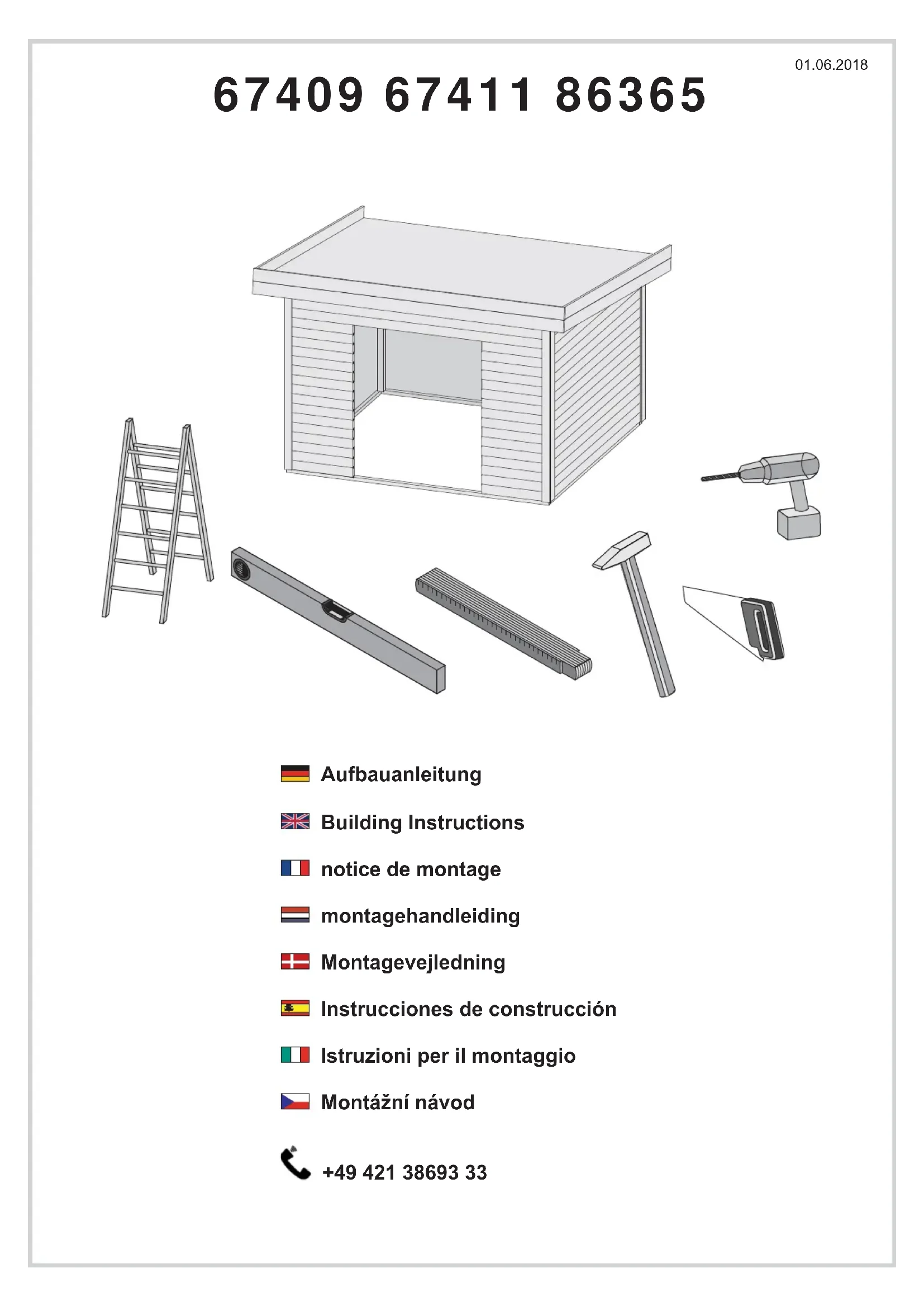 01.06.2018

67409 67411 86365

Aufbauanleitung

Building Instructions

notice de montage

montagehandleiding

Montagevejledning

Instrucciones de construcción

Istruzioni per il montaggio

Montážní návod

+49 421 38693 33