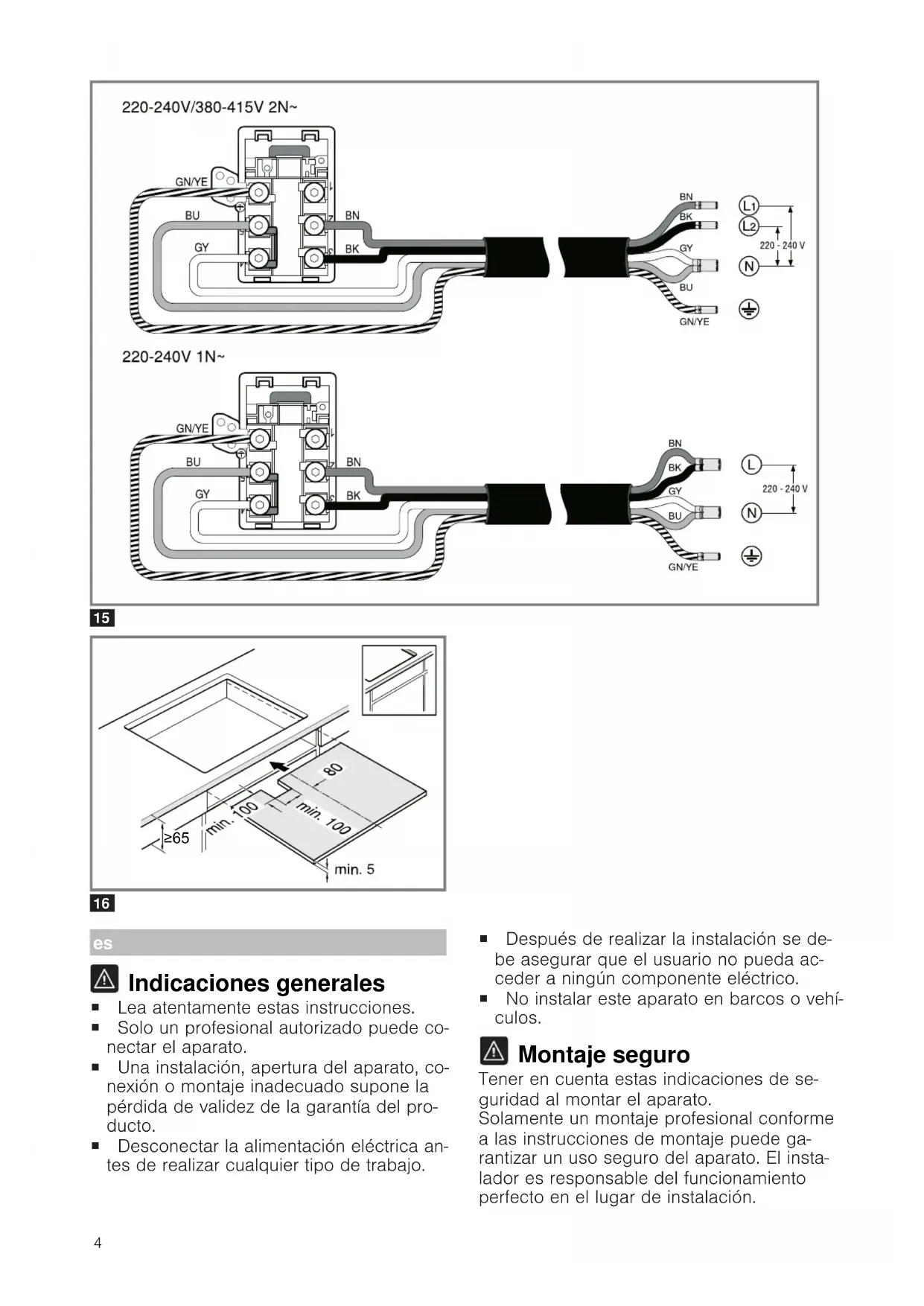 220-240V/380-415V 2N~

GN/YE
BU
GY
BN
BK

BN
BK
GY
BU
GN/YE
L1
L2
N
220 - 240 V

220-240V 1N~

GN/YE
BU
GY
BN
BK

BN
BK
GY
BU
GN/YE
L
N
220 - 240 V

15

80
min. 100
min. 100
≥65
min. 5

16

es

Indicaciones generales

■ Lea atentamente estas instrucciones.
■ Solo un profesional autorizado puede conectar el aparato.
■ Una instalación, apertura del aparato, conexión o montaje inadecuado supone la pérdida de validez de la garantía del producto.
■ Desconectar la alimentación eléctrica antes de realizar cualquier tipo de trabajo.
■ Después de realizar la instalación se debe asegurar que el usuario no pueda acceder a ningún componente eléctrico.
■ No instalar este aparato en barcos o vehículos.

Montaje seguro

Tener en cuenta estas indicaciones de seguridad al montar el aparato.
Solamente un montaje profesional conforme a las instrucciones de montaje puede garantizar un uso seguro del aparato. El instalador es responsable del funcionamiento perfecto en el lugar de instalación.

4