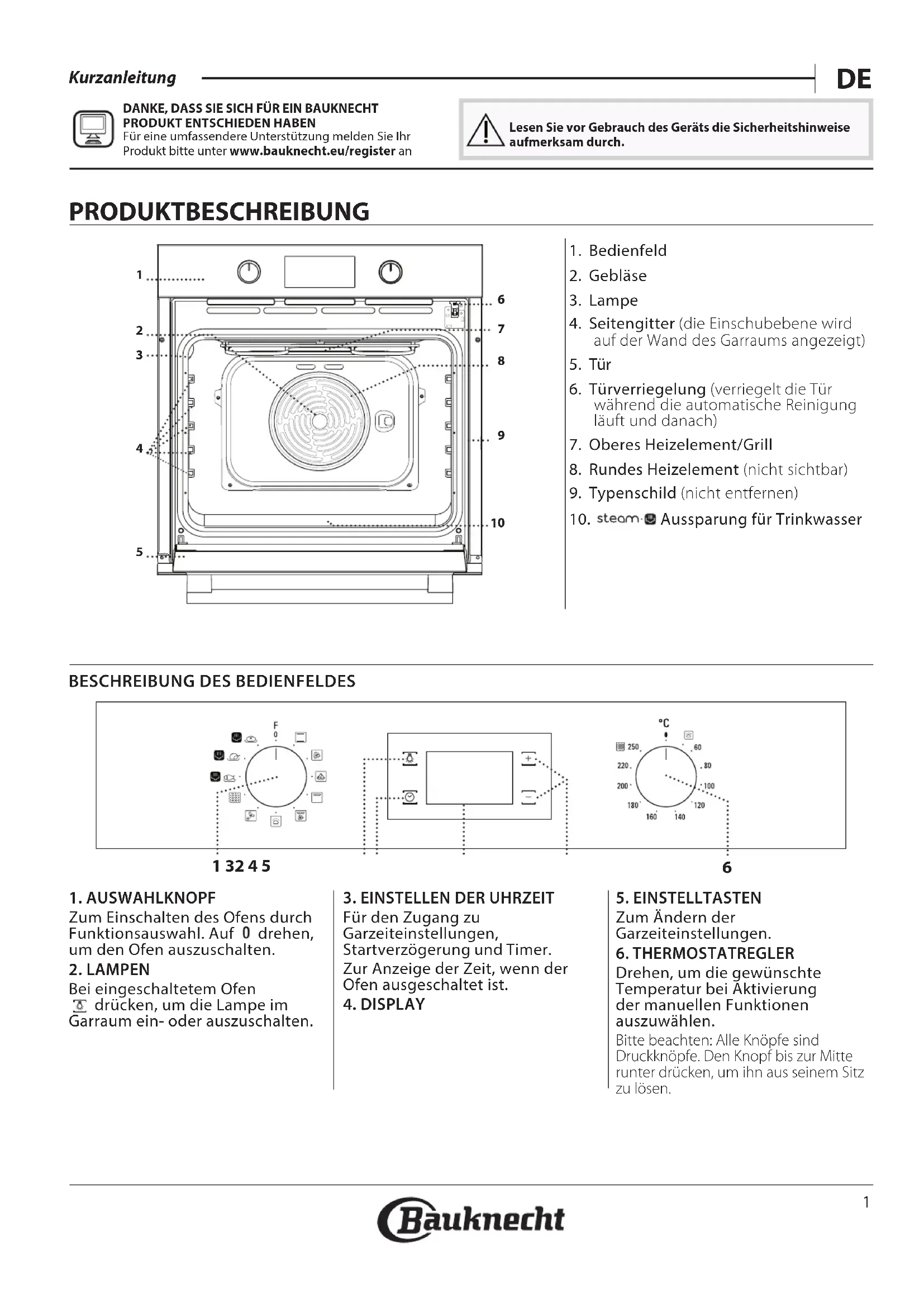 Kurzanleitung

DE

DANKE, DASS SIE SICH FÜR EIN BAUKNECHT PRODUKT ENTSCHIEDEN HABEN
Für eine umfassendere Unterstützung melden Sie Ihr Produkt bitte unter www.bauknecht.eu/register an

Lesen Sie vor Gebrauch des Geräts die Sicherheitshinweise aufmerksam durch.

PRODUKTBESCHREIBUNG

1
2
3
4
5
6
7
8
9
10

1. Bedienfeld
2. Gebläse
3. Lampe
4. Seitengitter (die Einschubebene wird auf der Wand des Garraums angezeigt)
5. Tür
6. Türverriegelung (verriegelt die Tür während die automatische Reinigung läuft und danach)
7. Oberes Heizelement/Grill
8. Rundes Heizelement (nicht sichtbar)
9. Typenschild (nicht entfernen)
10. steam Aussparung für Trinkwasser

BESCHREIBUNG DES BEDIENFELDES

F
0

°C
250
220
200
180
160
140
120
100
80
60

1 3 2 4 5

6

1. AUSWAHLKNOPF
Zum Einschalten des Ofens durch Funktionsauswahl. Auf 0 drehen, um den Ofen auszuschalten.
2. LAMPEN
Bei eingeschaltetem Ofen drücken, um die Lampe im Garraum ein- oder auszuschalten.

3. EINSTELLEN DER UHRZEIT
Für den Zugang zu Garzeiteinstellungen, Startverzögerung und Timer.
Zur Anzeige der Zeit, wenn der Ofen ausgeschaltet ist.
4. DISPLAY

5. EINSTELLTASTEN
Zum Ändern der Garzeiteinstellungen.
6. THERMOSTATREGLER
Drehen, um die gewünschte Temperatur bei Aktivierung der manuellen Funktionen auszuwählen.
Bitte beachten: Alle Knöpfe sind Druckknöpfe. Den Knopf bis zur Mitte runter drücken, um ihn aus seinem Sitz zu lösen.

1

Bauknecht