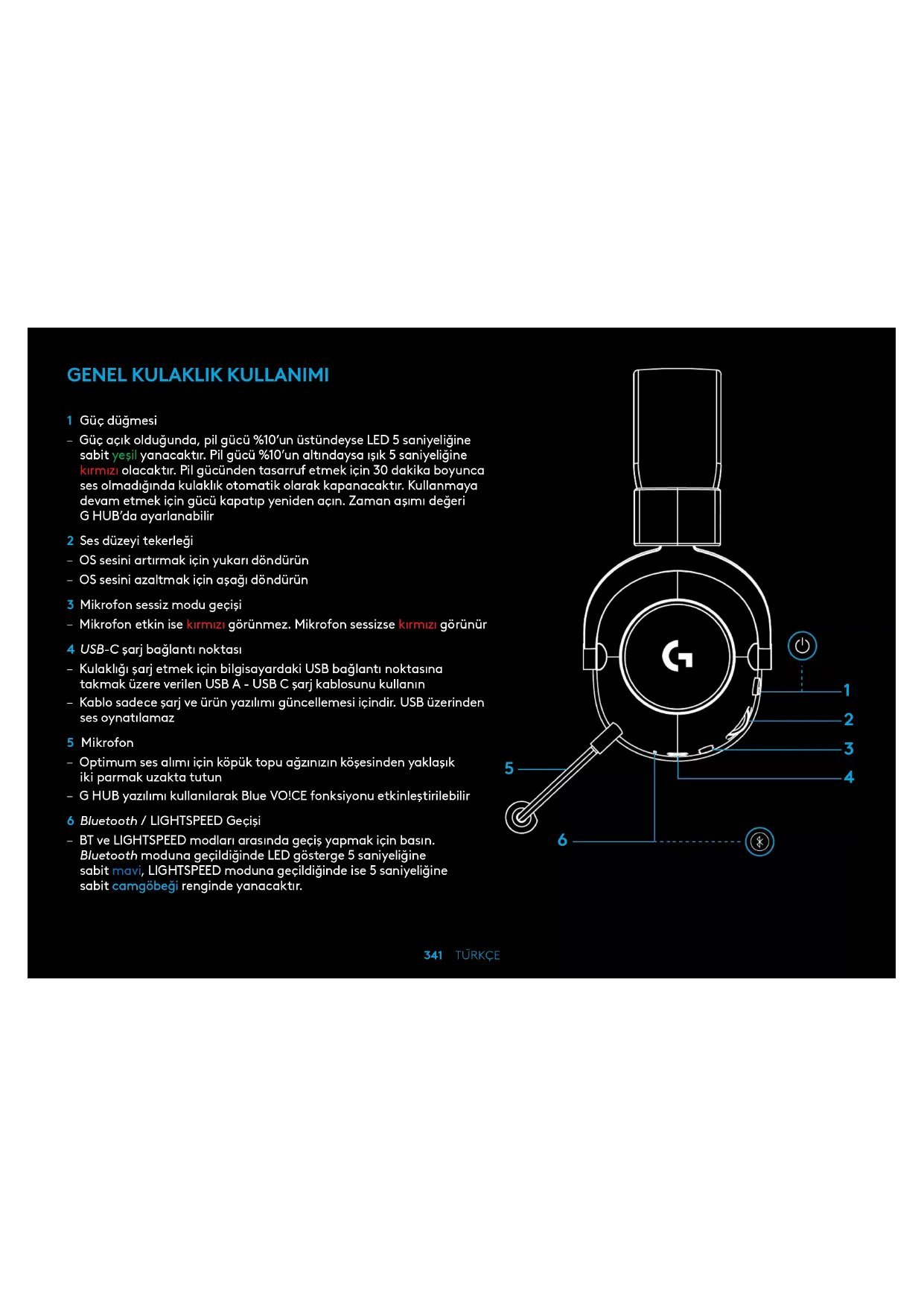 GENEL KULAKLIK KULLANIMI

1 Güç düğmesi

– Güç açık olduğunda, pil gücü %10'un üstündeyse LED 5 saniyeliğine sabit yeşil yanacaktır. Pil gücü %10'un altındaysa ışık 5 saniyeliğine kırmızı olacaktır. Pil gücünden tasarruf etmek için 30 dakika boyunca ses olmadığında kulaklık otomatik olarak kapanacaktır. Kullanmaya devam etmek için gücü kapatıp yeniden açın. Zaman aşımı değeri G HUB'da ayarlanabilir

2 Ses düzeyi tekerleği

– OS sesini artırmak için yukarı döndürün

– OS sesini azaltmak için aşağı döndürün

3 Mikrofon sessiz modu geçişi

– Mikrofon etkin ise kırmızı görünmez. Mikrofon sessizse kırmızı görünür

4 USB-C şarj bağlantı noktası

– Kulaklığı şarj etmek için bilgisayardaki USB bağlantı noktasına takmak üzere verilen USB A - USB C şarj kablosunu kullanın

– Kablo sadece şarj ve ürün yazılımı güncellemesi içindir. USB üzerinden ses oynatılamaz

5 Mikrofon

– Optimum ses alımı için köpük topu ağzınızın köşesinden yaklaşık iki parmak uzakta tutun

– G HUB yazılımı kullanılarak Blue VO!CE fonksiyonu etkinleştirilebilir

6 Bluetooth / LIGHTSPEED Geçişi

– BT ve LIGHTSPEED modları arasında geçiş yapmak için basın. Bluetooth moduna geçildiğinde LED gösterge 5 saniyeliğine sabit mavi, LIGHTSPEED moduna geçildiğinde ise 5 saniyeliğine sabit camgöbeği renginde yanacaktır.

1
2
3
4
5
6

341 TÜRKÇE