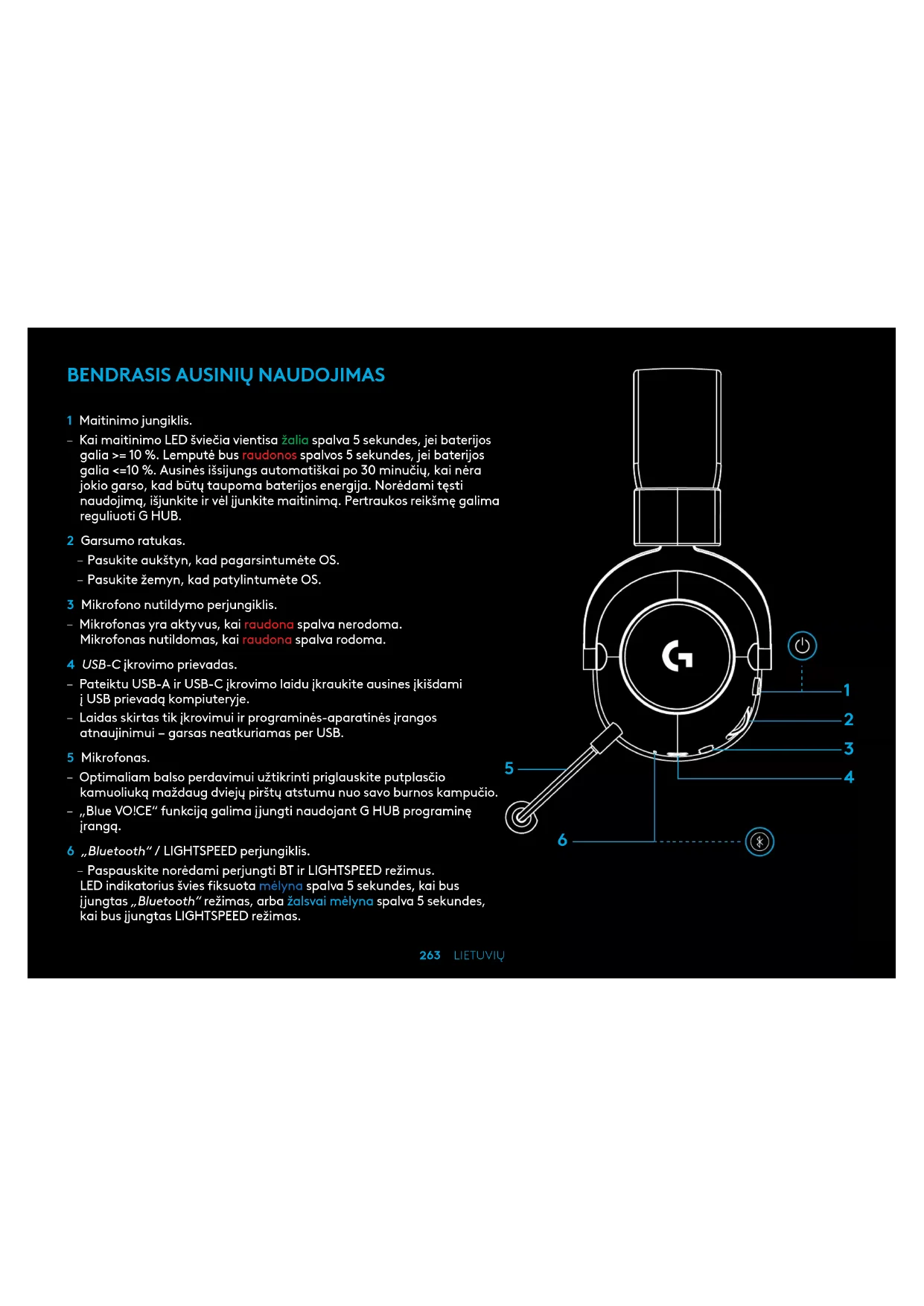 BENDRASIS AUSINIŲ NAUDOJIMAS

1 Maitinimo jungiklis.

– Kai maitinimo LED šviečia vientisa žalia spalva 5 sekundes, jei baterijos galia >= 10 %. Lemputė bus raudonos spalvos 5 sekundes, jei baterijos galia <=10 %. Ausinės išsijungs automatiškai po 30 minučių, kai nėra jokio garso, kad būtų taupoma baterijos energija. Norėdami tęsti naudojimą, išjunkite ir vėl įjunkite maitinimą. Pertraukos reikšmę galima reguliuoti G HUB.

2 Garsumo ratukas.

– Pasukite aukštyn, kad pagarsintumėte OS.

– Pasukite žemyn, kad patylintumėte OS.

3 Mikrofono nutildymo perjungiklis.

– Mikrofonas yra aktyvus, kai raudona spalva nerodoma. Mikrofonas nutildomas, kai raudona spalva rodoma.

4 USB-C įkrovimo prievadas.

– Pateiktu USB-A ir USB-C įkrovimo laidu įkraukite ausines įkišdami į USB prievadą kompiuteryje.

– Laidas skirtas tik įkrovimui ir programinės-aparatinės įrangos atnaujinimui – garsas neatkuriamas per USB.

5 Mikrofonas.

– Optimaliam balso perdavimui užtikrinti priglauskite putplasčio kamuoliuką maždaug dviejų pirštų atstumu nuo savo burnos kampučio.

– „Blue VO!CE“ funkciją galima įjungti naudojant G HUB programinę įrangą.

6 „Bluetooth“ / LIGHTSPEED perjungiklis.

– Paspauskite norėdami perjungti BT ir LIGHTSPEED režimus. LED indikatorius švies fiksuota mėlyna spalva 5 sekundes, kai bus įjungtas „Bluetooth“ režimas, arba žalsvai mėlyna spalva 5 sekundes, kai bus įjungtas LIGHTSPEED režimas.

1
2
3
4
5
6

263 LIETUVIŲ