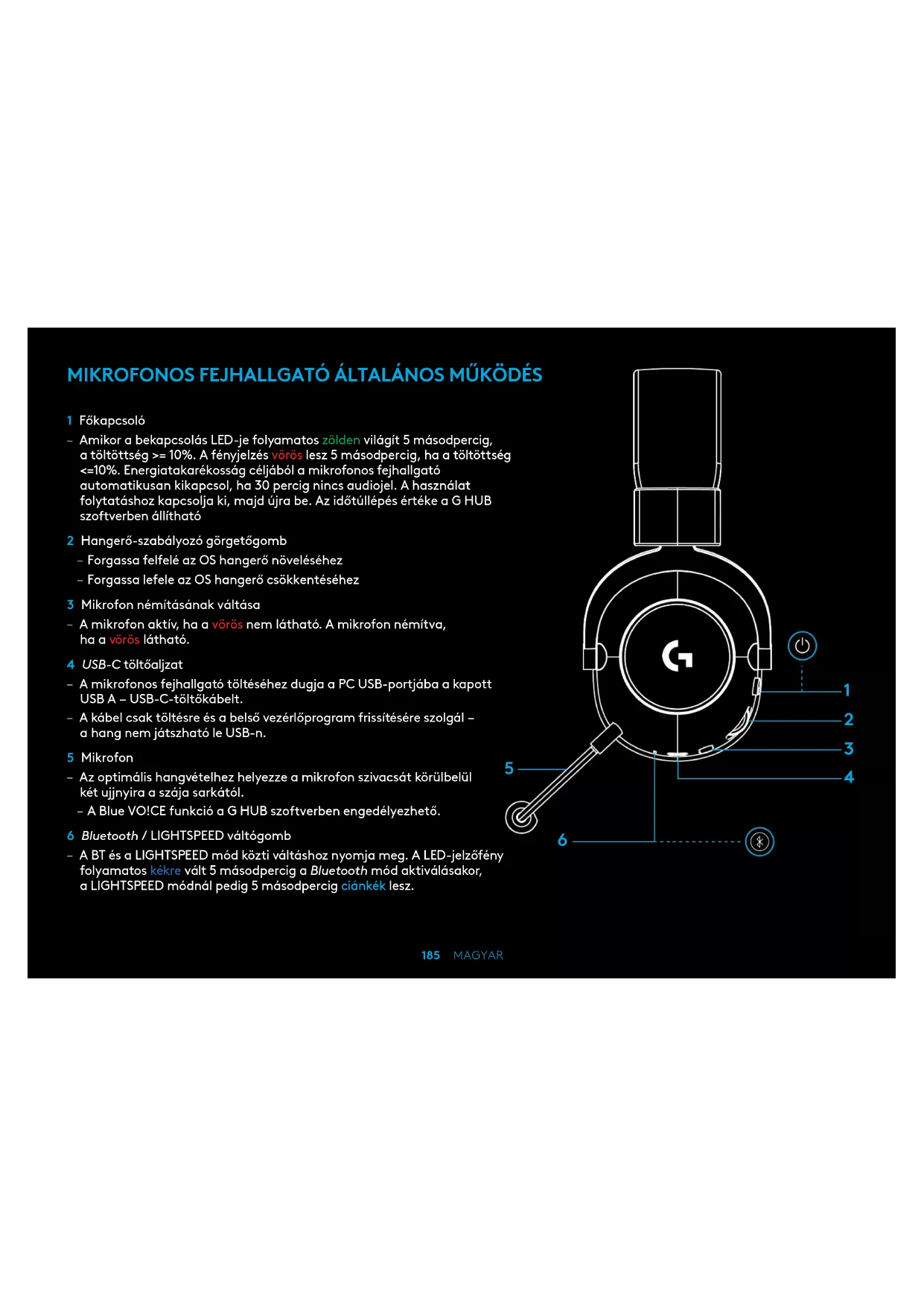 MIKROFONOS FEJHALLGATÓ ÁLTALÁNOS MŰKÖDÉS

1 Főkapcsoló

– Amikor a bekapcsolás LED-je folyamatos zölden világít 5 másodpercig, a töltöttség >= 10%. A fényjelzés vörös lesz 5 másodpercig, ha a töltöttség <=10%. Energiatakarékosság céljából a mikrofonos fejhallgató automatikusan kikapcsol, ha 30 percig nincs audiojel. A használat folytatáshoz kapcsolja ki, majd újra be. Az időtúllépés értéke a G HUB szoftverben állítható

2 Hangerő-szabályozó görgetőgomb

– Forgassa felfelé az OS hangerő növeléséhez

– Forgassa lefele az OS hangerő csökkentéséhez

3 Mikrofon némításának váltása

– A mikrofon aktív, ha a vörös nem látható. A mikrofon némítva, ha a vörös látható.

4 USB-C töltőaljzat

– A mikrofonos fejhallgató töltéséhez dugja a PC USB-portjába a kapott USB A – USB-C-töltőkábelt.

– A kábel csak töltésre és a belső vezérlőprogram frissítésére szolgál – a hang nem játszható le USB-n.

5 Mikrofon

– Az optimális hangvételhez helyezze a mikrofon szivacsát körülbelül két ujjnyira a szája sarkától.

– A Blue VO!CE funkció a G HUB szoftverben engedélyezhető.

6 Bluetooth / LIGHTSPEED váltógomb

– A BT és a LIGHTSPEED mód közti váltáshoz nyomja meg. A LED-jelzőfény folyamatos kékre vált 5 másodpercig a Bluetooth mód aktiválásakor, a LIGHTSPEED módnál pedig 5 másodpercig ciánkék lesz.

1
2
3
4
5
6

185 MAGYAR