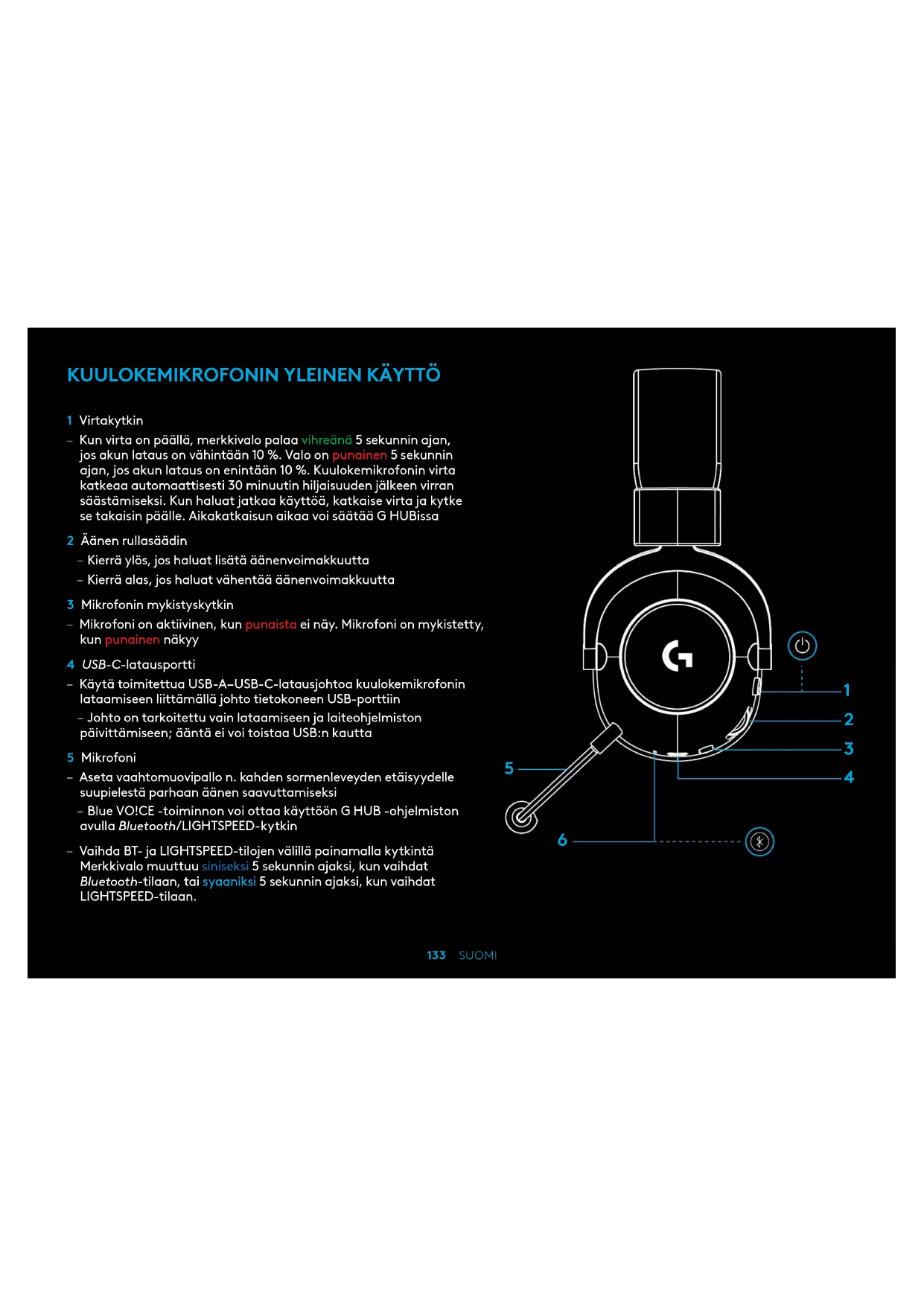 KUULOKEMIKROFONIN YLEINEN KÄYTTÖ

1 Virtakytkin

– Kun virta on päällä, merkkivalo palaa vihreänä 5 sekunnin ajan, jos akun lataus on vähintään 10 %. Valo on punainen 5 sekunnin ajan, jos akun lataus on enintään 10 %. Kuulokemikrofonin virta katkeaa automaattisesti 30 minuutin hiljaisuuden jälkeen virran säästämiseksi. Kun haluat jatkaa käyttöä, katkaise virta ja kytke se takaisin päälle. Aikakatkaisun aikaa voi säätää G HUBissa

2 Äänen rullasäädin

– Kierrä ylös, jos haluat lisätä äänenvoimakkuutta

– Kierrä alas, jos haluat vähentää äänenvoimakkuutta

3 Mikrofonin mykistyskytkin

– Mikrofoni on aktiivinen, kun punaista ei näy. Mikrofoni on mykistetty, kun punainen näkyy

4 USB-C-latausportti

– Käytä toimitettua USB-A–USB-C-latausjohtoa kuulokemikrofonin lataamiseen liittämällä johto tietokoneen USB-porttiin

– Johto on tarkoitettu vain lataamiseen ja laiteohjelmiston päivittämiseen; ääntä ei voi toistaa USB:n kautta

5 Mikrofoni

– Aseta vaahtomuovipallo n. kahden sormenleveyden etäisyydelle suupielestä parhaan äänen saavuttamiseksi

– Blue VO!CE -toiminnon voi ottaa käyttöön G HUB -ohjelmiston avulla Bluetooth/LIGHTSPEED-kytkin

– Vaihda BT- ja LIGHTSPEED-tilojen välillä painamalla kytkintä Merkkivalo muuttuu siniseksi 5 sekunnin ajaksi, kun vaihdat Bluetooth-tilaan, tai syaaniksi 5 sekunnin ajaksi, kun vaihdat LIGHTSPEED-tilaan.

1
2
3
4
5
6

133 SUOMI