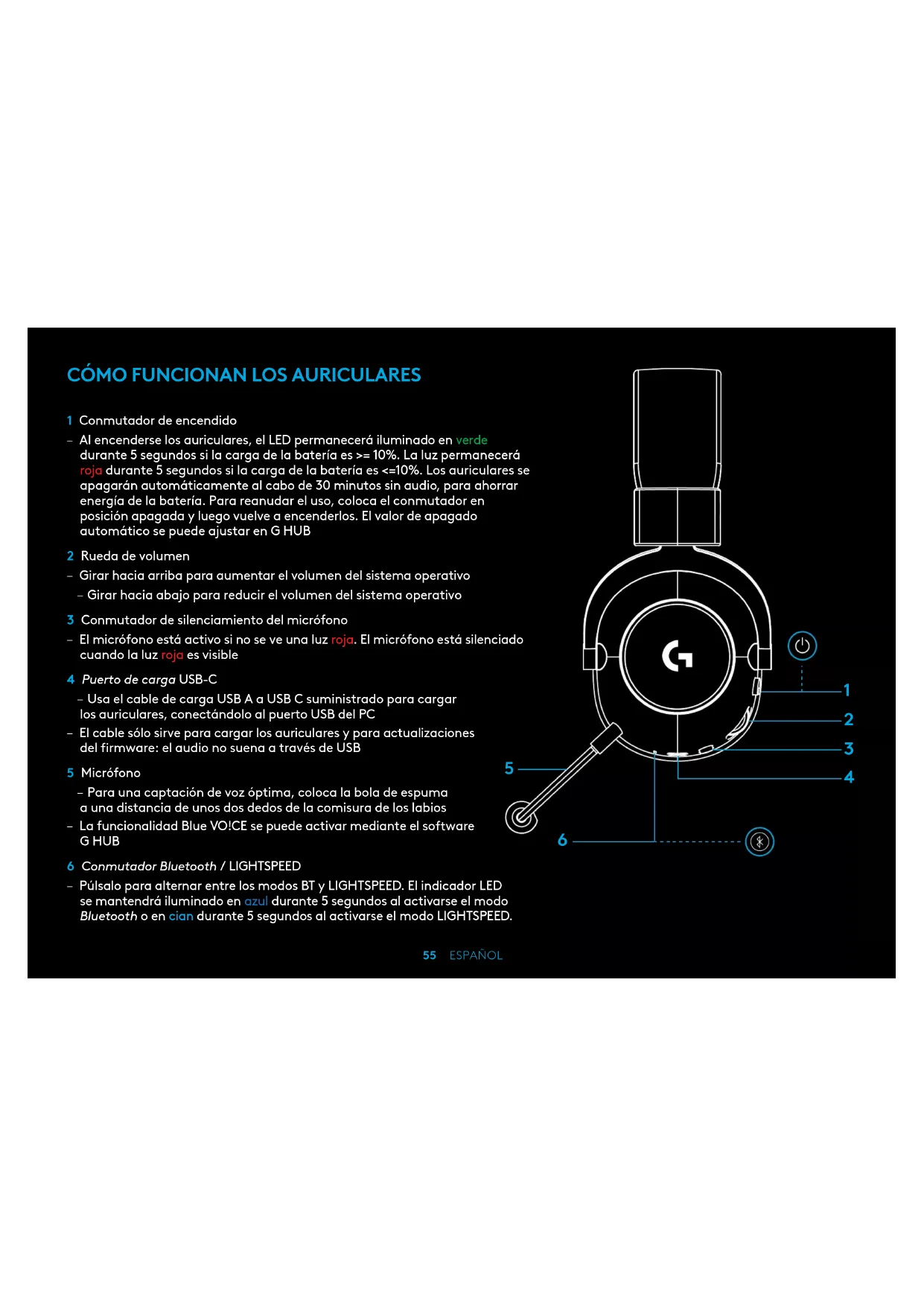 CÓMO FUNCIONAN LOS AURICULARES

1 Conmutador de encendido

– Al encenderse los auriculares, el LED permanecerá iluminado en verde durante 5 segundos si la carga de la batería es >= 10%. La luz permanecerá roja durante 5 segundos si la carga de la batería es <=10%. Los auriculares se apagarán automáticamente al cabo de 30 minutos sin audio, para ahorrar energía de la batería. Para reanudar el uso, coloca el conmutador en posición apagada y luego vuelve a encenderlos. El valor de apagado automático se puede ajustar en G HUB

2 Rueda de volumen

– Girar hacia arriba para aumentar el volumen del sistema operativo

– Girar hacia abajo para reducir el volumen del sistema operativo

3 Conmutador de silenciamiento del micrófono

– El micrófono está activo si no se ve una luz roja. El micrófono está silenciado cuando la luz roja es visible

4 Puerto de carga USB-C

– Usa el cable de carga USB A a USB C suministrado para cargar los auriculares, conectándolo al puerto USB del PC

– El cable sólo sirve para cargar los auriculares y para actualizaciones del firmware: el audio no suena a través de USB

5 Micrófono

– Para una captación de voz óptima, coloca la bola de espuma a una distancia de unos dos dedos de la comisura de los labios

– La funcionalidad Blue VO!CE se puede activar mediante el software G HUB

6 Conmutador Bluetooth / LIGHTSPEED

– Púlsalo para alternar entre los modos BT y LIGHTSPEED. El indicador LED se mantendrá iluminado en azul durante 5 segundos al activarse el modo Bluetooth o en cian durante 5 segundos al activarse el modo LIGHTSPEED.

1
2
3
4
5
6

55 ESPAÑOL