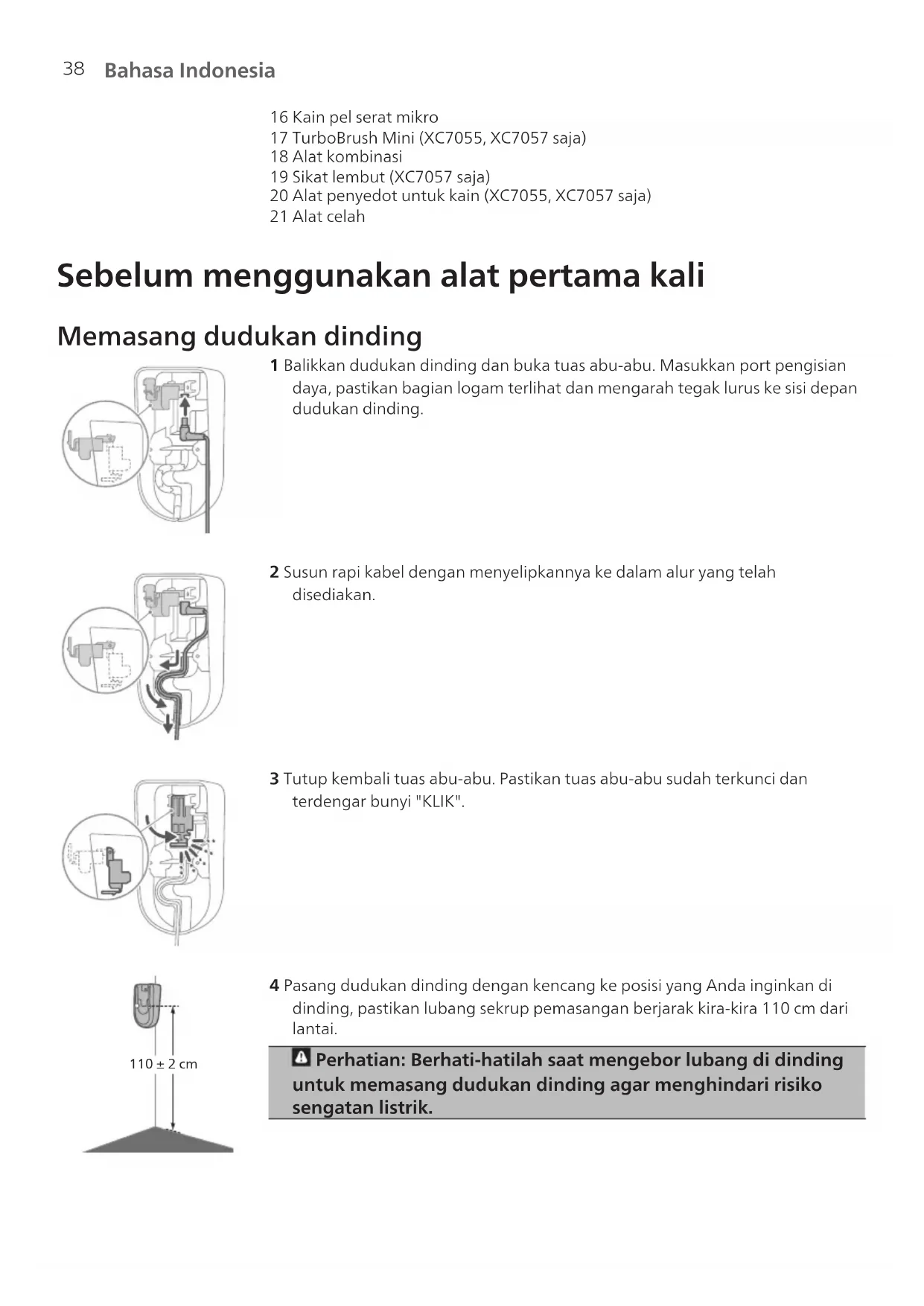 38 Bahasa Indonesia

16 Kain pel serat mikro
17 TurboBrush Mini (XC7055, XC7057 saja)
18 Alat kombinasi
19 Sikat lembut (XC7057 saja)
20 Alat penyedot untuk kain (XC7055, XC7057 saja)
21 Alat celah

Sebelum menggunakan alat pertama kali

Memasang dudukan dinding

1 Balikkan dudukan dinding dan buka tuas abu-abu. Masukkan port pengisian daya, pastikan bagian logam terlihat dan mengarah tegak lurus ke sisi depan dudukan dinding.

2 Susun rapi kabel dengan menyelipkannya ke dalam alur yang telah disediakan.

3 Tutup kembali tuas abu-abu. Pastikan tuas abu-abu sudah terkunci dan terdengar bunyi "KLIK".

4 Pasang dudukan dinding dengan kencang ke posisi yang Anda inginkan di dinding, pastikan lubang sekrup pemasangan berjarak kira-kira 110 cm dari lantai.

110 ± 2 cm

Perhatian: Berhati-hatilah saat mengebor lubang di dinding untuk memasang dudukan dinding agar menghindari risiko sengatan listrik.