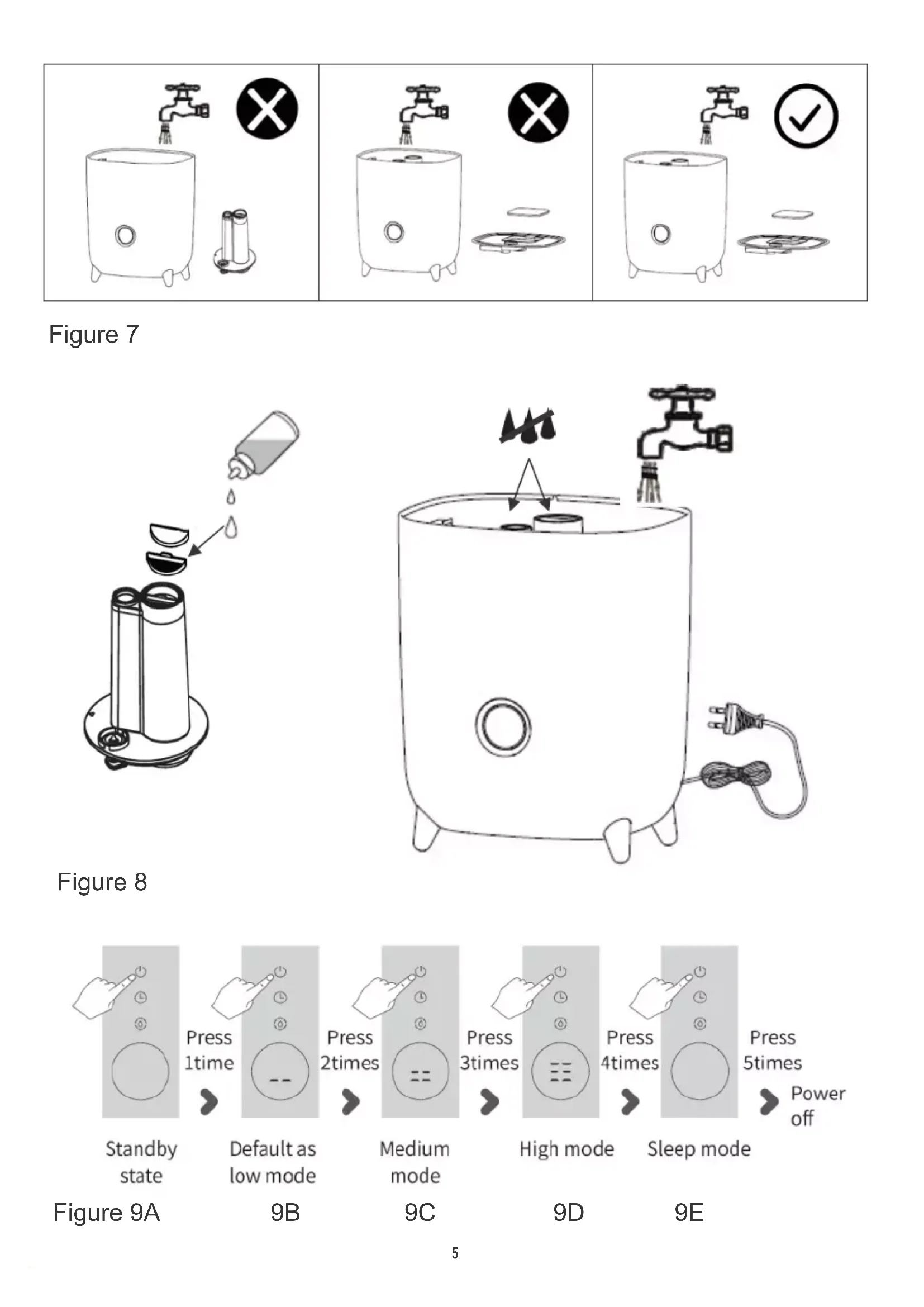 Figure 7

Figure 8

Press 1time

Press 2times

Press 3times

Press 4times

Press 5times

Power off

Standby state

Default as low mode

Medium mode

High mode

Sleep mode

Figure 9A 9B 9C 9D 9E

5