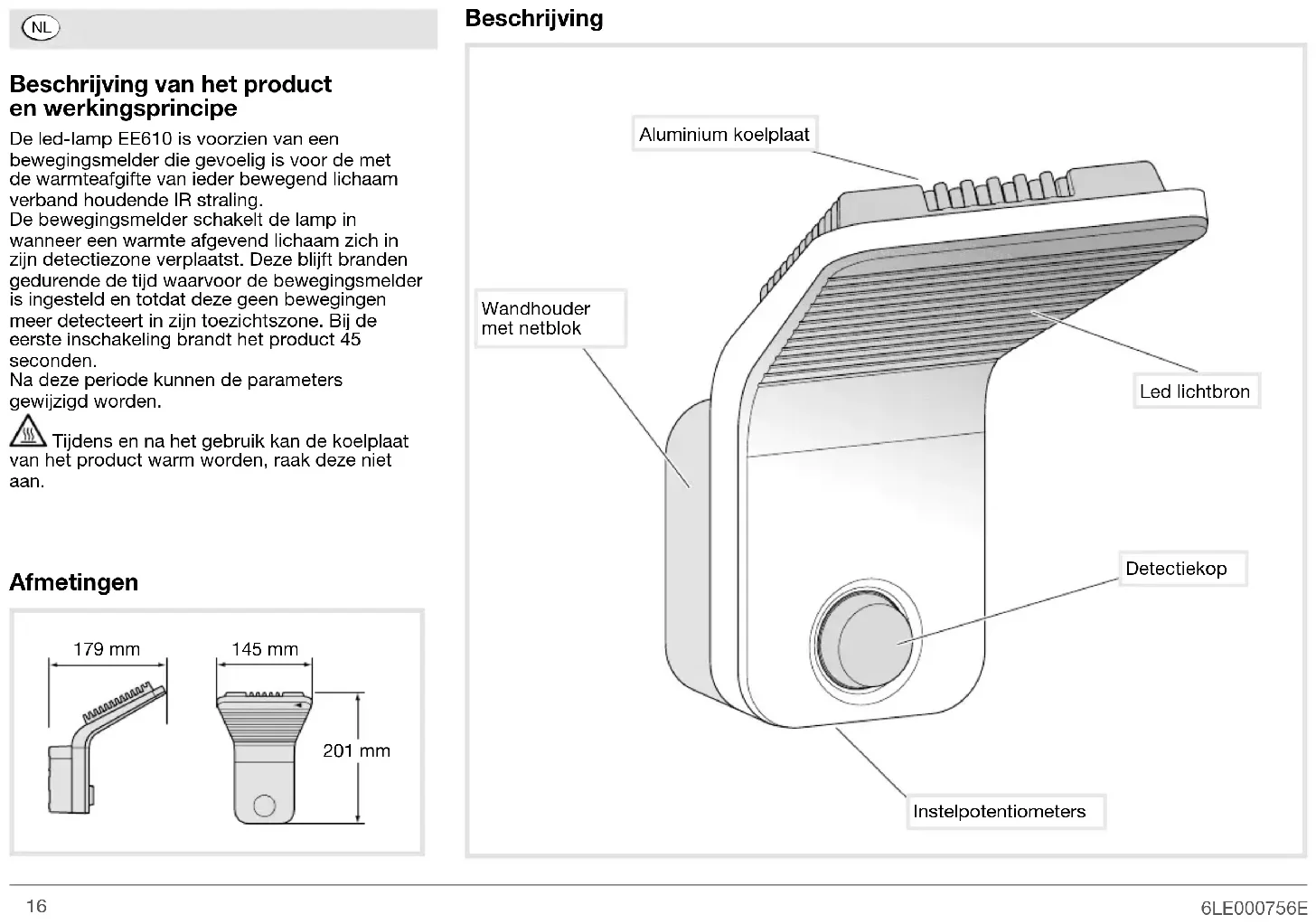 NL

Beschrijving van het product en werkingsprincipe

De led-lamp EE610 is voorzien van een bewegingsmelder die gevoelig is voor de met de warmteafgifte van ieder bewegend lichaam verband houdende IR straling.
De bewegingsmelder schakelt de lamp in wanneer een warmte afgevend lichaam zich in zijn detectiezone verplaatst. Deze blijft branden gedurende de tijd waarvoor de bewegingsmelder is ingesteld en totdat deze geen bewegingen meer detecteert in zijn toezichtszone. Bij de eerste inschakeling brandt het product 45 seconden.
Na deze periode kunnen de parameters gewijzigd worden.

Tijdens en na het gebruik kan de koelplaat van het product warm worden, raak deze niet aan.

Afmetingen

179 mm

145 mm

201 mm

Beschrijving

Aluminium koelplaat

Wandhouder met netblok

Led lichtbron

Detectiekop

Instelpotentiometers

16

6LE000756E